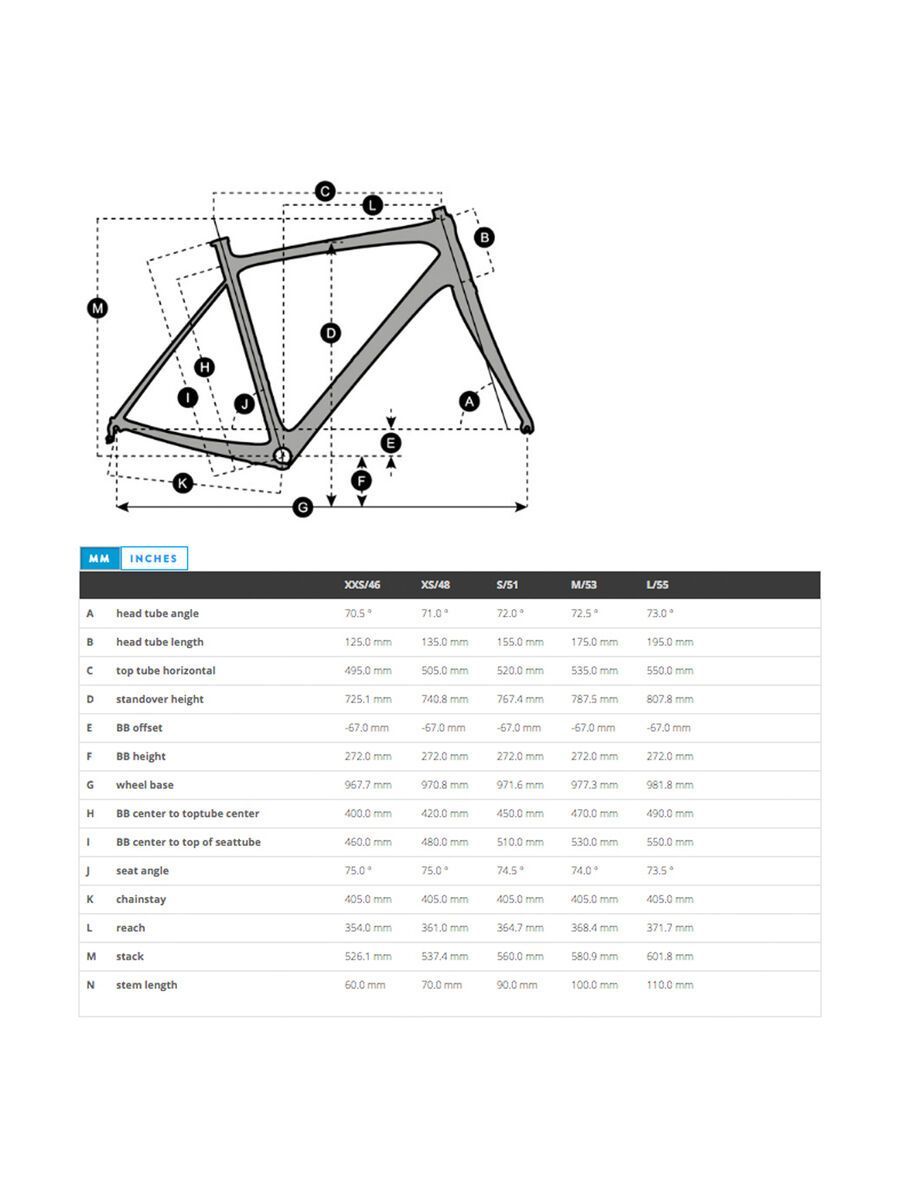 C
L
B
M
D
H
I
J
A
E
F
K
G

MM INCHES

| | | XXS/46 | XS/48 | S/51 | M/53 | L/55 |
|---|---|---|---|---|---|---|
| A | head tube angle | 70.5 ° | 71.0 ° | 72.0 ° | 72.5 ° | 73.0 ° |
| B | head tube length | 125.0 mm | 135.0 mm | 155.0 mm | 175.0 mm | 195.0 mm |
| C | top tube horizontal | 495.0 mm | 505.0 mm | 520.0 mm | 535.0 mm | 550.0 mm |
| D | standover height | 725.1 mm | 740.8 mm | 767.4 mm | 787.5 mm | 807.8 mm |
| E | BB offset | -67.0 mm | -67.0 mm | -67.0 mm | -67.0 mm | -67.0 mm |
| F | BB height | 272.0 mm | 272.0 mm | 272.0 mm | 272.0 mm | 272.0 mm |
| G | wheel base | 967.7 mm | 970.8 mm | 971.6 mm | 977.3 mm | 981.8 mm |
| H | BB center to toptube center | 400.0 mm | 420.0 mm | 450.0 mm | 470.0 mm | 490.0 mm |
| I | BB center to top of seattube | 460.0 mm | 480.0 mm | 510.0 mm | 530.0 mm | 550.0 mm |
| J | seat angle | 75.0 ° | 75.0 ° | 74.5 ° | 74.0 ° | 73.5 ° |
| K | chainstay | 405.0 mm | 405.0 mm | 405.0 mm | 405.0 mm | 405.0 mm |
| L | reach | 354.0 mm | 361.0 mm | 364.7 mm | 368.4 mm | 371.7 mm |
| M | stack | 526.1 mm | 537.4 mm | 560.0 mm | 580.9 mm | 601.8 mm |
| N | stem length | 60.0 mm | 70.0 mm | 90.0 mm | 100.0 mm | 110.0 mm |