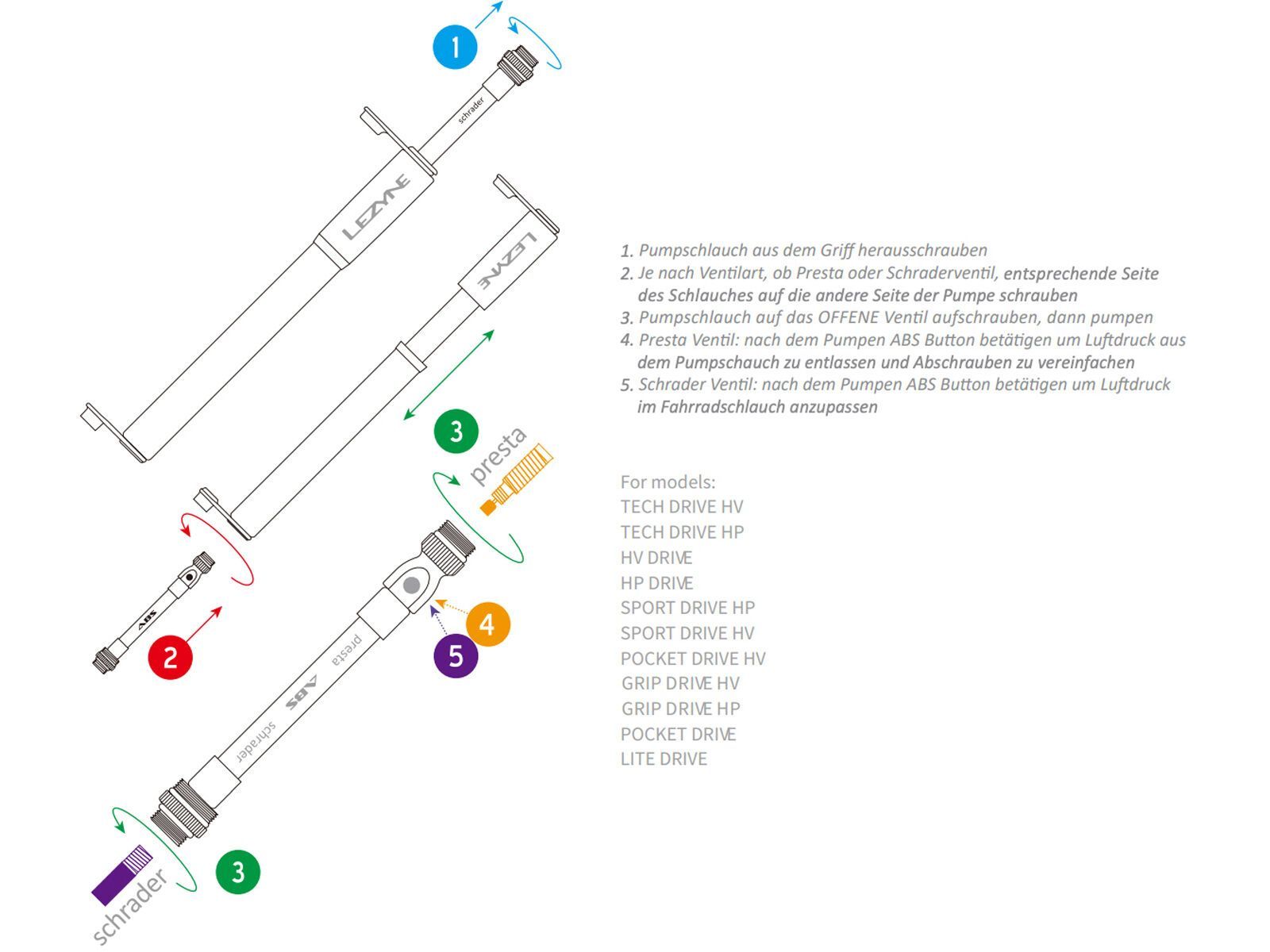 1

schrader

LEZYNE

LEZYNE

3

presta

ABS

2

4

5

presta

ABS

schrader

3

schrader

1. Pumpschlauch aus dem Griff herausschrauben
2. Je nach Ventilart, ob Presta oder Schraderventil, entsprechende Seite des Schlauches auf die andere Seite der Pumpe schrauben
3. Pumpschlauch auf das OFFENE Ventil aufschrauben, dann pumpen
4. Presta Ventil: nach dem Pumpen ABS Button betätigen um Luftdruck aus dem Pumpschauch zu entlassen und Abschrauben zu vereinfachen
5. Schrader Ventil: nach dem Pumpen ABS Button betätigen um Luftdruck im Fahrradschlauch anzupassen

For models:
TECH DRIVE HV
TECH DRIVE HP
HV DRIVE
HP DRIVE
SPORT DRIVE HP
SPORT DRIVE HV
POCKET DRIVE HV
GRIP DRIVE HV
GRIP DRIVE HP
POCKET DRIVE
LITE DRIVE