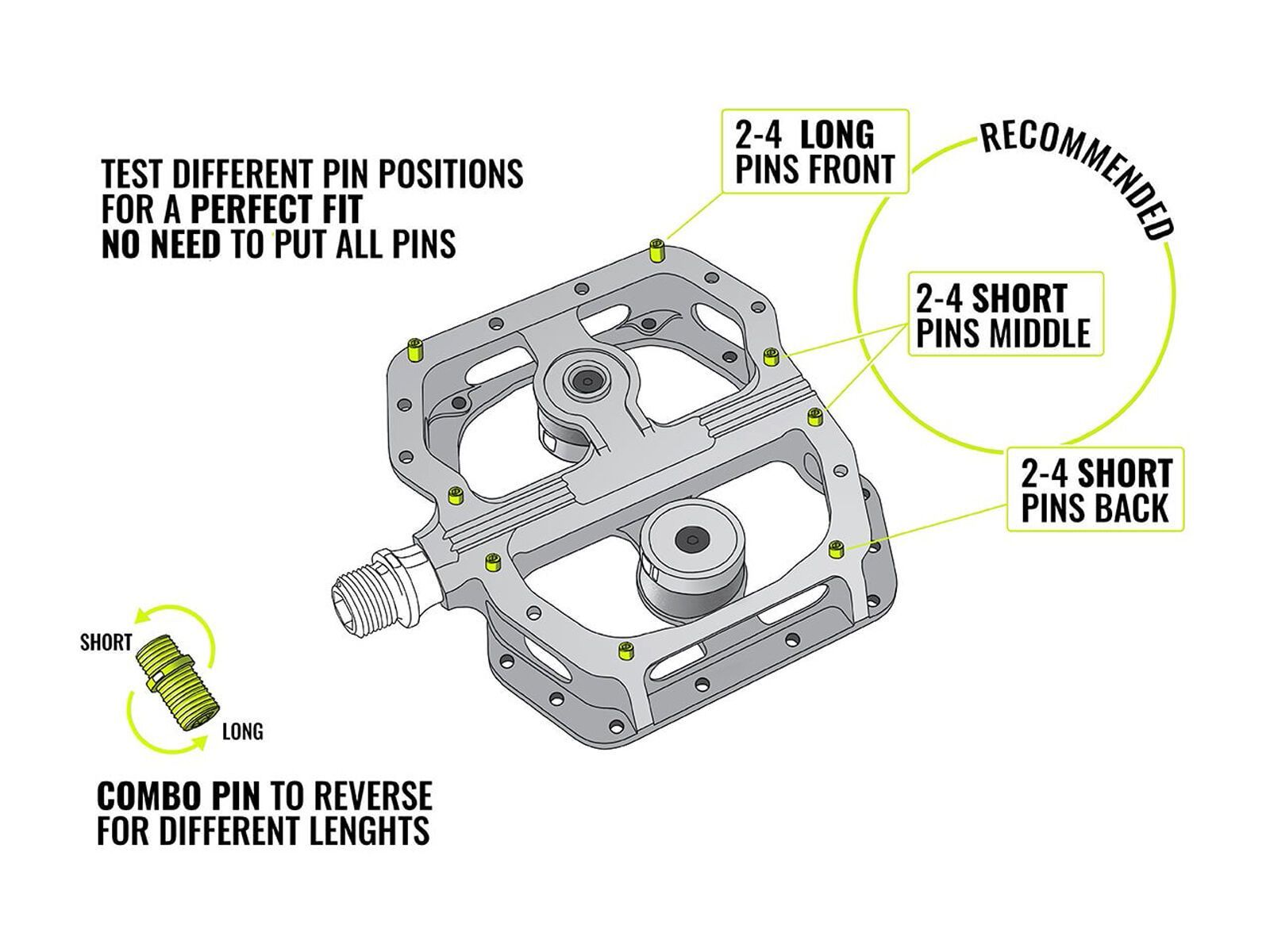 TEST DIFFERENT PIN POSITIONS
FOR A PERFECT FIT
NO NEED TO PUT ALL PINS

2-4 LONG
PINS FRONT

RECOMMENDED

2-4 SHORT
PINS MIDDLE

2-4 SHORT
PINS BACK

SHORT

LONG

COMBO PIN TO REVERSE
FOR DIFFERENT LENGHTS