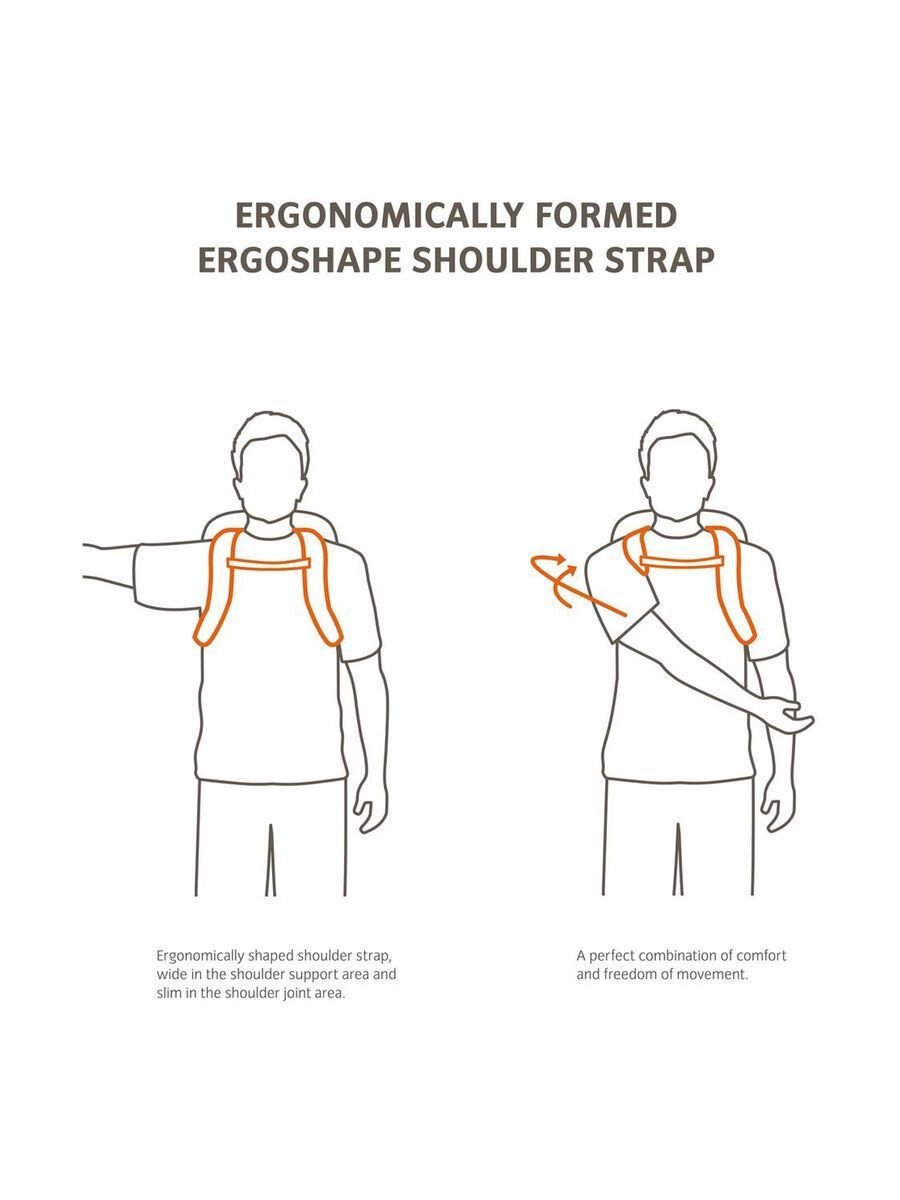 ERGONOMICALLY FORMED
ERGOSHAPE SHOULDER STRAP

Ergonomically shaped shoulder strap, wide in the shoulder support area and slim in the shoulder joint area.

A perfect combination of comfort and freedom of movement.