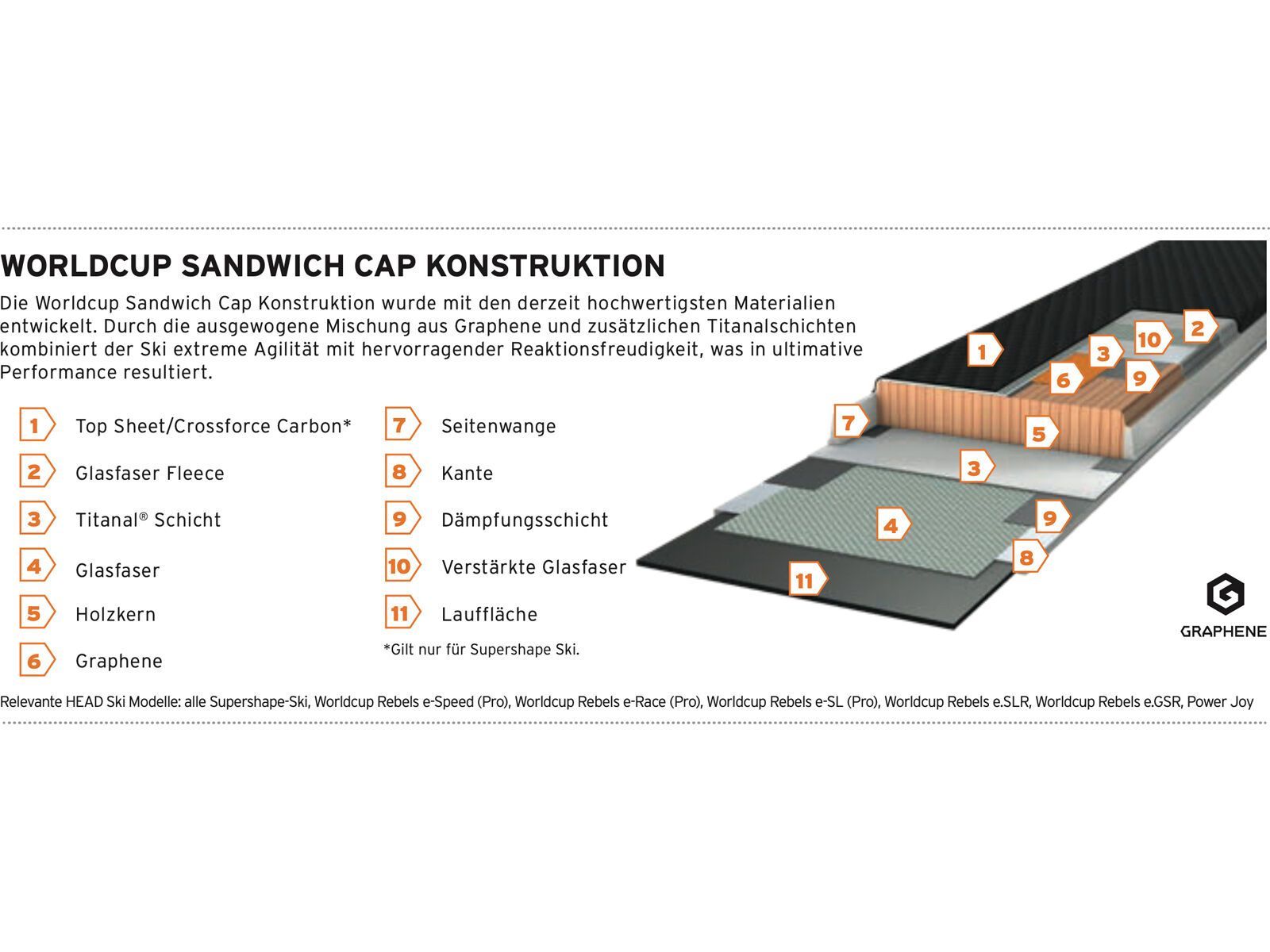 WORLDCUP SANDWICH CAP KONSTRUKTION

Die Worldcup Sandwich Cap Konstruktion wurde mit den derzeit hochwertigsten Materialien entwickelt. Durch die ausgewogene Mischung aus Graphene und zusätzlichen Titanalschichten kombiniert der Ski extreme Agilität mit hervorragender Reaktionsfreudigkeit, was in ultimative Performance resultiert.

1 Top Sheet/Crossforce Carbon*
2 Glasfaser Fleece
3 Titanal® Schicht
4 Glasfaser
5 Holzkern
6 Graphene

7 Seitenwange
8 Kante
9 Dämpfungsschicht
10 Verstärkte Glasfaser
11 Lauffläche

*Gilt nur für Supershape Ski.

1 10 2 3 6 9 7 5 3 4 9 8 11

GRAPHENE

Relevante HEAD Ski Modelle: alle Supershape-Ski, Worldcup Rebels e-Speed (Pro), Worldcup Rebels e-Race (Pro), Worldcup Rebels e-SL (Pro), Worldcup Rebels e.SLR, Worldcup Rebels e.GSR, Power Joy