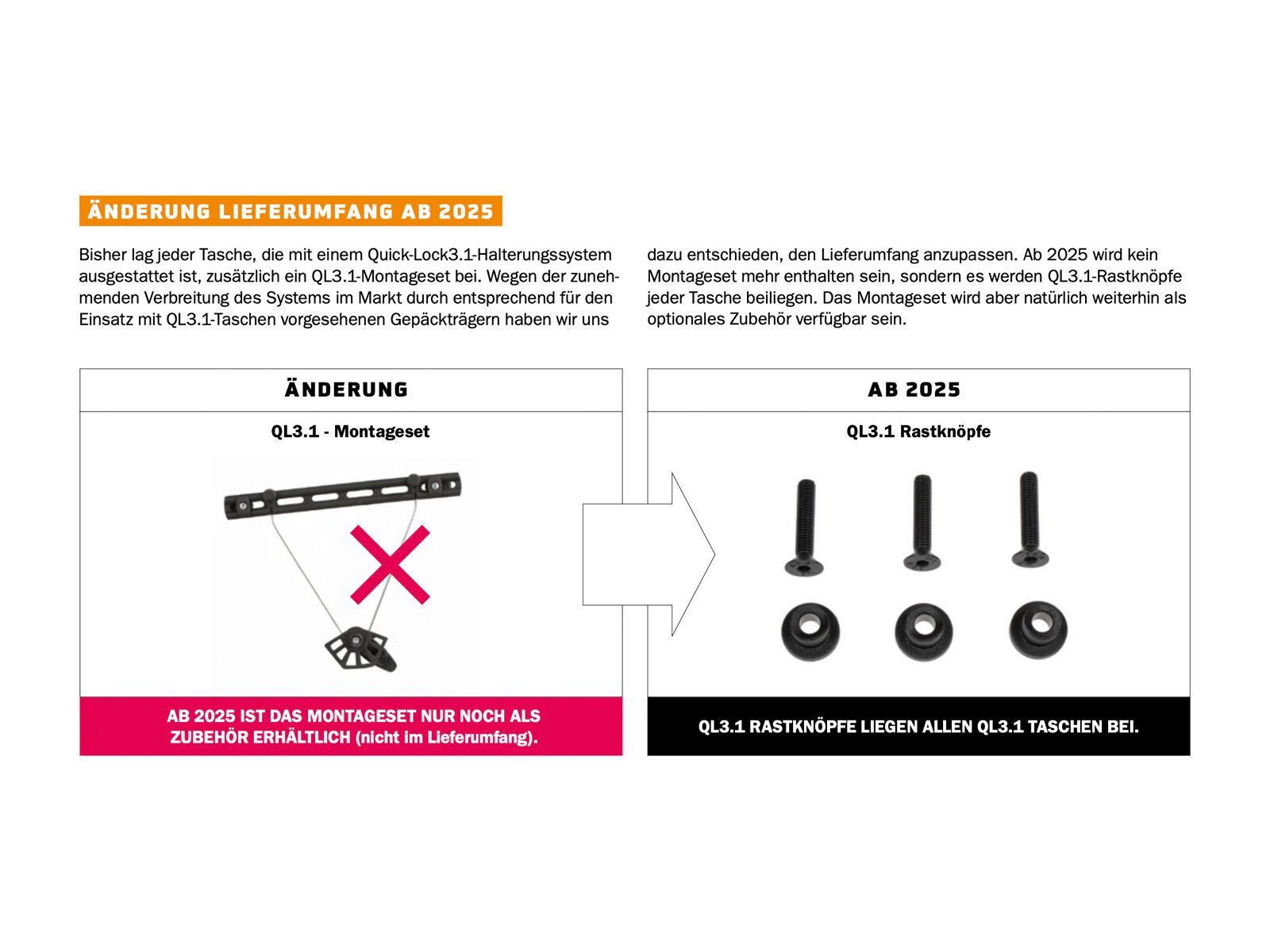 ÄNDERUNG LIEFERUMFANG AB 2025

Bisher lag jeder Tasche, die mit einem Quick-Lock3.1-Halterungssystem ausgestattet ist, zusätzlich ein QL3.1-Montageset bei. Wegen der zunehmenden Verbreitung des Systems im Markt durch entsprechend für den Einsatz mit QL3.1-Taschen vorgesehenen Gepäckträgern haben wir uns dazu entschieden, den Lieferumfang anzupassen. Ab 2025 wird kein Montageset mehr enthalten sein, sondern es werden QL3.1-Rastknöpfe jeder Tasche beiliegen. Das Montageset wird aber natürlich weiterhin als optionales Zubehör verfügbar sein.

ÄNDERUNG

QL3.1 - Montageset

AB 2025 IST DAS MONTAGESET NUR NOCH ALS ZUBEHÖR ERHÄLTLICH (nicht im Lieferumfang).

AB 2025

QL3.1 Rastknöpfe

QL3.1 RASTKNÖPFE LIEGEN ALLEN QL3.1 TASCHEN BEI.