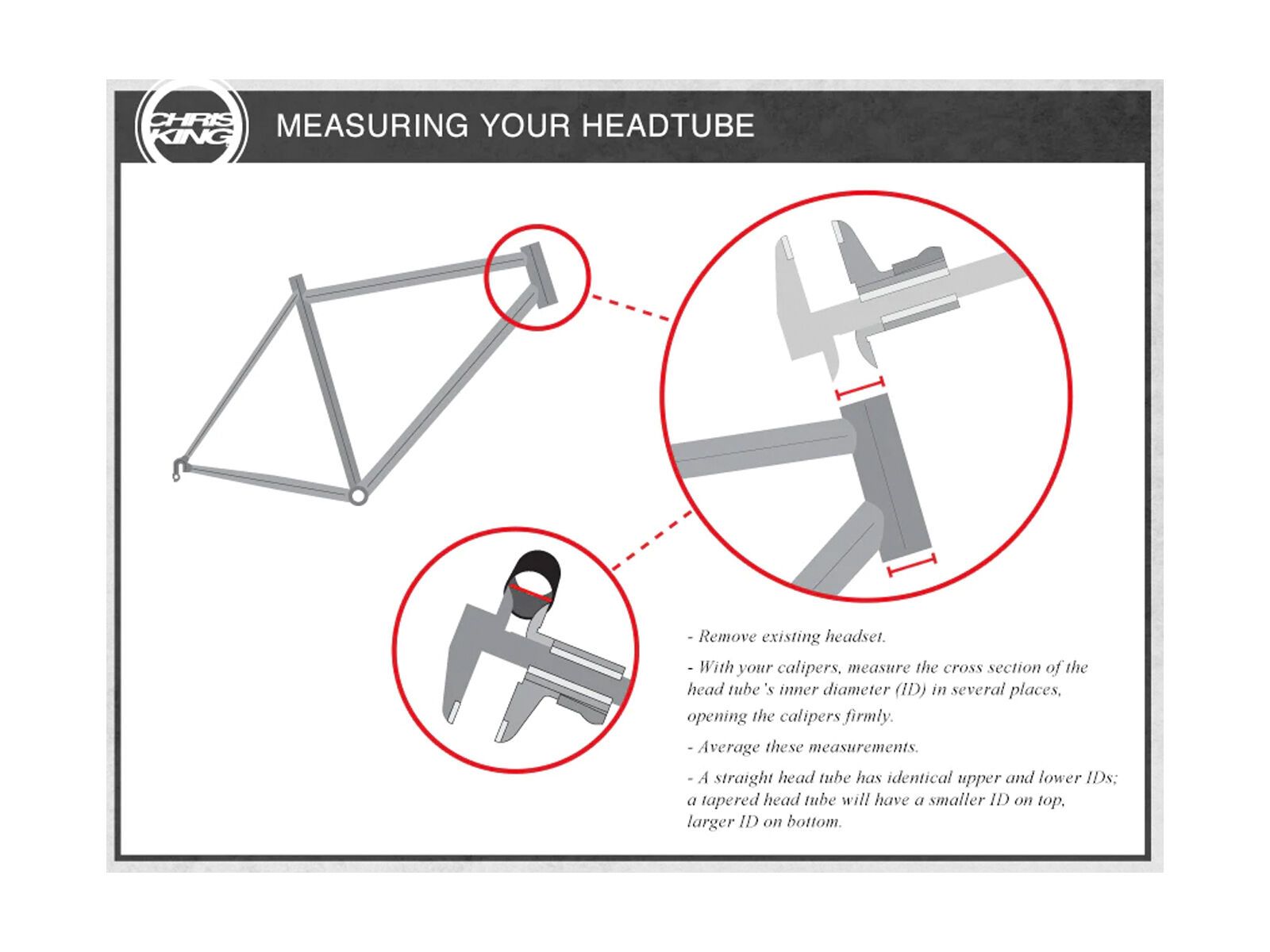 CHRIS KING

MEASURING YOUR HEADTUBE

- Remove existing headset.

- With your calipers, measure the cross section of the head tube's inner diameter (ID) in several places, opening the calipers firmly.

- Average these measurements.

- A straight head tube has identical upper and lower IDs; a tapered head tube will have a smaller ID on top, larger ID on bottom.