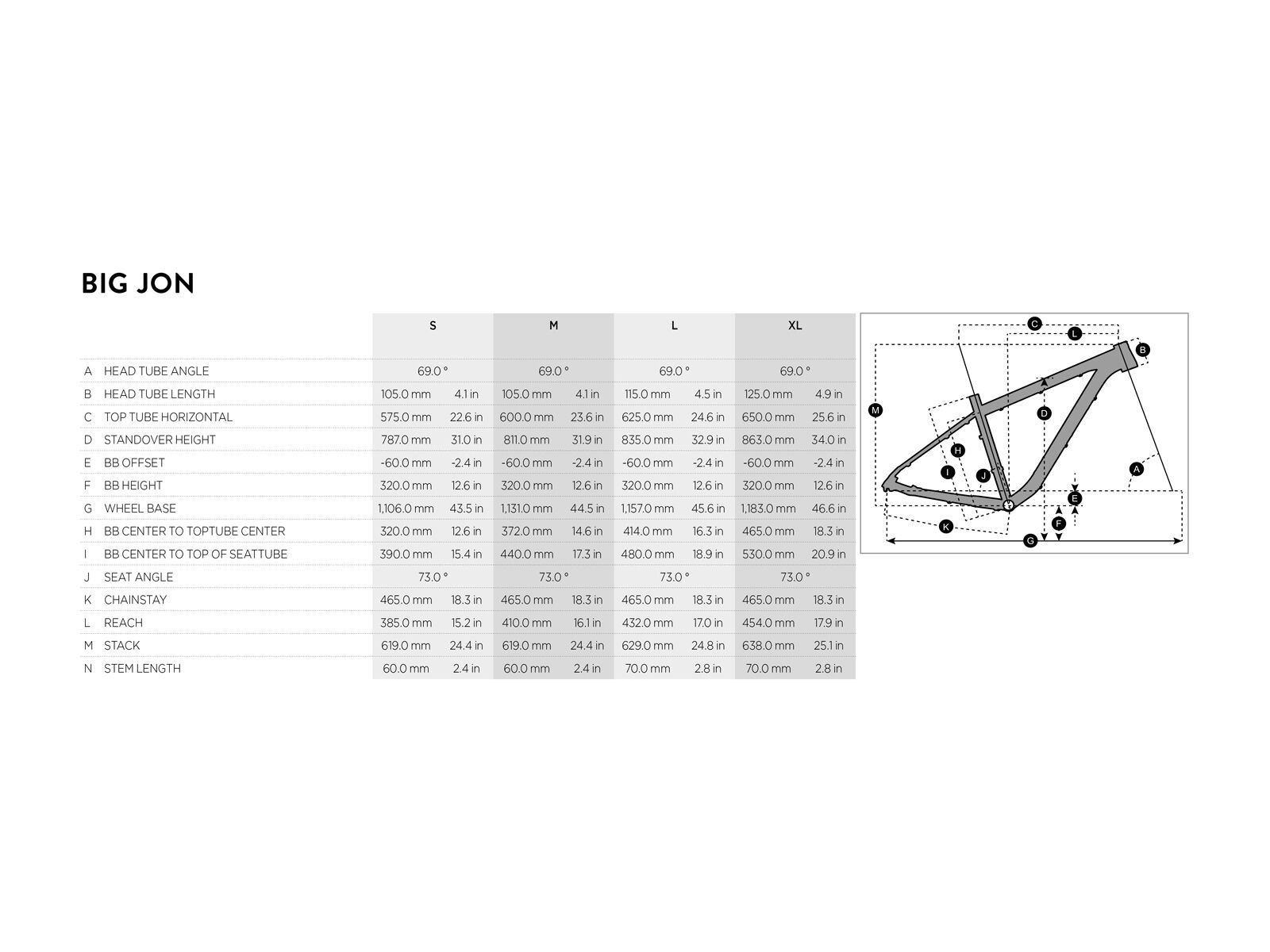 BIG JON

| | | S | | M | | L | | XL | |
|---|---|---|---|---|---|---|---|---|---|
| A | HEAD TUBE ANGLE | 69.0 ° | | 69.0 ° | | 69.0 ° | | 69.0 ° | |
| B | HEAD TUBE LENGTH | 105.0 mm | 4.1 in | 105.0 mm | 4.1 in | 115.0 mm | 4.5 in | 125.0 mm | 4.9 in |
| C | TOP TUBE HORIZONTAL | 575.0 mm | 22.6 in | 600.0 mm | 23.6 in | 625.0 mm | 24.6 in | 650.0 mm | 25.6 in |
| D | STANDOVER HEIGHT | 787.0 mm | 31.0 in | 811.0 mm | 31.9 in | 835.0 mm | 32.9 in | 863.0 mm | 34.0 in |
| E | BB OFFSET | -60.0 mm | -2.4 in | -60.0 mm | -2.4 in | -60.0 mm | -2.4 in | -60.0 mm | -2.4 in |
| F | BB HEIGHT | 320.0 mm | 12.6 in | 320.0 mm | 12.6 in | 320.0 mm | 12.6 in | 320.0 mm | 12.6 in |
| G | WHEEL BASE | 1,106.0 mm | 43.5 in | 1,131.0 mm | 44.5 in | 1,157.0 mm | 45.6 in | 1,183.0 mm | 46.6 in |
| H | BB CENTER TO TOPTUBE CENTER | 320.0 mm | 12.6 in | 372.0 mm | 14.6 in | 414.0 mm | 16.3 in | 465.0 mm | 18.3 in |
| I | BB CENTER TO TOP OF SEATTUBE | 390.0 mm | 15.4 in | 440.0 mm | 17.3 in | 480.0 mm | 18.9 in | 530.0 mm | 20.9 in |
| J | SEAT ANGLE | 73.0 ° | | 73.0 ° | | 73.0 ° | | 73.0 ° | |
| K | CHAINSTAY | 465.0 mm | 18.3 in | 465.0 mm | 18.3 in | 465.0 mm | 18.3 in | 465.0 mm | 18.3 in |
| L | REACH | 385.0 mm | 15.2 in | 410.0 mm | 16.1 in | 432.0 mm | 17.0 in | 454.0 mm | 17.9 in |
| M | STACK | 619.0 mm | 24.4 in | 619.0 mm | 24.4 in | 629.0 mm | 24.8 in | 638.0 mm | 25.1 in |
| N | STEM LENGTH | 60.0 mm | 2.4 in | 60.0 mm | 2.4 in | 70.0 mm | 2.8 in | 70.0 mm | 2.8 in |

C L B M D H I J A E F K G