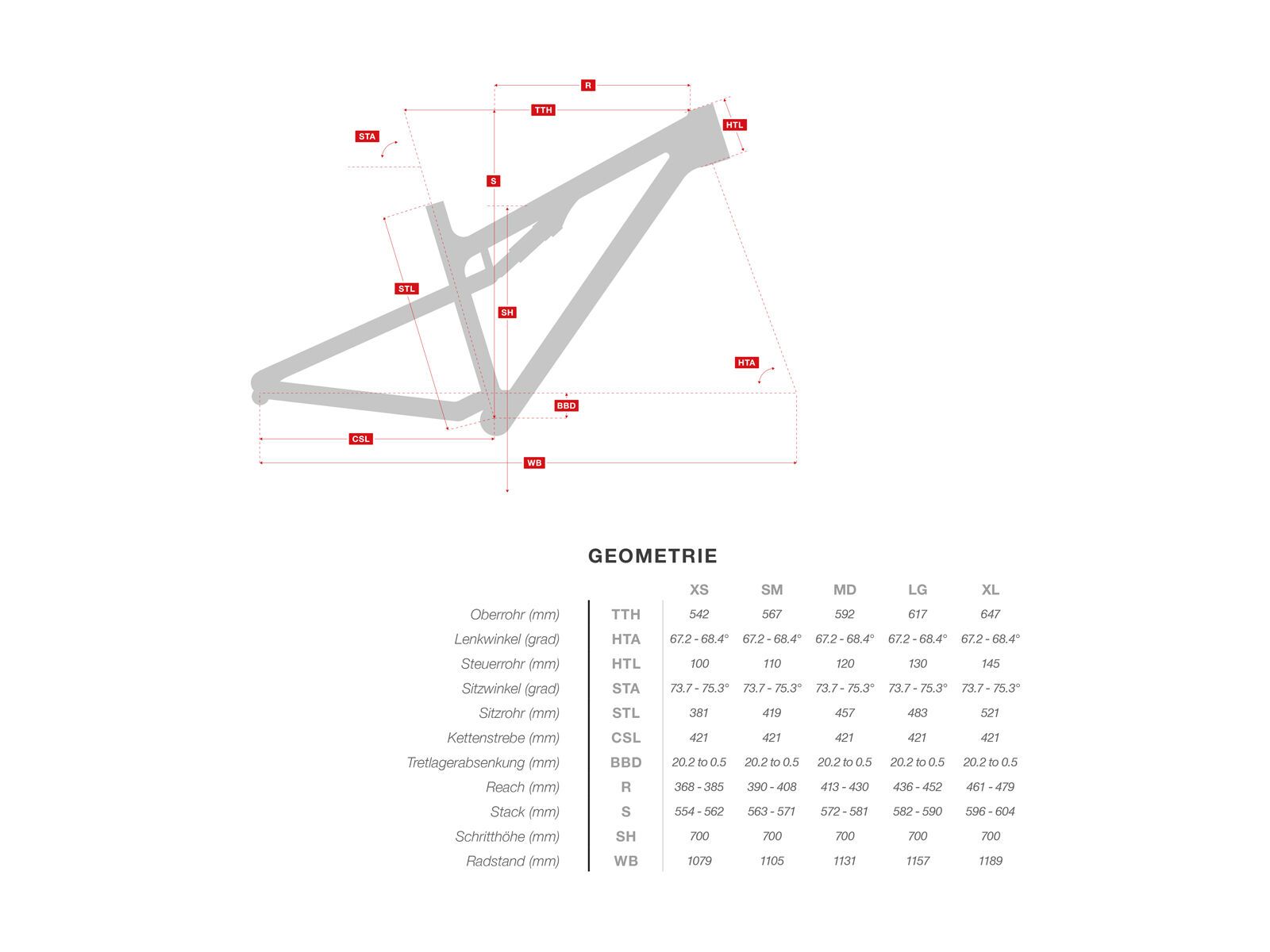 R
TTH
HTL
STA
S
STL
SH
HTA
BBD
CSL
WB

GEOMETRIE

| | | XS | SM | MD | LG | XL |
|---|---|---|---|---|---|---|
| Oberrohr (mm) | TTH | 542 | 567 | 592 | 617 | 647 |
| Lenkwinkel (grad) | HTA | 67.2 - 68.4° | 67.2 - 68.4° | 67.2 - 68.4° | 67.2 - 68.4° | 67.2 - 68.4° |
| Steuerrohr (mm) | HTL | 100 | 110 | 120 | 130 | 145 |
| Sitzwinkel (grad) | STA | 73.7 - 75.3° | 73.7 - 75.3° | 73.7 - 75.3° | 73.7 - 75.3° | 73.7 - 75.3° |
| Sitzrohr (mm) | STL | 381 | 419 | 457 | 483 | 521 |
| Kettenstrebe (mm) | CSL | 421 | 421 | 421 | 421 | 421 |
| Tretlagerabsenkung (mm) | BBD | 20.2 to 0.5 | 20.2 to 0.5 | 20.2 to 0.5 | 20.2 to 0.5 | 20.2 to 0.5 |
| Reach (mm) | R | 368 - 385 | 390 - 408 | 413 - 430 | 436 - 452 | 461 - 479 |
| Stack (mm) | S | 554 - 562 | 563 - 571 | 572 - 581 | 582 - 590 | 596 - 604 |
| Schritthöhe (mm) | SH | 700 | 700 | 700 | 700 | 700 |
| Radstand (mm) | WB | 1079 | 1105 | 1131 | 1157 | 1189 |