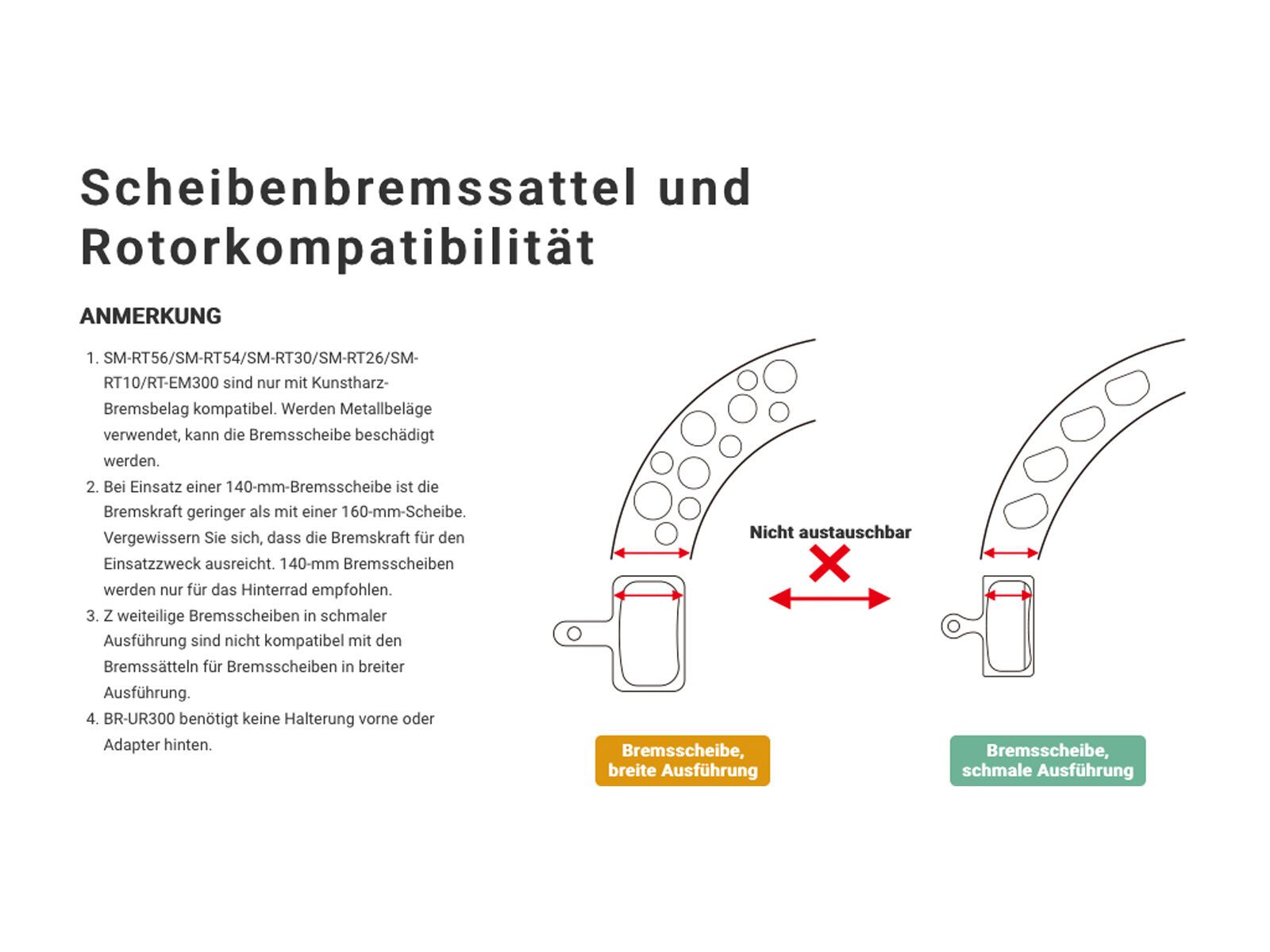 Scheibenbremssattel und Rotorkompatibilität

ANMERKUNG

1. SM-RT56/SM-RT54/SM-RT30/SM-RT26/SM-RT10/RT-EM300 sind nur mit Kunstharz-Bremsbelag kompatibel. Werden Metallbeläge verwendet, kann die Bremsscheibe beschädigt werden.
2. Bei Einsatz einer 140-mm-Bremsscheibe ist die Bremskraft geringer als mit einer 160-mm-Scheibe. Vergewissern Sie sich, dass die Bremskraft für den Einsatzzweck ausreicht. 140-mm Bremsscheiben werden nur für das Hinterrad empfohlen.
3. Z weiteilige Bremsscheiben in schmaler Ausführung sind nicht kompatibel mit den Bremssätteln für Bremsscheiben in breiter Ausführung.
4. BR-UR300 benötigt keine Halterung vorne oder Adapter hinten.

Nicht austauschbar

Bremsscheibe, breite Ausführung

Bremsscheibe, schmale Ausführung