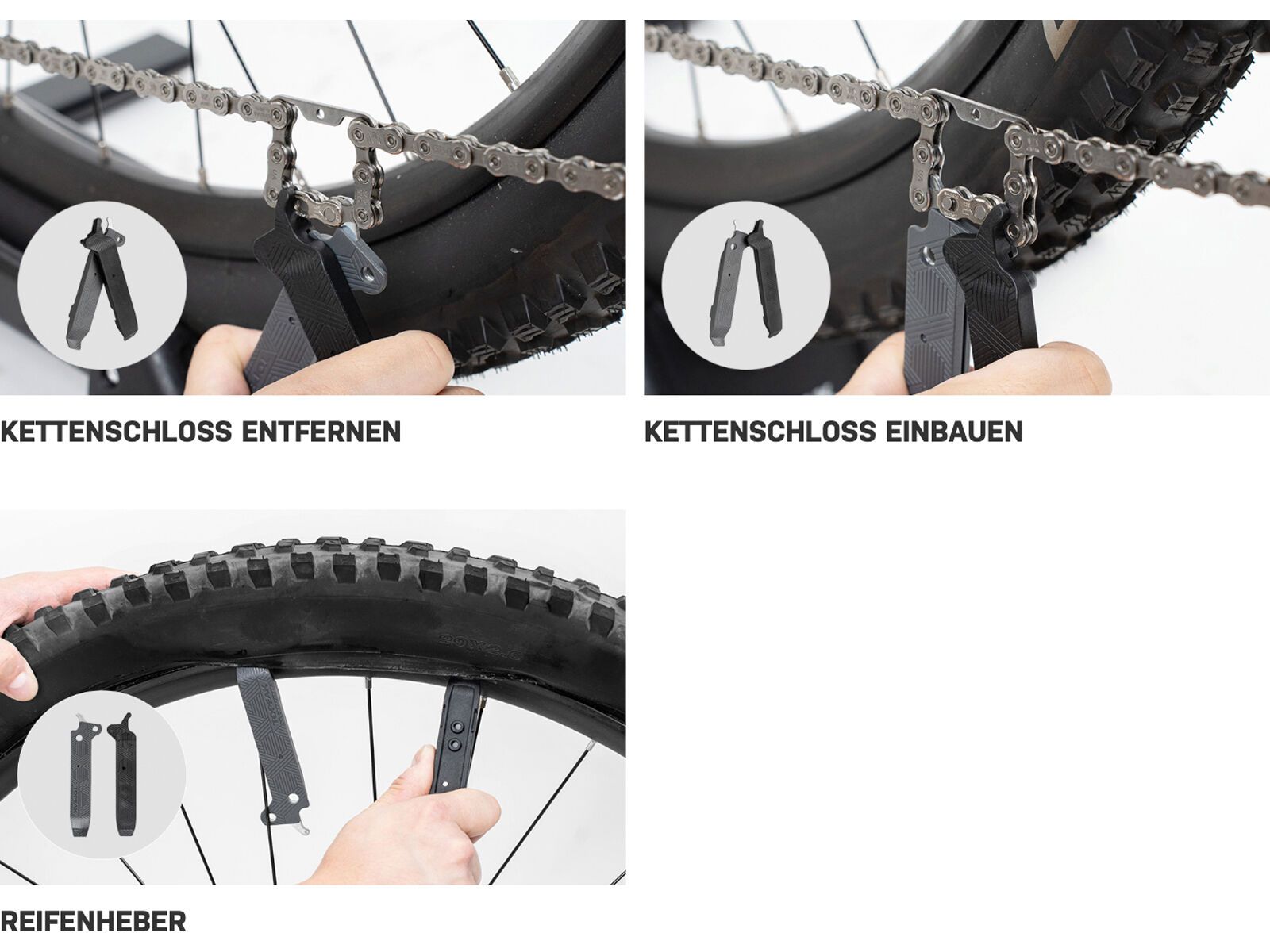 KETTENSCHLOSS ENTFERNEN

KETTENSCHLOSS EINBAUEN

29X2.6

REIFENHEBER