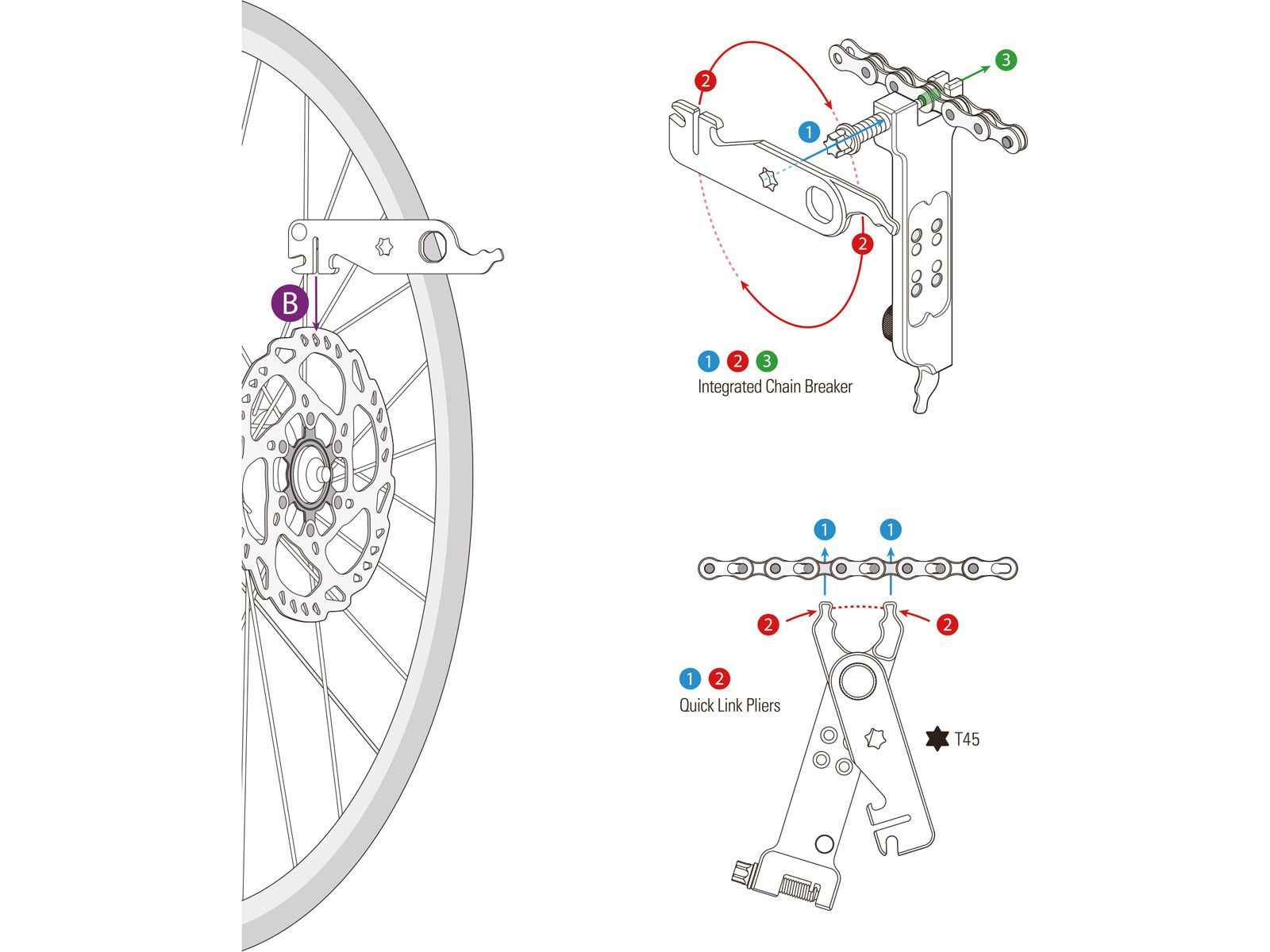 B

2
1
3
2

1 2 3
Integrated Chain Breaker

1 1
2 2

1 2
Quick Link Pliers

T45