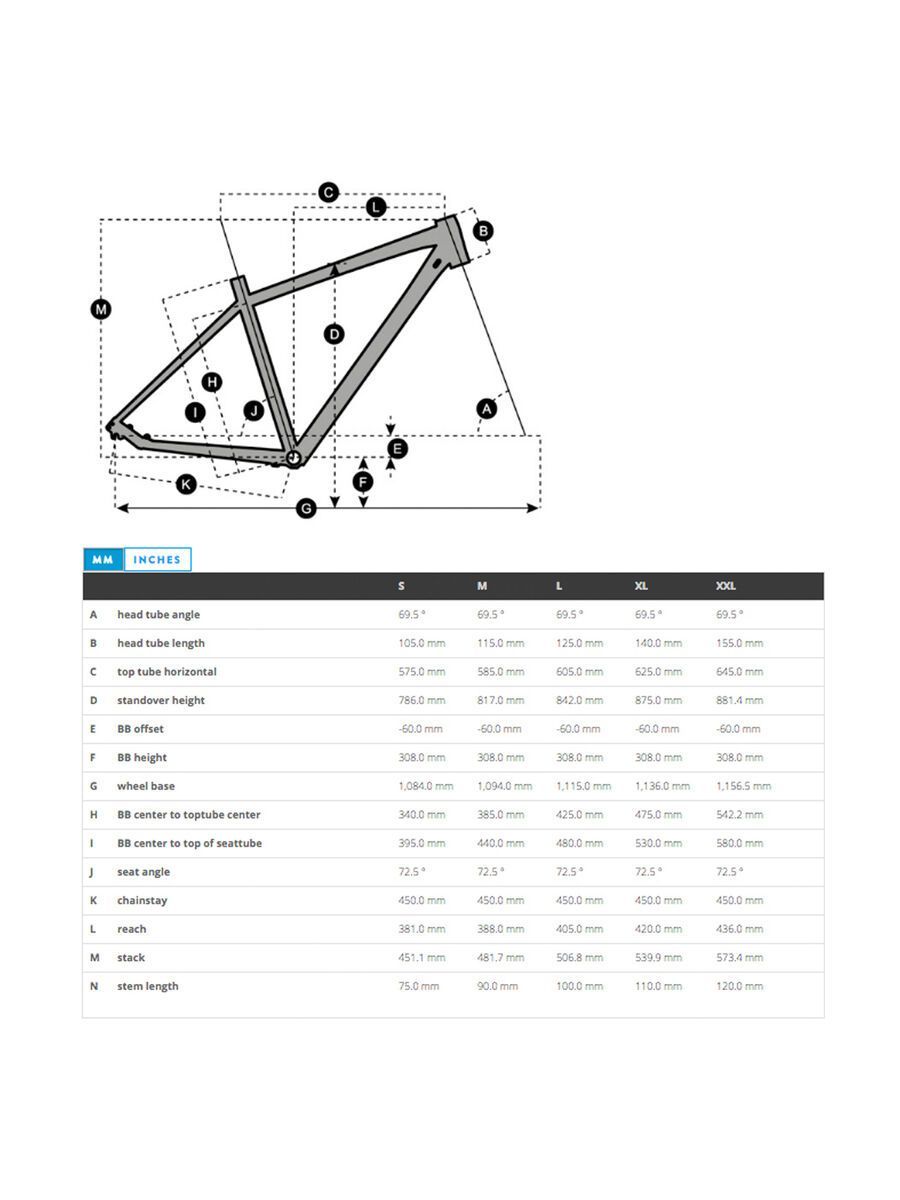 C
L
B
M
D
H
I
J
A
E
F
K
G

MM INCHES

| | | S | M | L | XL | XXL |
|---|---|---|---|---|---|---|
| A | head tube angle | 69.5 ° | 69.5 ° | 69.5 ° | 69.5 ° | 69.5 ° |
| B | head tube length | 105.0 mm | 115.0 mm | 125.0 mm | 140.0 mm | 155.0 mm |
| C | top tube horizontal | 575.0 mm | 585.0 mm | 605.0 mm | 625.0 mm | 645.0 mm |
| D | standover height | 786.0 mm | 817.0 mm | 842.0 mm | 875.0 mm | 881.4 mm |
| E | BB offset | -60.0 mm | -60.0 mm | -60.0 mm | -60.0 mm | -60.0 mm |
| F | BB height | 308.0 mm | 308.0 mm | 308.0 mm | 308.0 mm | 308.0 mm |
| G | wheel base | 1,084.0 mm | 1,094.0 mm | 1,115.0 mm | 1,136.0 mm | 1,156.5 mm |
| H | BB center to toptube center | 340.0 mm | 385.0 mm | 425.0 mm | 475.0 mm | 542.2 mm |
| I | BB center to top of seattube | 395.0 mm | 440.0 mm | 480.0 mm | 530.0 mm | 580.0 mm |
| J | seat angle | 72.5 ° | 72.5 ° | 72.5 ° | 72.5 ° | 72.5 ° |
| K | chainstay | 450.0 mm | 450.0 mm | 450.0 mm | 450.0 mm | 450.0 mm |
| L | reach | 381.0 mm | 388.0 mm | 405.0 mm | 420.0 mm | 436.0 mm |
| M | stack | 451.1 mm | 481.7 mm | 506.8 mm | 539.9 mm | 573.4 mm |
| N | stem length | 75.0 mm | 90.0 mm | 100.0 mm | 110.0 mm | 120.0 mm |