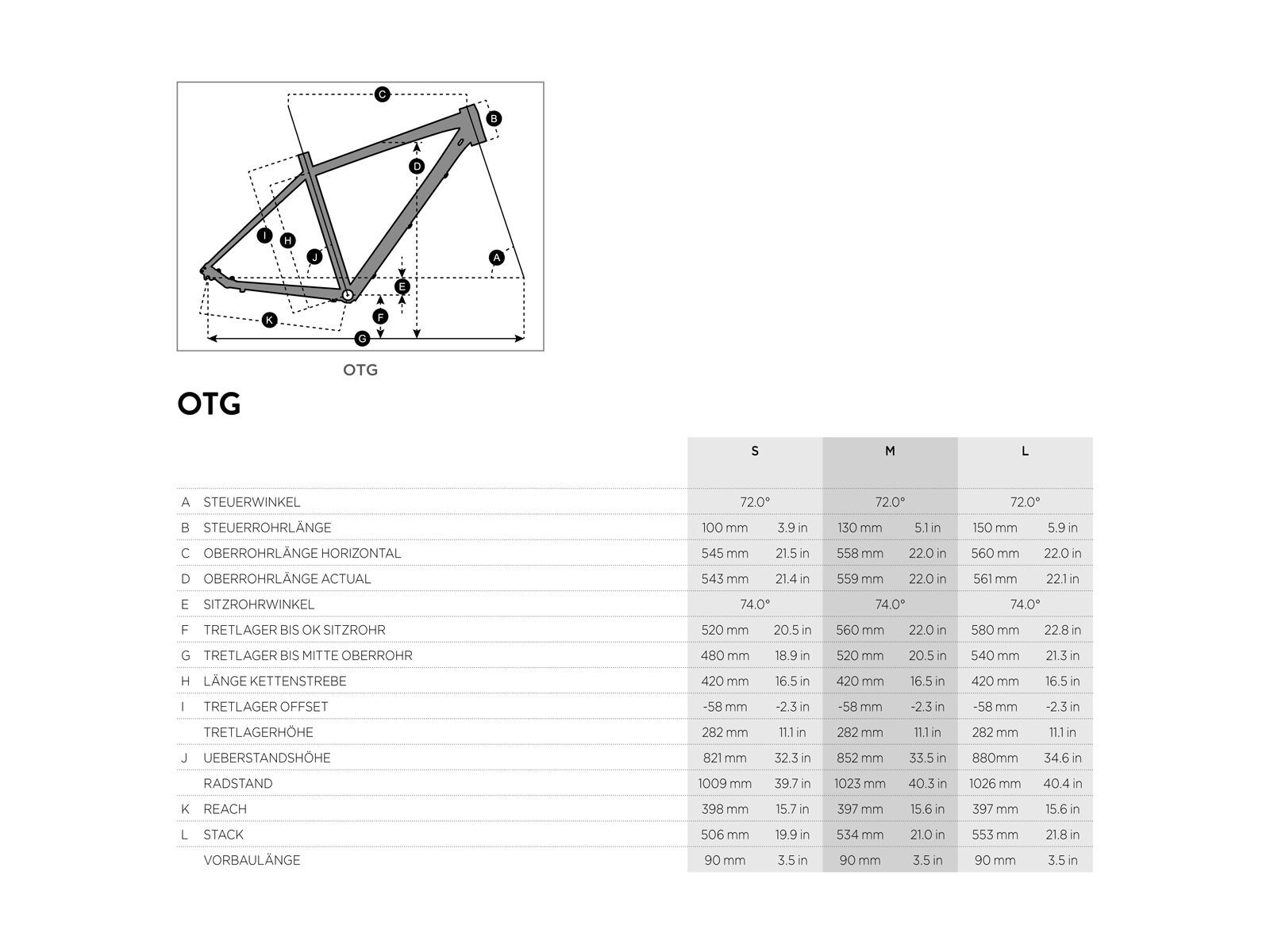 C
B
D
I
H
J
A
E
F
K
G

OTG

OTG

| | | S | | M | | L | |
|---|---|---|---|---|---|---|---|
| A | STEUERWINKEL | 72.0° | | 72.0° | | 72.0° | |
| B | STEUERROHRLÄNGE | 100 mm | 3.9 in | 130 mm | 5.1 in | 150 mm | 5.9 in |
| C | OBERROHRLÄNGE HORIZONTAL | 545 mm | 21.5 in | 558 mm | 22.0 in | 560 mm | 22.0 in |
| D | OBERROHRLÄNGE ACTUAL | 543 mm | 21.4 in | 559 mm | 22.0 in | 561 mm | 22.1 in |
| E | SITZROHRWINKEL | 74.0° | | 74.0° | | 74.0° | |
| F | TRETLAGER BIS OK SITZROHR | 520 mm | 20.5 in | 560 mm | 22.0 in | 580 mm | 22.8 in |
| G | TRETLAGER BIS MITTE OBERROHR | 480 mm | 18.9 in | 520 mm | 20.5 in | 540 mm | 21.3 in |
| H | LÄNGE KETTENSTREBE | 420 mm | 16.5 in | 420 mm | 16.5 in | 420 mm | 16.5 in |
| I | TRETLAGER OFFSET | -58 mm | -2.3 in | -58 mm | -2.3 in | -58 mm | -2.3 in |
| | TRETLAGERHÖHE | 282 mm | 11.1 in | 282 mm | 11.1 in | 282 mm | 11.1 in |
| J | UEBERSTANDSHÖHE | 821 mm | 32.3 in | 852 mm | 33.5 in | 880mm | 34.6 in |
| | RADSTAND | 1009 mm | 39.7 in | 1023 mm | 40.3 in | 1026 mm | 40.4 in |
| K | REACH | 398 mm | 15.7 in | 397 mm | 15.6 in | 397 mm | 15.6 in |
| L | STACK | 506 mm | 19.9 in | 534 mm | 21.0 in | 553 mm | 21.8 in |
| | VORBAULÄNGE | 90 mm | 3.5 in | 90 mm | 3.5 in | 90 mm | 3.5 in |