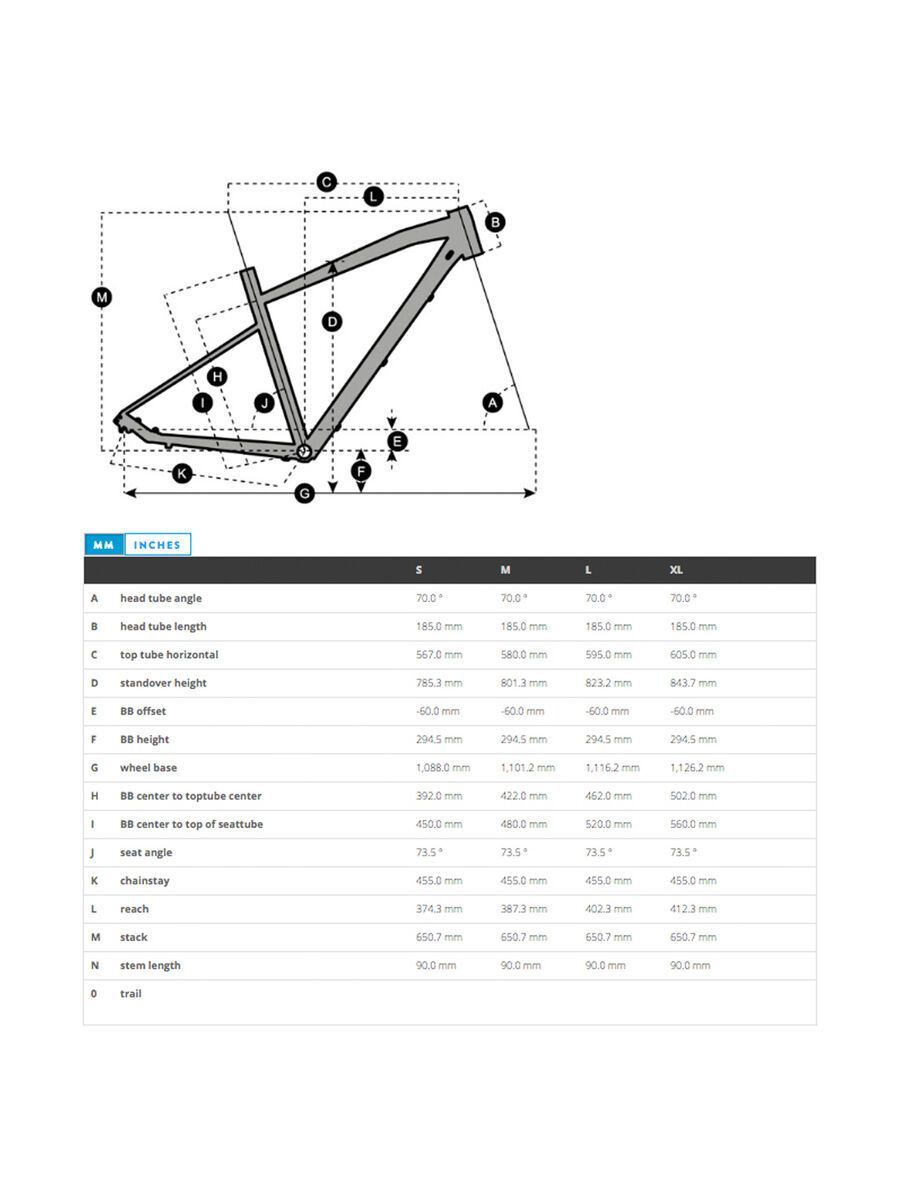 C
L
B
M
D
H
I
J
A
E
F
K
G

MM INCHES

| | | S | M | L | XL |
|---|---|---|---|---|---|
| A | head tube angle | 70.0 ° | 70.0 ° | 70.0 ° | 70.0 ° |
| B | head tube length | 185.0 mm | 185.0 mm | 185.0 mm | 185.0 mm |
| C | top tube horizontal | 567.0 mm | 580.0 mm | 595.0 mm | 605.0 mm |
| D | standover height | 785.3 mm | 801.3 mm | 823.2 mm | 843.7 mm |
| E | BB offset | -60.0 mm | -60.0 mm | -60.0 mm | -60.0 mm |
| F | BB height | 294.5 mm | 294.5 mm | 294.5 mm | 294.5 mm |
| G | wheel base | 1,088.0 mm | 1,101.2 mm | 1,116.2 mm | 1,126.2 mm |
| H | BB center to toptube center | 392.0 mm | 422.0 mm | 462.0 mm | 502.0 mm |
| I | BB center to top of seattube | 450.0 mm | 480.0 mm | 520.0 mm | 560.0 mm |
| J | seat angle | 73.5 ° | 73.5 ° | 73.5 ° | 73.5 ° |
| K | chainstay | 455.0 mm | 455.0 mm | 455.0 mm | 455.0 mm |
| L | reach | 374.3 mm | 387.3 mm | 402.3 mm | 412.3 mm |
| M | stack | 650.7 mm | 650.7 mm | 650.7 mm | 650.7 mm |
| N | stem length | 90.0 mm | 90.0 mm | 90.0 mm | 90.0 mm |
| 0 | trail | | | | |