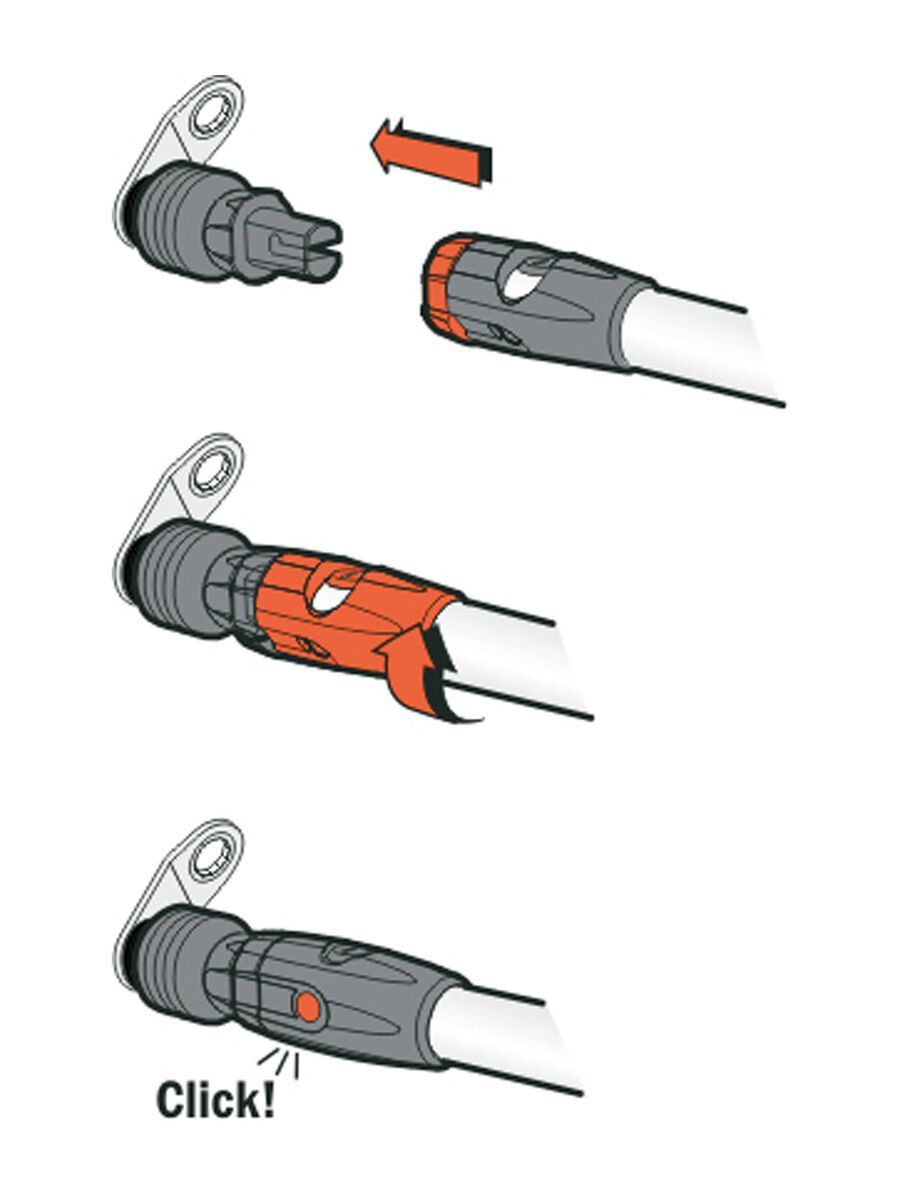 Click!