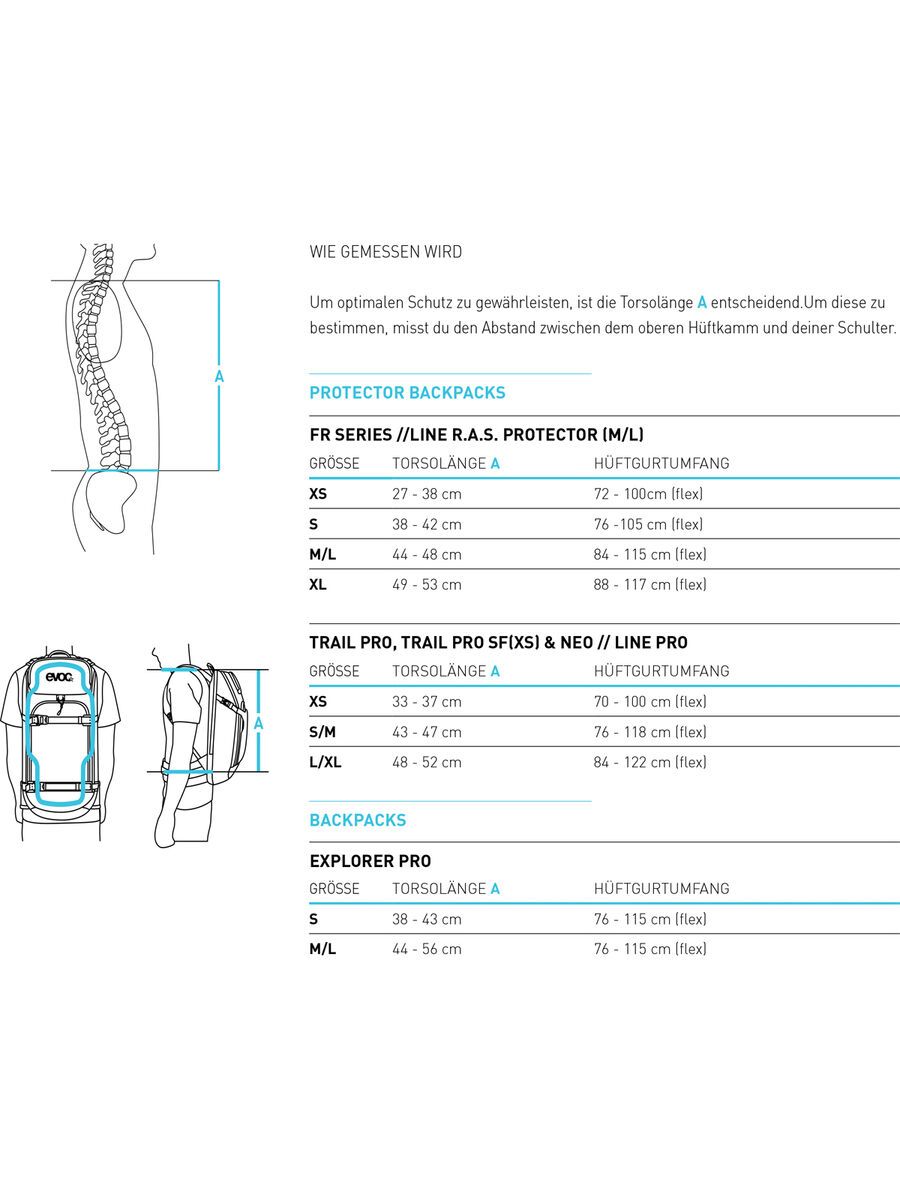 A

evoc

A

WIE GEMESSEN WIRD

Um optimalen Schutz zu gewährleisten, ist die Torsolänge A entscheidend.Um diese zu bestimmen, misst du den Abstand zwischen dem oberen Hüftkamm und deiner Schulter.

PROTECTOR BACKPACKS

FR SERIES //LINE R.A.S. PROTECTOR (M/L)

| GRÖSSE | TORSOLÄNGE A | HÜFTGURTUMFANG |
|---|---|---|
| XS | 27 - 38 cm | 72 - 100cm (flex) |
| S | 38 - 42 cm | 76 -105 cm (flex) |
| M/L | 44 - 48 cm | 84 - 115 cm (flex) |
| XL | 49 - 53 cm | 88 - 117 cm (flex) |

TRAIL PRO, TRAIL PRO SF(XS) & NEO // LINE PRO

| GRÖSSE | TORSOLÄNGE A | HÜFTGURTUMFANG |
|---|---|---|
| XS | 33 - 37 cm | 70 - 100 cm (flex) |
| S/M | 43 - 47 cm | 76 - 118 cm (flex) |
| L/XL | 48 - 52 cm | 84 - 122 cm (flex) |

BACKPACKS

EXPLORER PRO

| GRÖSSE | TORSOLÄNGE A | HÜFTGURTUMFANG |
|---|---|---|
| S | 38 - 43 cm | 76 - 115 cm (flex) |
| M/L | 44 - 56 cm | 76 - 115 cm (flex) |