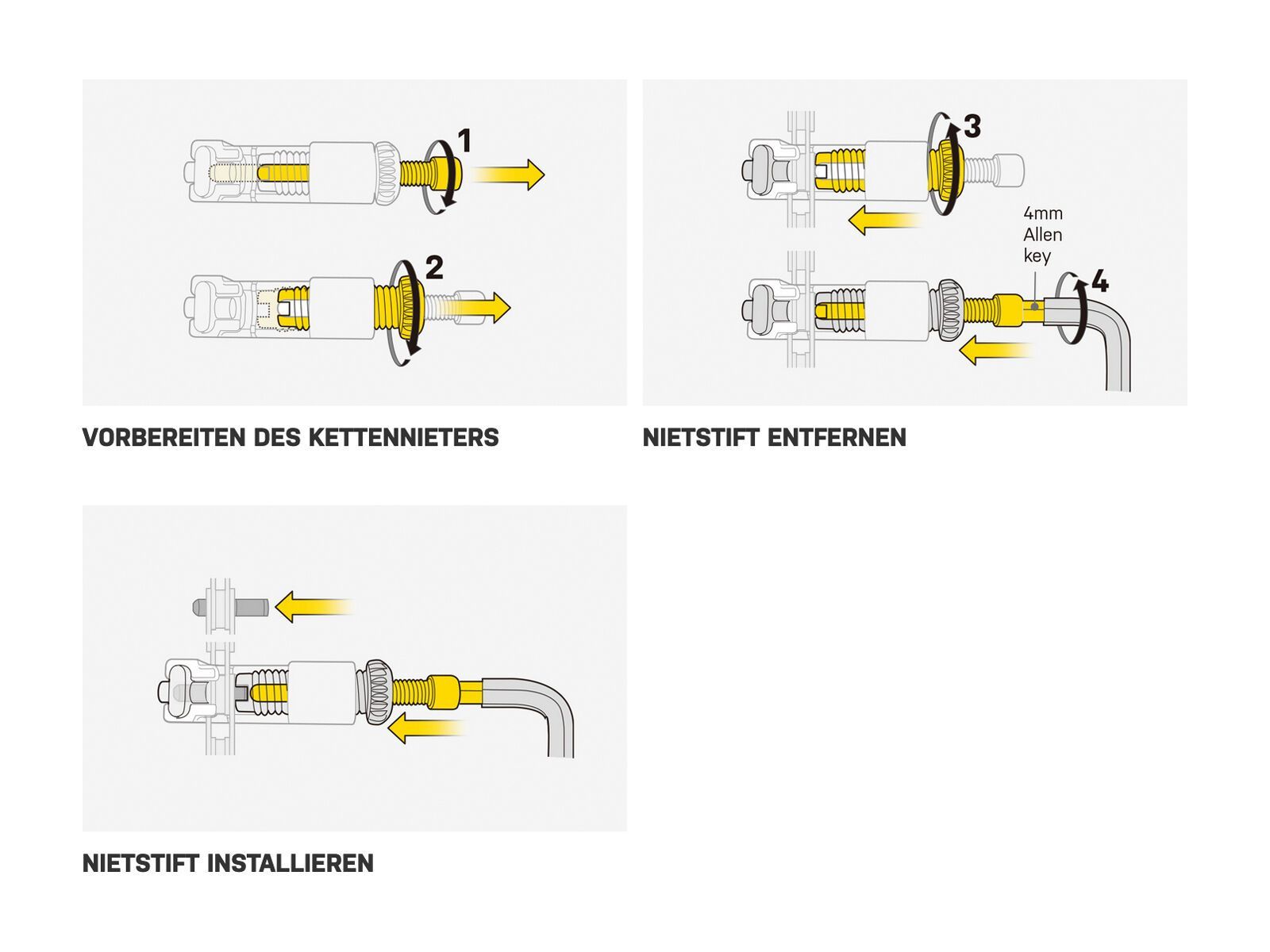 1

2

VORBEREITEN DES KETTENNIETERS

3

4mm Allen key

4

NIETSTIFT ENTFERNEN

NIETSTIFT INSTALLIEREN