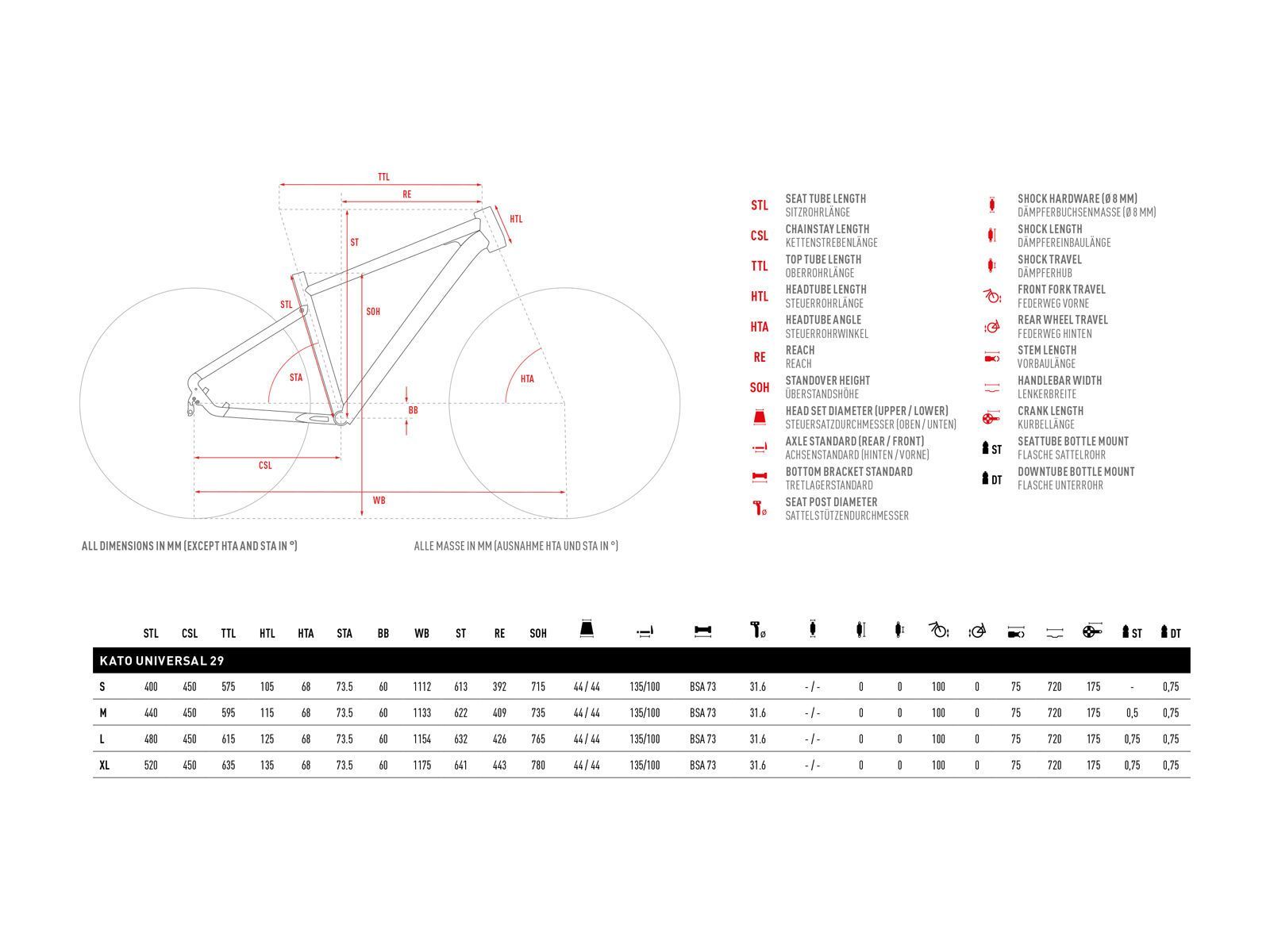 TTL
RE
HTL
ST
STL
SOH
STA
HTA
BB
CSL
WB

ALL DIMENSIONS IN MM (EXCEPT HTA AND STA IN °)

ALLE MASSE IN MM (AUSNAHME HTA UND STA IN °)

STL SEAT TUBE LENGTH
SITZROHRLÄNGE

CSL CHAINSTAY LENGTH
KETTENSTREBENLÄNGE

TTL TOP TUBE LENGTH
OBERROHRLÄNGE

HTL HEADTUBE LENGTH
STEUERROHRLÄNGE

HTA HEADTUBE ANGLE
STEUERROHRWINKEL

RE REACH
REACH

SOH STANDOVER HEIGHT
ÜBERSTANDSHÖHE

HEAD SET DIAMETER (UPPER / LOWER)
STEUERSATZDURCHMESSER (OBEN / UNTEN)

AXLE STANDARD (REAR / FRONT)
ACHSENSTANDARD (HINTEN / VORNE)

BOTTOM BRACKET STANDARD
TRETLAGERSTANDARD

SEAT POST DIAMETER
SATTELSTÜTZENDURCHMESSER

SHOCK HARDWARE (Ø 8 MM)
DÄMPFERBUCHSENMASSE (Ø 8 MM)

SHOCK LENGTH
DÄMPFEREINBAULÄNGE

SHOCK TRAVEL
DÄMPFERHUB

FRONT FORK TRAVEL
FEDERWEG VORNE

REAR WHEEL TRAVEL
FEDERWEG HINTEN

STEM LENGTH
VORBAULÄNGE

HANDLEBAR WIDTH
LENKERBREITE

CRANK LENGTH
KURBELLÄNGE

ST SEATTUBE BOTTLE MOUNT
FLASCHE SATTELROHR

DT DOWNTUBE BOTTLE MOUNT
FLASCHE UNTERROHR

| | STL | CSL | TTL | HTL | HTA | STA | BB | WB | ST | RE | SOH | | | | Ø | | | | | | | | | ST | DT |
|---|---|---|---|---|---|---|---|---|---|---|---|---|---|---|---|---|---|---|---|---|---|---|---|---|---|
| KATO UNIVERSAL 29 | | | | | | | | | | | | | | | | | | | | | | | | | |
| S | 400 | 450 | 575 | 105 | 68 | 73.5 | 60 | 1112 | 613 | 392 | 715 | 44 / 44 | 135/100 | BSA 73 | 31.6 | - / - | 0 | 0 | 100 | 0 | 75 | 720 | 175 | - | 0,75 |
| M | 440 | 450 | 595 | 115 | 68 | 73.5 | 60 | 1133 | 622 | 409 | 735 | 44 / 44 | 135/100 | BSA 73 | 31.6 | - / - | 0 | 0 | 100 | 0 | 75 | 720 | 175 | 0,5 | 0,75 |
| L | 480 | 450 | 615 | 125 | 68 | 73.5 | 60 | 1154 | 632 | 426 | 765 | 44 / 44 | 135/100 | BSA 73 | 31.6 | - / - | 0 | 0 | 100 | 0 | 75 | 720 | 175 | 0,75 | 0,75 |
| XL | 520 | 450 | 635 | 135 | 68 | 73.5 | 60 | 1175 | 641 | 443 | 780 | 44 / 44 | 135/100 | BSA 73 | 31.6 | - / - | 0 | 0 | 100 | 0 | 75 | 720 | 175 | 0,75 | 0,75 |