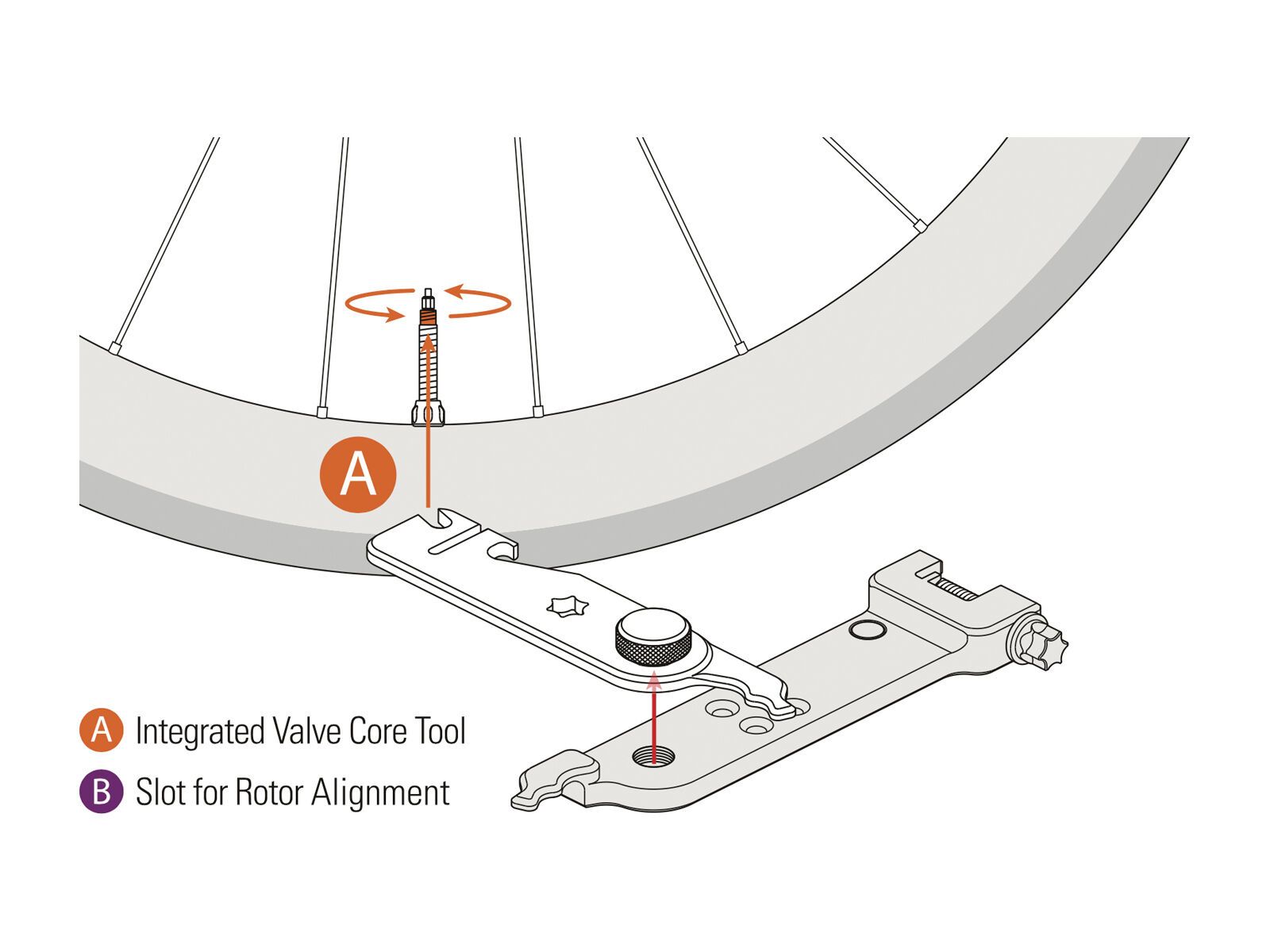 A

A Integrated Valve Core Tool

B Slot for Rotor Alignment