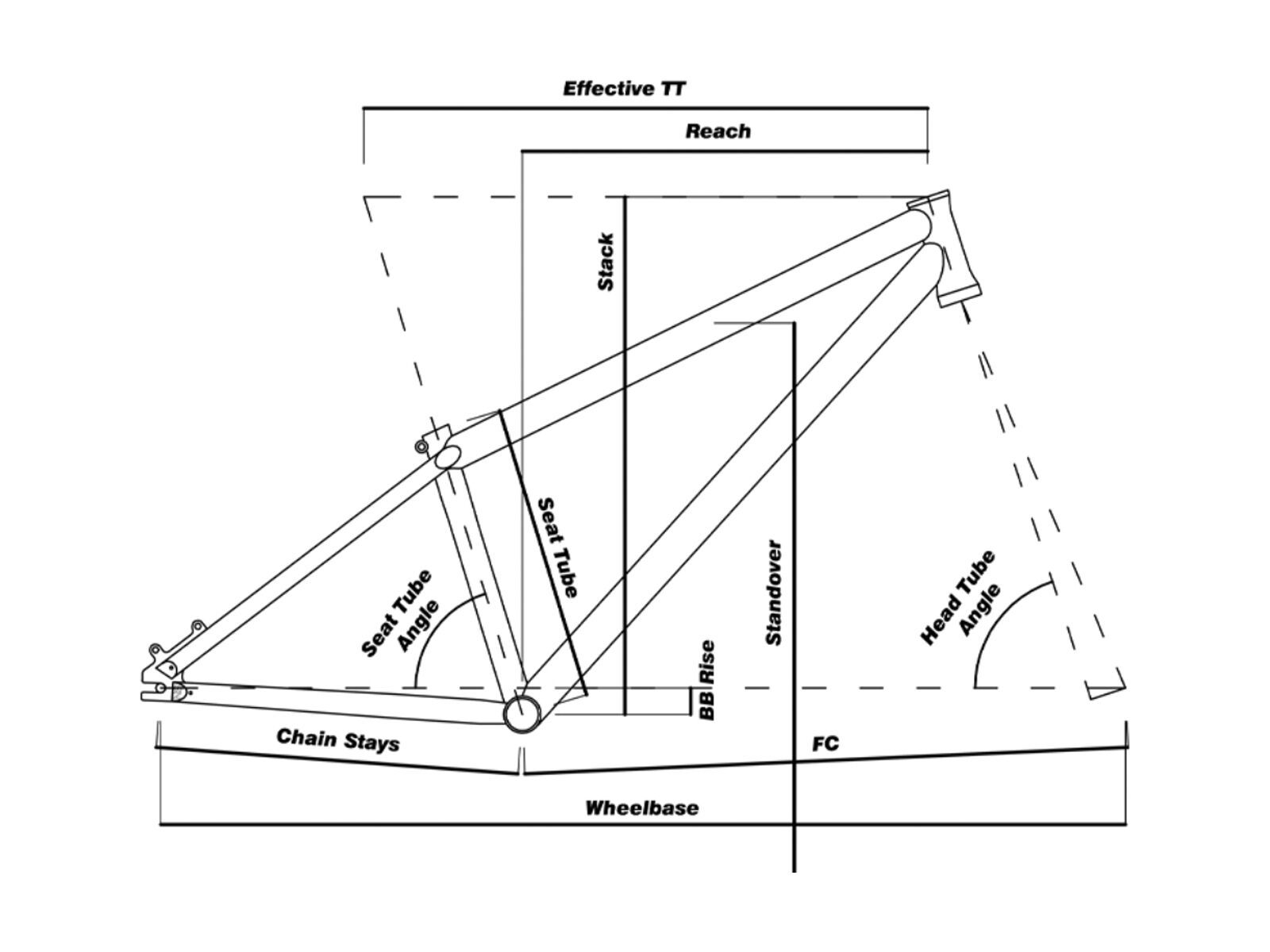 Effective TT

Reach

Stack

Seat Tube

Seat Tube Angle

Standover

Head Tube Angle

BB Rise

Chain Stays

FC

Wheelbase