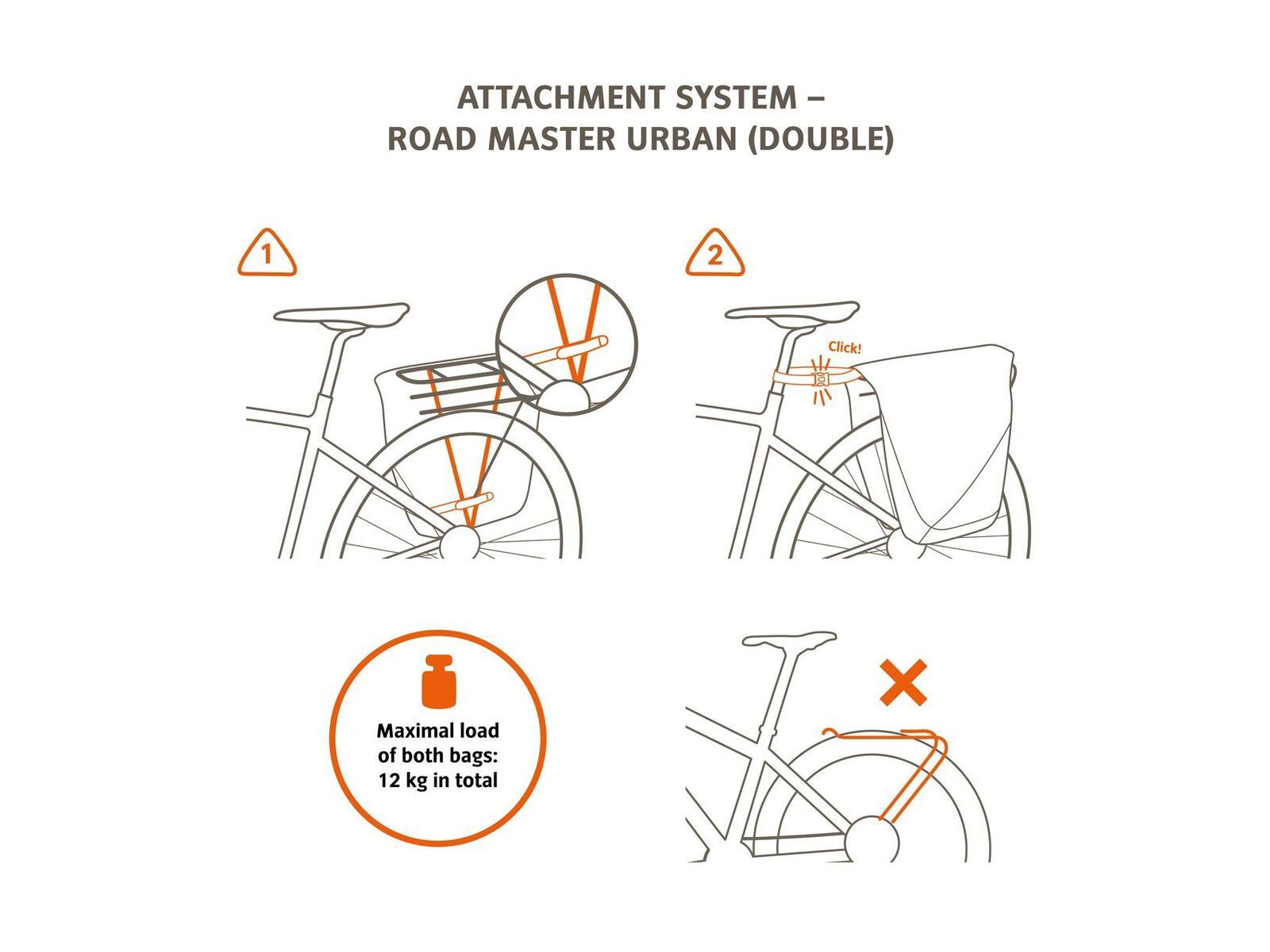 ATTACHMENT SYSTEM –
ROAD MASTER URBAN (DOUBLE)

1

2

Click!

Maximal load of both bags: 12 kg in total