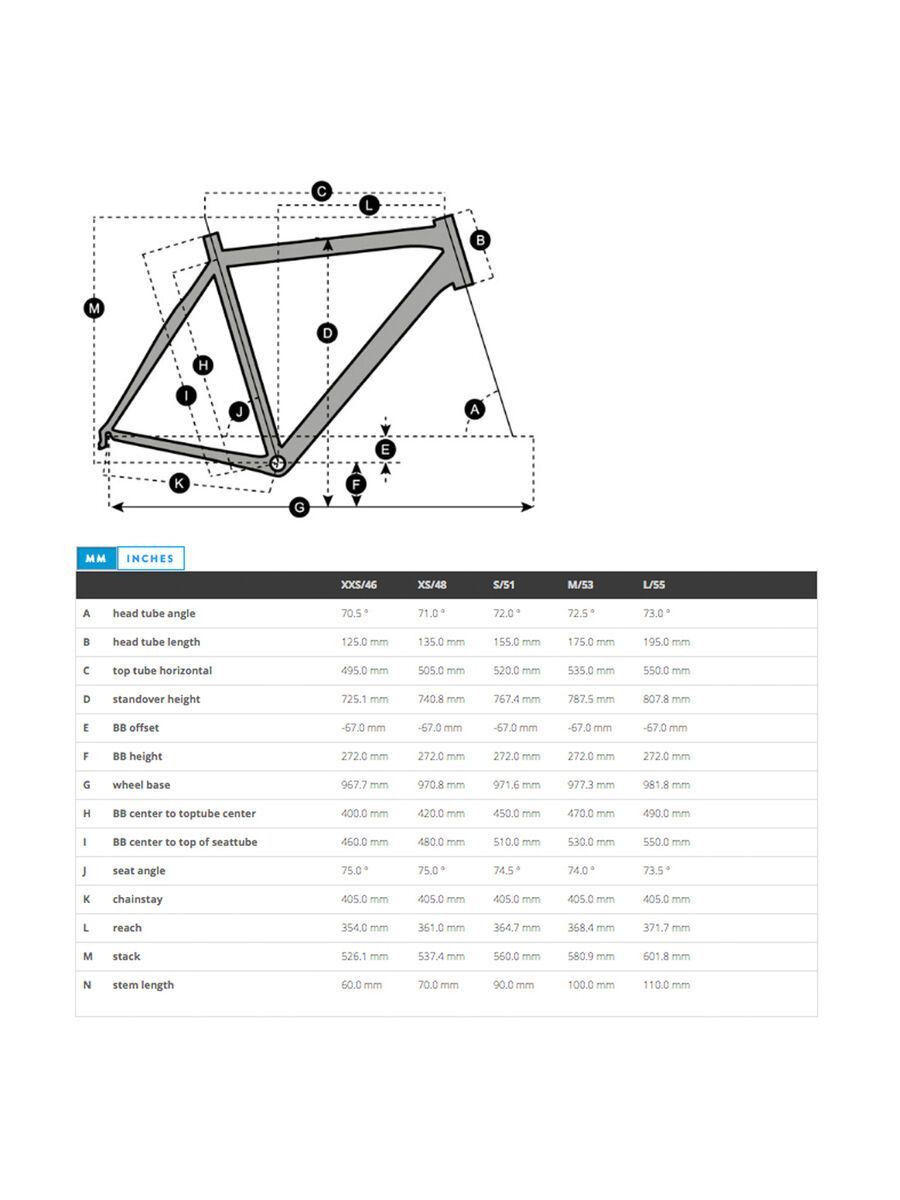 C
L
B
M
D
H
I
J
A
E
F
K
G

MM INCHES

| | | XXS/46 | XS/48 | S/51 | M/53 | L/55 |
|---|---|---|---|---|---|---|
| A | head tube angle | 70.5 ° | 71.0 ° | 72.0 ° | 72.5 ° | 73.0 ° |
| B | head tube length | 125.0 mm | 135.0 mm | 155.0 mm | 175.0 mm | 195.0 mm |
| C | top tube horizontal | 495.0 mm | 505.0 mm | 520.0 mm | 535.0 mm | 550.0 mm |
| D | standover height | 725.1 mm | 740.8 mm | 767.4 mm | 787.5 mm | 807.8 mm |
| E | BB offset | -67.0 mm | -67.0 mm | -67.0 mm | -67.0 mm | -67.0 mm |
| F | BB height | 272.0 mm | 272.0 mm | 272.0 mm | 272.0 mm | 272.0 mm |
| G | wheel base | 967.7 mm | 970.8 mm | 971.6 mm | 977.3 mm | 981.8 mm |
| H | BB center to toptube center | 400.0 mm | 420.0 mm | 450.0 mm | 470.0 mm | 490.0 mm |
| I | BB center to top of seattube | 460.0 mm | 480.0 mm | 510.0 mm | 530.0 mm | 550.0 mm |
| J | seat angle | 75.0 ° | 75.0 ° | 74.5 ° | 74.0 ° | 73.5 ° |
| K | chainstay | 405.0 mm | 405.0 mm | 405.0 mm | 405.0 mm | 405.0 mm |
| L | reach | 354.0 mm | 361.0 mm | 364.7 mm | 368.4 mm | 371.7 mm |
| M | stack | 526.1 mm | 537.4 mm | 560.0 mm | 580.9 mm | 601.8 mm |
| N | stem length | 60.0 mm | 70.0 mm | 90.0 mm | 100.0 mm | 110.0 mm |