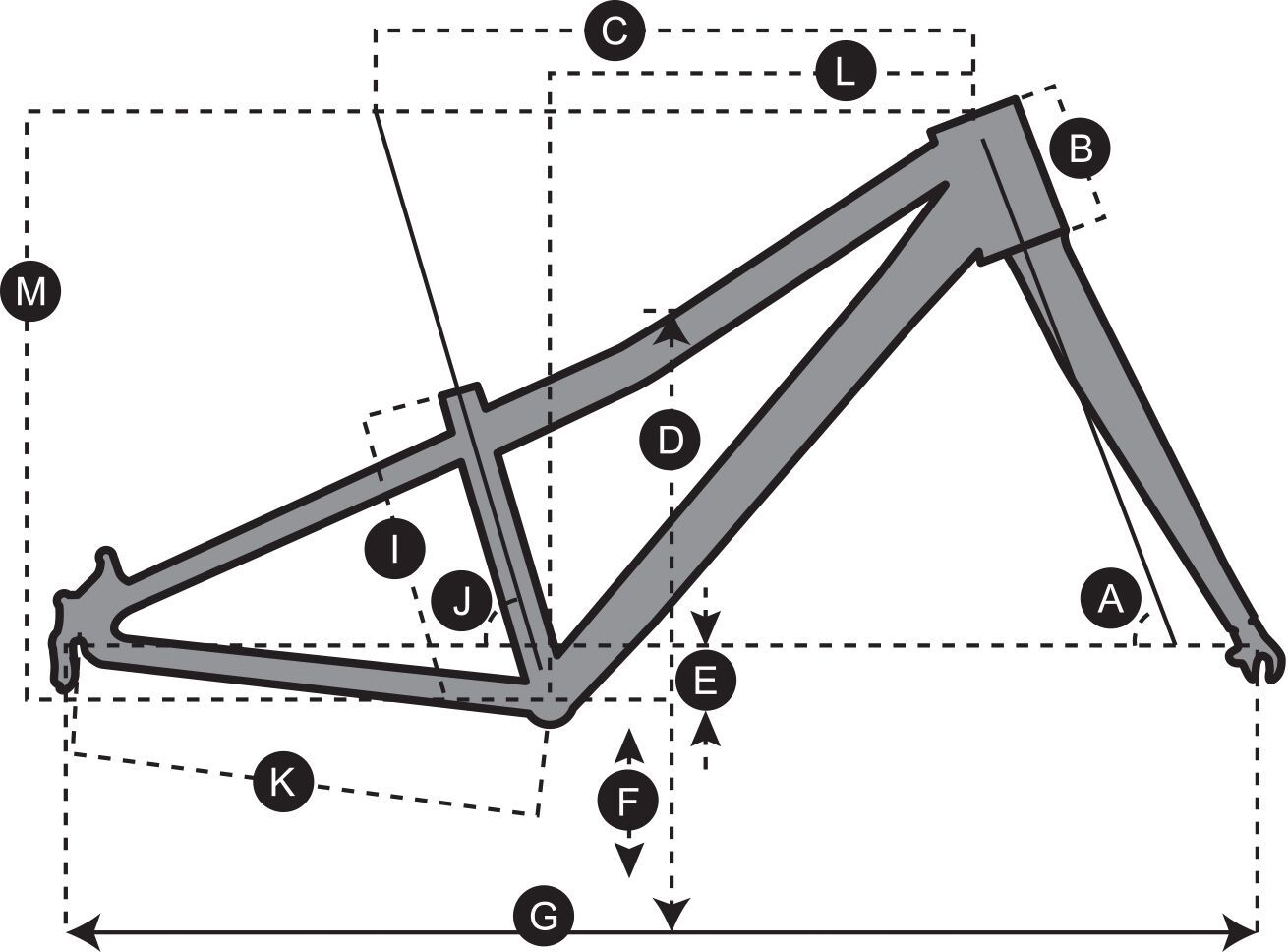 C
L
B
M
D
I
J
A
E
K
F
G