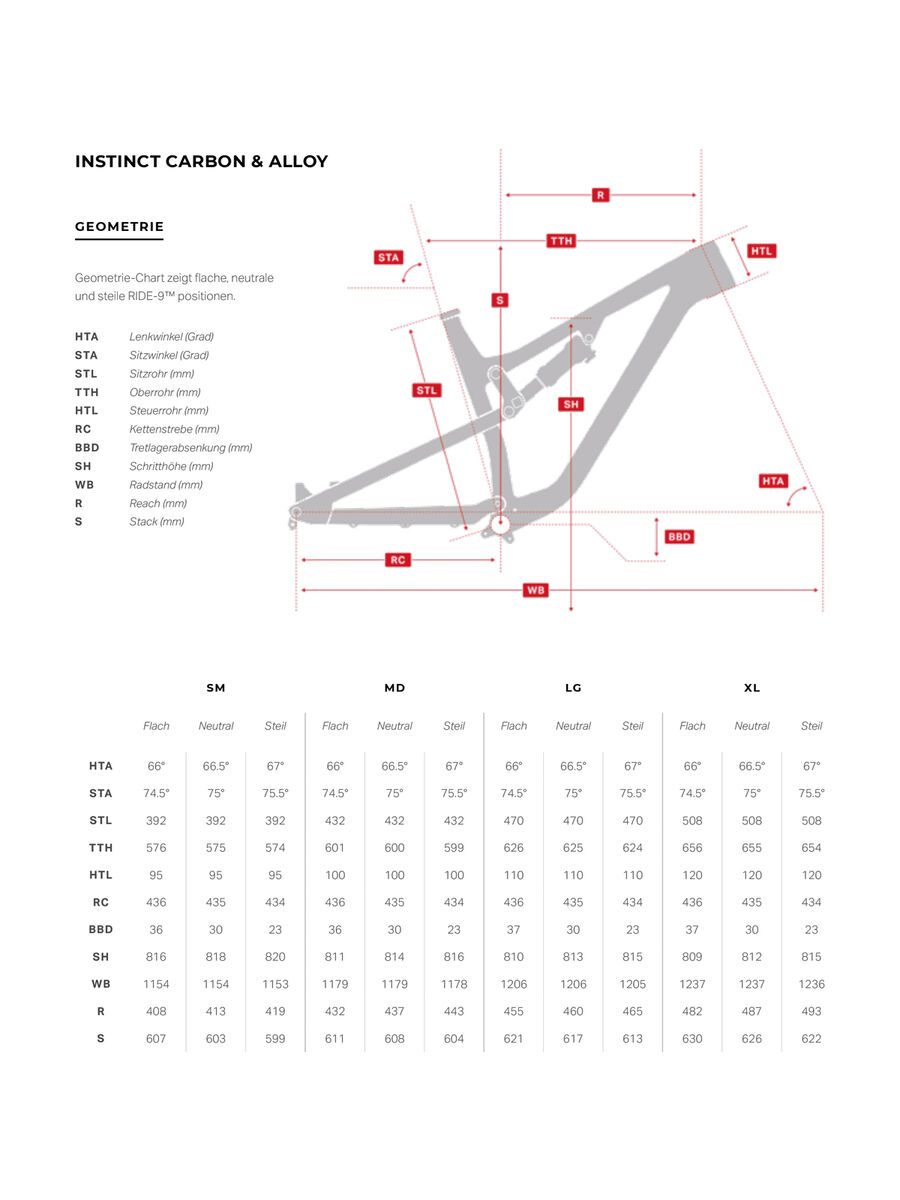 INSTINCT CARBON & ALLOY

GEOMETRIE

Geometrie-Chart zeigt flache, neutrale und steile RIDE-9™ positionen.

HTA Lenkwinkel (Grad)
STA Sitzwinkel (Grad)
STL Sitzrohr (mm)
TTH Oberrohr (mm)
HTL Steuerrohr (mm)
RC Kettenstrebe (mm)
BBD Tretlagerabsenkung (mm)
SH Schritthöhe (mm)
WB Radstand (mm)
R Reach (mm)
S Stack (mm)

R
TTH
HTL
STA
S
STL
SH
HTA
BBD
RC
WB

| | SM | | | MD | | | LG | | | XL | | |
|---|---|---|---|---|---|---|---|---|---|---|---|---|
| | Flach | Neutral | Steil | Flach | Neutral | Steil | Flach | Neutral | Steil | Flach | Neutral | Steil |
| HTA | 66° | 66.5° | 67° | 66° | 66.5° | 67° | 66° | 66.5° | 67° | 66° | 66.5° | 67° |
| STA | 74.5° | 75° | 75.5° | 74.5° | 75° | 75.5° | 74.5° | 75° | 75.5° | 74.5° | 75° | 75.5° |
| STL | 392 | 392 | 392 | 432 | 432 | 432 | 470 | 470 | 470 | 508 | 508 | 508 |
| TTH | 576 | 575 | 574 | 601 | 600 | 599 | 626 | 625 | 624 | 656 | 655 | 654 |
| HTL | 95 | 95 | 95 | 100 | 100 | 100 | 110 | 110 | 110 | 120 | 120 | 120 |
| RC | 436 | 435 | 434 | 436 | 435 | 434 | 436 | 435 | 434 | 436 | 435 | 434 |
| BBD | 36 | 30 | 23 | 36 | 30 | 23 | 37 | 30 | 23 | 37 | 30 | 23 |
| SH | 816 | 818 | 820 | 811 | 814 | 816 | 810 | 813 | 815 | 809 | 812 | 815 |
| WB | 1154 | 1154 | 1153 | 1179 | 1179 | 1178 | 1206 | 1206 | 1205 | 1237 | 1237 | 1236 |
| R | 408 | 413 | 419 | 432 | 437 | 443 | 455 | 460 | 465 | 482 | 487 | 493 |
| S | 607 | 603 | 599 | 611 | 608 | 604 | 621 | 617 | 613 | 630 | 626 | 622 |