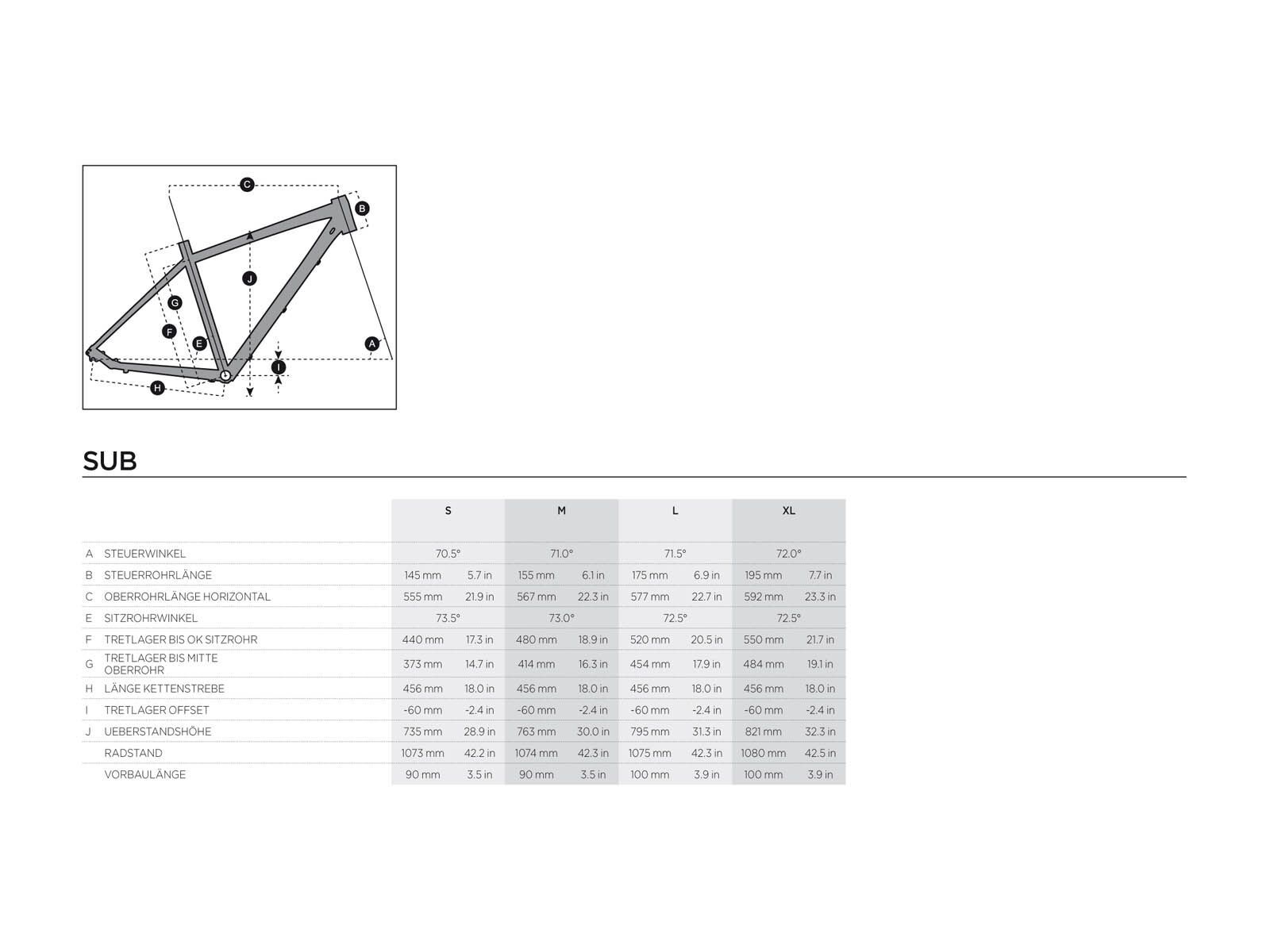 C
B
J
G
F
E
A
I
H

SUB

| | | S | | M | | L | | XL | |
|---|---|---|---|---|---|---|---|---|---|
| A | STEUERWINKEL | 70.5° | | 71.0° | | 71.5° | | 72.0° | |
| B | STEUERROHRLÄNGE | 145 mm | 5.7 in | 155 mm | 6.1 in | 175 mm | 6.9 in | 195 mm | 7.7 in |
| C | OBERROHRLÄNGE HORIZONTAL | 555 mm | 21.9 in | 567 mm | 22.3 in | 577 mm | 22.7 in | 592 mm | 23.3 in |
| E | SITZROHRWINKEL | 73.5° | | 73.0° | | 72.5° | | 72.5° | |
| F | TRETLAGER BIS OK SITZROHR | 440 mm | 17.3 in | 480 mm | 18.9 in | 520 mm | 20.5 in | 550 mm | 21.7 in |
| G | TRETLAGER BIS MITTE OBERROHR | 373 mm | 14.7 in | 414 mm | 16.3 in | 454 mm | 17.9 in | 484 mm | 19.1 in |
| H | LÄNGE KETTENSTREBE | 456 mm | 18.0 in | 456 mm | 18.0 in | 456 mm | 18.0 in | 456 mm | 18.0 in |
| I | TRETLAGER OFFSET | -60 mm | -2.4 in | -60 mm | -2.4 in | -60 mm | -2.4 in | -60 mm | -2.4 in |
| J | UEBERSTANDSHÖHE | 735 mm | 28.9 in | 763 mm | 30.0 in | 795 mm | 31.3 in | 821 mm | 32.3 in |
| | RADSTAND | 1073 mm | 42.2 in | 1074 mm | 42.3 in | 1075 mm | 42.3 in | 1080 mm | 42.5 in |
| | VORBAULÄNGE | 90 mm | 3.5 in | 90 mm | 3.5 in | 100 mm | 3.9 in | 100 mm | 3.9 in |