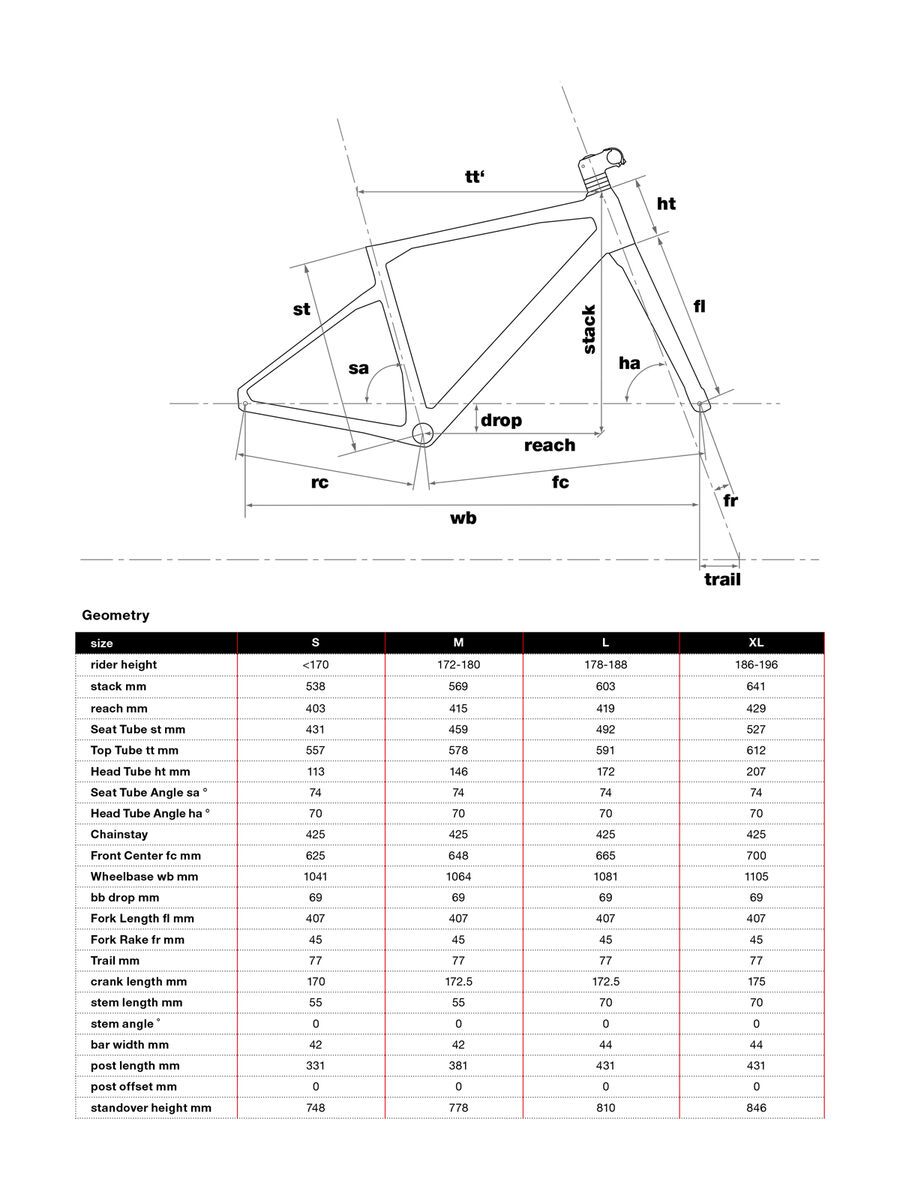 tt‘
ht
st
stack
fl
sa
ha
drop
reach
rc
fc
fr
wb
trail

Geometry

| size | S | M | L | XL |
|---|---|---|---|---|
| rider height | <170 | 172-180 | 178-188 | 186-196 |
| stack mm | 538 | 569 | 603 | 641 |
| reach mm | 403 | 415 | 419 | 429 |
| Seat Tube st mm | 431 | 459 | 492 | 527 |
| Top Tube tt mm | 557 | 578 | 591 | 612 |
| Head Tube ht mm | 113 | 146 | 172 | 207 |
| Seat Tube Angle sa ° | 74 | 74 | 74 | 74 |
| Head Tube Angle ha ° | 70 | 70 | 70 | 70 |
| Chainstay | 425 | 425 | 425 | 425 |
| Front Center fc mm | 625 | 648 | 665 | 700 |
| Wheelbase wb mm | 1041 | 1064 | 1081 | 1105 |
| bb drop mm | 69 | 69 | 69 | 69 |
| Fork Length fl mm | 407 | 407 | 407 | 407 |
| Fork Rake fr mm | 45 | 45 | 45 | 45 |
| Trail mm | 77 | 77 | 77 | 77 |
| crank length mm | 170 | 172.5 | 172.5 | 175 |
| stem length mm | 55 | 55 | 70 | 70 |
| stem angle ° | 0 | 0 | 0 | 0 |
| bar width mm | 42 | 42 | 44 | 44 |
| post length mm | 331 | 381 | 431 | 431 |
| post offset mm | 0 | 0 | 0 | 0 |
| standover height mm | 748 | 778 | 810 | 846 |