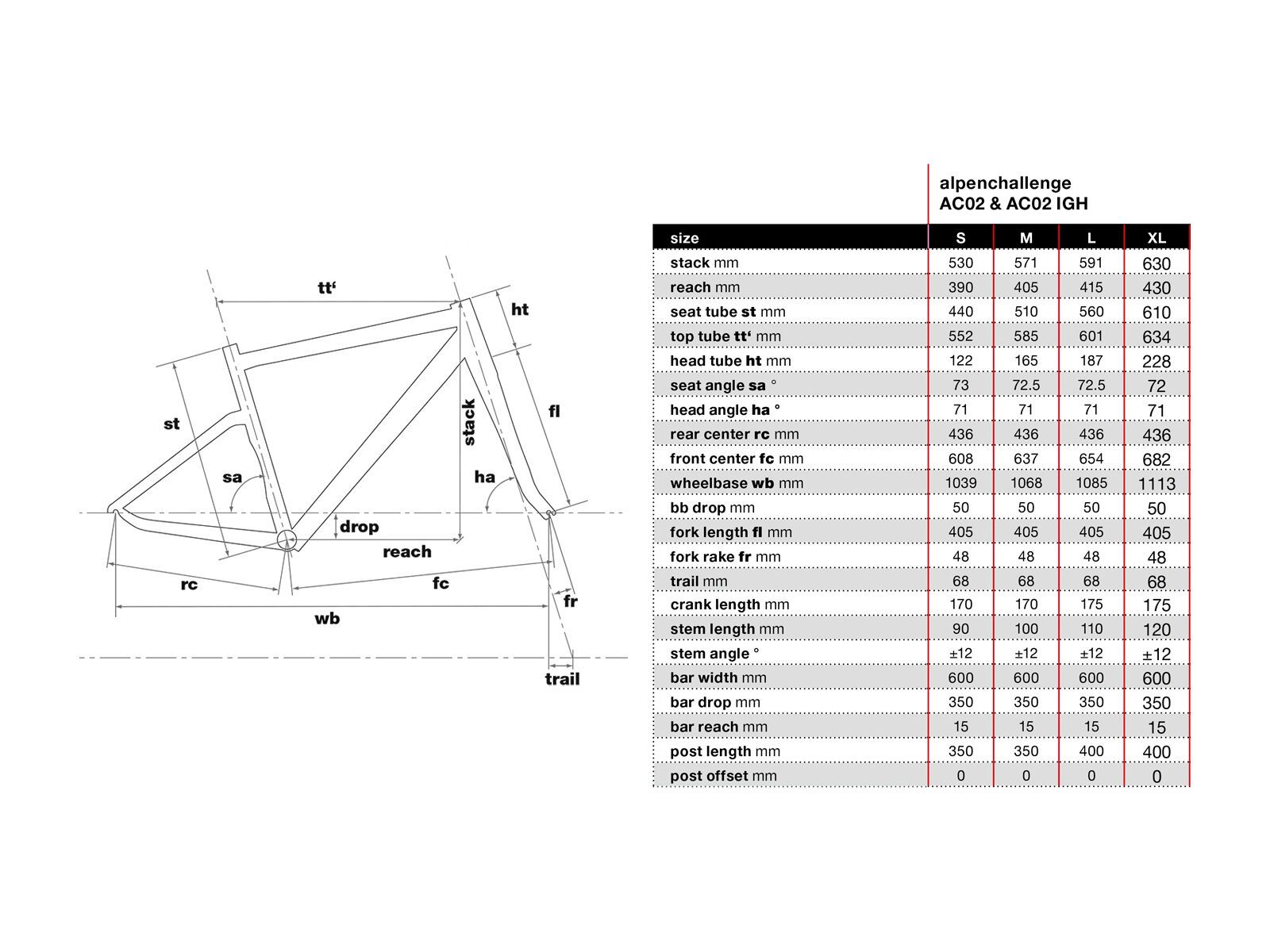 tt‘

ht

st

stack

fl

sa

ha

drop

reach

rc

fc

fr

wb

trail

alpenchallenge
AC02 & AC02 IGH

| size | S | M | L | XL |
|---|---|---|---|---|
| stack mm | 530 | 571 | 591 | 630 |
| reach mm | 390 | 405 | 415 | 430 |
| seat tube st mm | 440 | 510 | 560 | 610 |
| top tube tt‘ mm | 552 | 585 | 601 | 634 |
| head tube ht mm | 122 | 165 | 187 | 228 |
| seat angle sa ° | 73 | 72.5 | 72.5 | 72 |
| head angle ha ° | 71 | 71 | 71 | 71 |
| rear center rc mm | 436 | 436 | 436 | 436 |
| front center fc mm | 608 | 637 | 654 | 682 |
| wheelbase wb mm | 1039 | 1068 | 1085 | 1113 |
| bb drop mm | 50 | 50 | 50 | 50 |
| fork length fl mm | 405 | 405 | 405 | 405 |
| fork rake fr mm | 48 | 48 | 48 | 48 |
| trail mm | 68 | 68 | 68 | 68 |
| crank length mm | 170 | 170 | 175 | 175 |
| stem length mm | 90 | 100 | 110 | 120 |
| stem angle ° | ±12 | ±12 | ±12 | ±12 |
| bar width mm | 600 | 600 | 600 | 600 |
| bar drop mm | 350 | 350 | 350 | 350 |
| bar reach mm | 15 | 15 | 15 | 15 |
| post length mm | 350 | 350 | 400 | 400 |
| post offset mm | 0 | 0 | 0 | 0 |