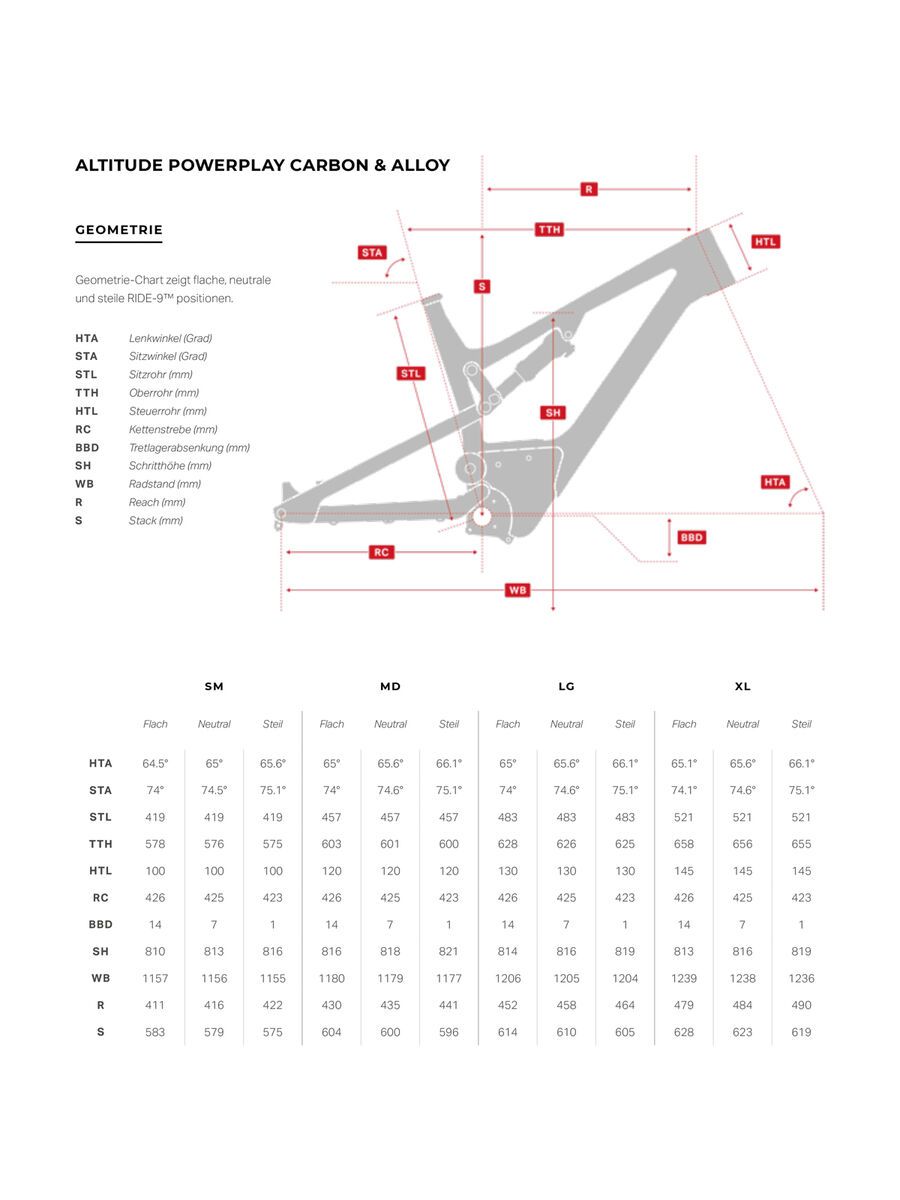 ALTITUDE POWERPLAY CARBON & ALLOY

GEOMETRIE

Geometrie-Chart zeigt flache, neutrale und steile RIDE-9™ positionen.

HTA Lenkwinkel (Grad)
STA Sitzwinkel (Grad)
STL Sitzrohr (mm)
TTH Oberrohr (mm)
HTL Steuerrohr (mm)
RC Kettenstrebe (mm)
BBD Tretlagerabsenkung (mm)
SH Schritthöhe (mm)
WB Radstand (mm)
R Reach (mm)
S Stack (mm)

R
TTH
HTL
STA
S
STL
SH
HTA
BBD
RC
WB

| | SM | | | MD | | | LG | | | XL | | |
|---|---|---|---|---|---|---|---|---|---|---|---|---|
| | Flach | Neutral | Steil | Flach | Neutral | Steil | Flach | Neutral | Steil | Flach | Neutral | Steil |
| HTA | 64.5° | 65° | 65.6° | 65° | 65.6° | 66.1° | 65° | 65.6° | 66.1° | 65.1° | 65.6° | 66.1° |
| STA | 74° | 74.5° | 75.1° | 74° | 74.6° | 75.1° | 74° | 74.6° | 75.1° | 74.1° | 74.6° | 75.1° |
| STL | 419 | 419 | 419 | 457 | 457 | 457 | 483 | 483 | 483 | 521 | 521 | 521 |
| TTH | 578 | 576 | 575 | 603 | 601 | 600 | 628 | 626 | 625 | 658 | 656 | 655 |
| HTL | 100 | 100 | 100 | 120 | 120 | 120 | 130 | 130 | 130 | 145 | 145 | 145 |
| RC | 426 | 425 | 423 | 426 | 425 | 423 | 426 | 425 | 423 | 426 | 425 | 423 |
| BBD | 14 | 7 | 1 | 14 | 7 | 1 | 14 | 7 | 1 | 14 | 7 | 1 |
| SH | 810 | 813 | 816 | 816 | 818 | 821 | 814 | 816 | 819 | 813 | 816 | 819 |
| WB | 1157 | 1156 | 1155 | 1180 | 1179 | 1177 | 1206 | 1205 | 1204 | 1239 | 1238 | 1236 |
| R | 411 | 416 | 422 | 430 | 435 | 441 | 452 | 458 | 464 | 479 | 484 | 490 |
| S | 583 | 579 | 575 | 604 | 600 | 596 | 614 | 610 | 605 | 628 | 623 | 619 |