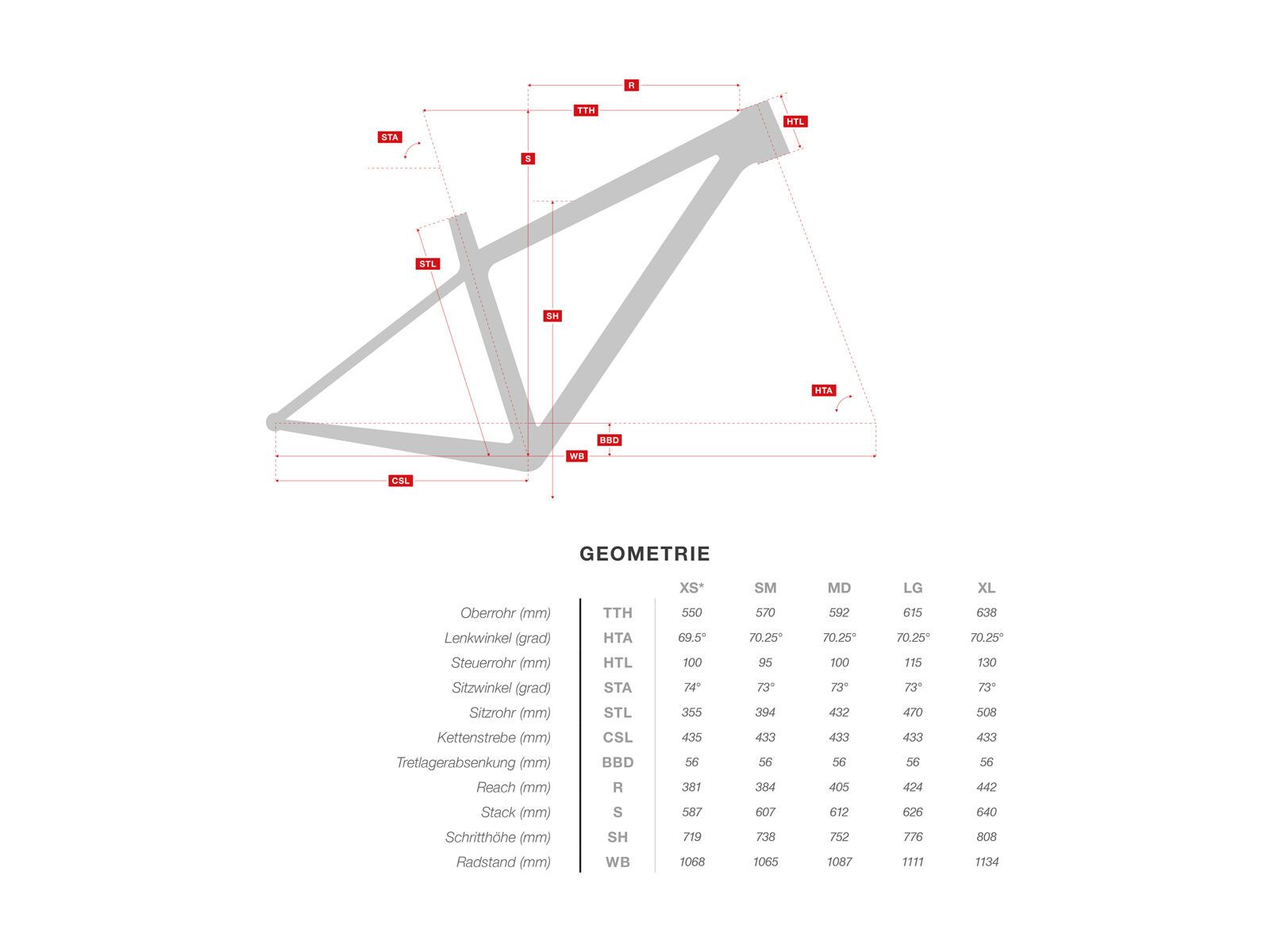 R
TTH
HTL
STA
S
STL
SH
HTA
BBD
WB
CSL

GEOMETRIE

| | | XS* | SM | MD | LG | XL |
|---|---|---|---|---|---|---|
| Oberrohr (mm) | TTH | 550 | 570 | 592 | 615 | 638 |
| Lenkwinkel (grad) | HTA | 69.5° | 70.25° | 70.25° | 70.25° | 70.25° |
| Steuerrohr (mm) | HTL | 100 | 95 | 100 | 115 | 130 |
| Sitzwinkel (grad) | STA | 74° | 73° | 73° | 73° | 73° |
| Sitzrohr (mm) | STL | 355 | 394 | 432 | 470 | 508 |
| Kettenstrebe (mm) | CSL | 435 | 433 | 433 | 433 | 433 |
| Tretlagerabsenkung (mm) | BBD | 56 | 56 | 56 | 56 | 56 |
| Reach (mm) | R | 381 | 384 | 405 | 424 | 442 |
| Stack (mm) | S | 587 | 607 | 612 | 626 | 640 |
| Schritthöhe (mm) | SH | 719 | 738 | 752 | 776 | 808 |
| Radstand (mm) | WB | 1068 | 1065 | 1087 | 1111 | 1134 |