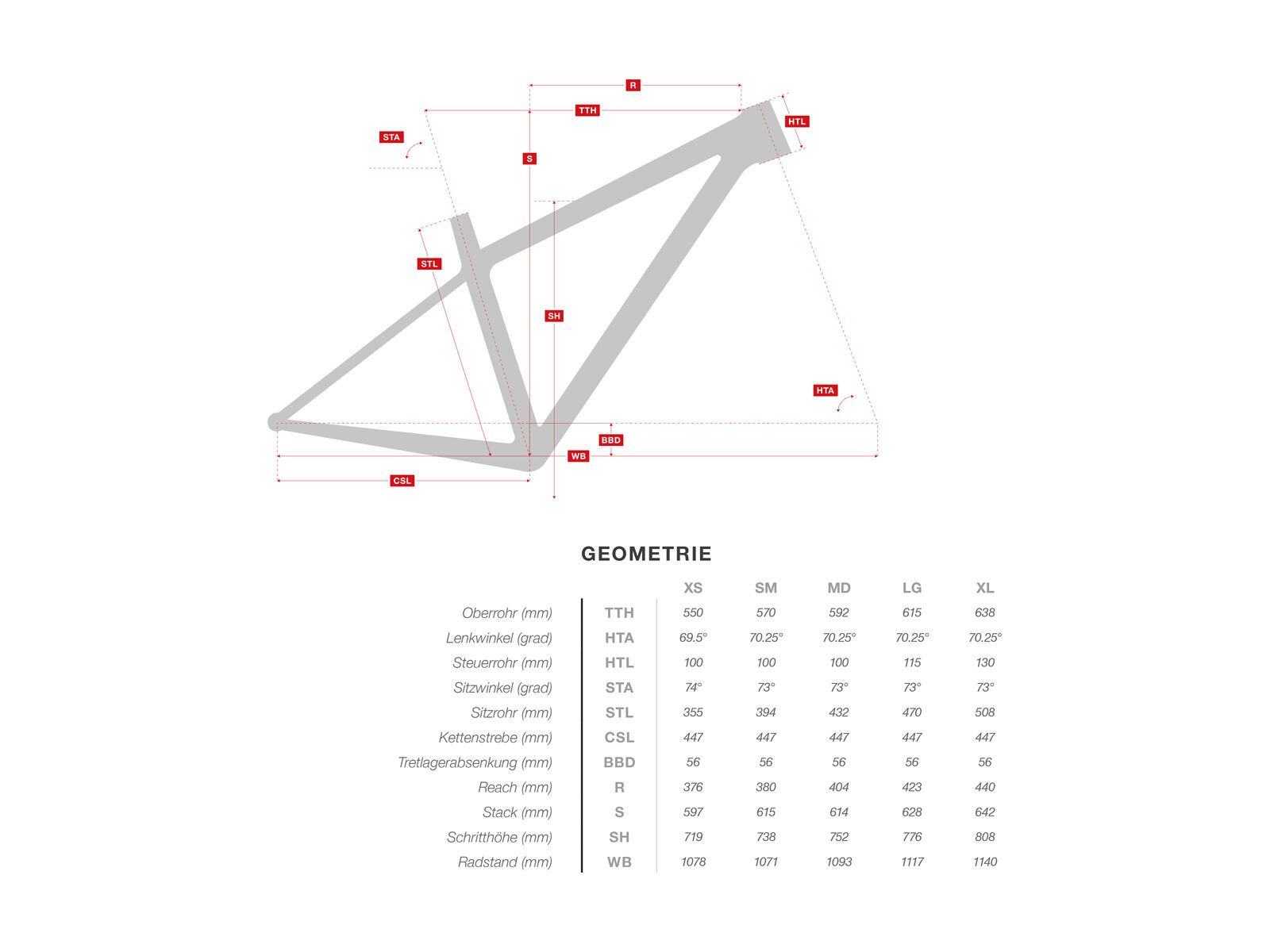 R

TTH

HTL

STA

S

STL

SH

HTA

BBD

WB

CSL

GEOMETRIE

| | | XS | SM | MD | LG | XL |
|---|---|---|---|---|---|---|
| Oberrohr (mm) | TTH | 550 | 570 | 592 | 615 | 638 |
| Lenkwinkel (grad) | HTA | 69.5° | 70.25° | 70.25° | 70.25° | 70.25° |
| Steuerrohr (mm) | HTL | 100 | 100 | 100 | 115 | 130 |
| Sitzwinkel (grad) | STA | 74° | 73° | 73° | 73° | 73° |
| Sitzrohr (mm) | STL | 355 | 394 | 432 | 470 | 508 |
| Kettenstrebe (mm) | CSL | 447 | 447 | 447 | 447 | 447 |
| Tretlagerabsenkung (mm) | BBD | 56 | 56 | 56 | 56 | 56 |
| Reach (mm) | R | 376 | 380 | 404 | 423 | 440 |
| Stack (mm) | S | 597 | 615 | 614 | 628 | 642 |
| Schritthöhe (mm) | SH | 719 | 738 | 752 | 776 | 808 |
| Radstand (mm) | WB | 1078 | 1071 | 1093 | 1117 | 1140 |