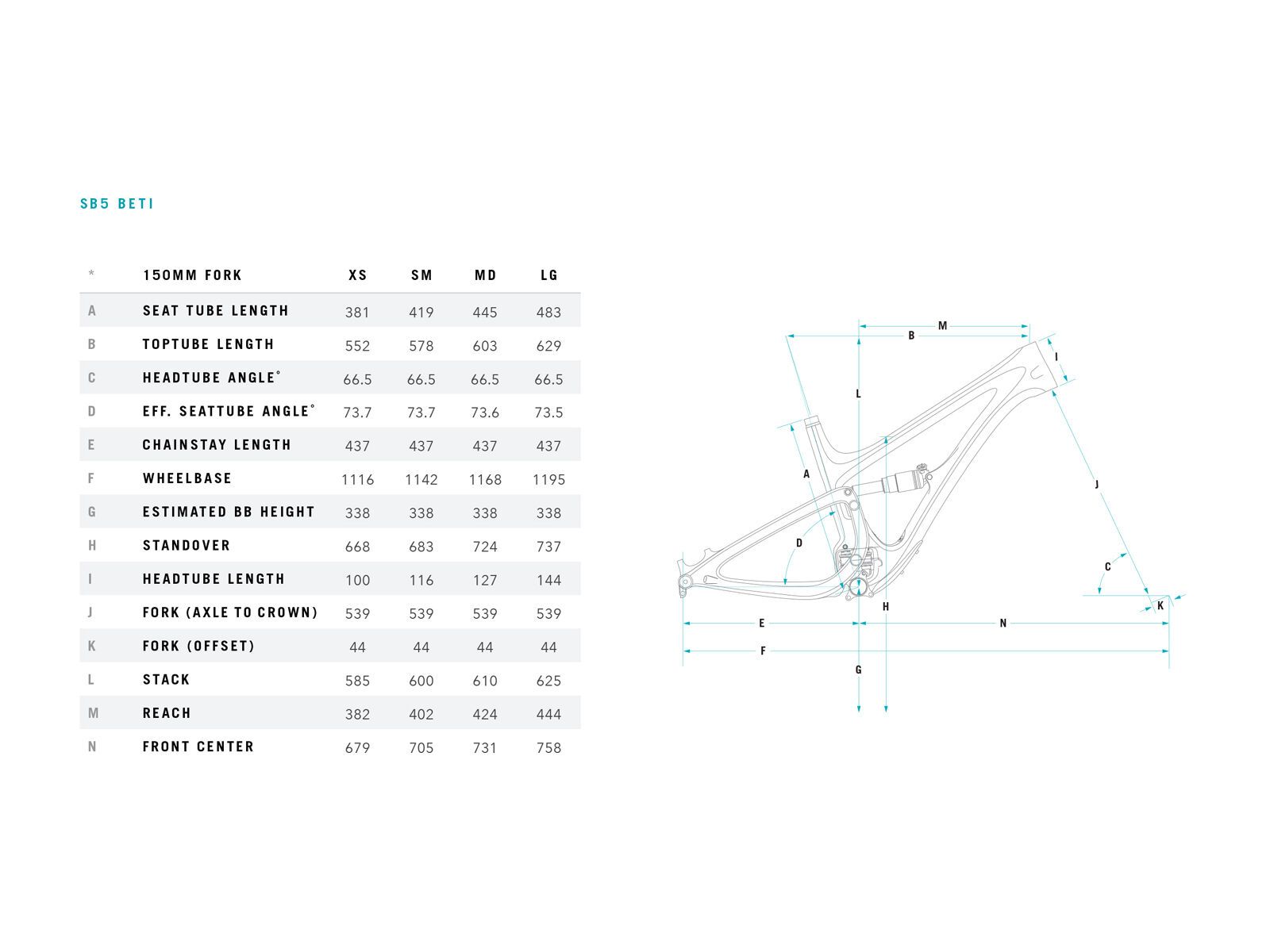 SB5 BETI

| * | 150MM FORK | XS | SM | MD | LG |
|---|---|---|---|---|---|
| A | SEAT TUBE LENGTH | 381 | 419 | 445 | 483 |
| B | TOPTUBE LENGTH | 552 | 578 | 603 | 629 |
| C | HEADTUBE ANGLE° | 66.5 | 66.5 | 66.5 | 66.5 |
| D | EFF. SEATTUBE ANGLE° | 73.7 | 73.7 | 73.6 | 73.5 |
| E | CHAINSTAY LENGTH | 437 | 437 | 437 | 437 |
| F | WHEELBASE | 1116 | 1142 | 1168 | 1195 |
| G | ESTIMATED BB HEIGHT | 338 | 338 | 338 | 338 |
| H | STANDOVER | 668 | 683 | 724 | 737 |
| I | HEADTUBE LENGTH | 100 | 116 | 127 | 144 |
| J | FORK (AXLE TO CROWN) | 539 | 539 | 539 | 539 |
| K | FORK (OFFSET) | 44 | 44 | 44 | 44 |
| L | STACK | 585 | 600 | 610 | 625 |
| M | REACH | 382 | 402 | 424 | 444 |
| N | FRONT CENTER | 679 | 705 | 731 | 758 |

M
B
I
L
A
J
D
C
K
H
E
N
F
G