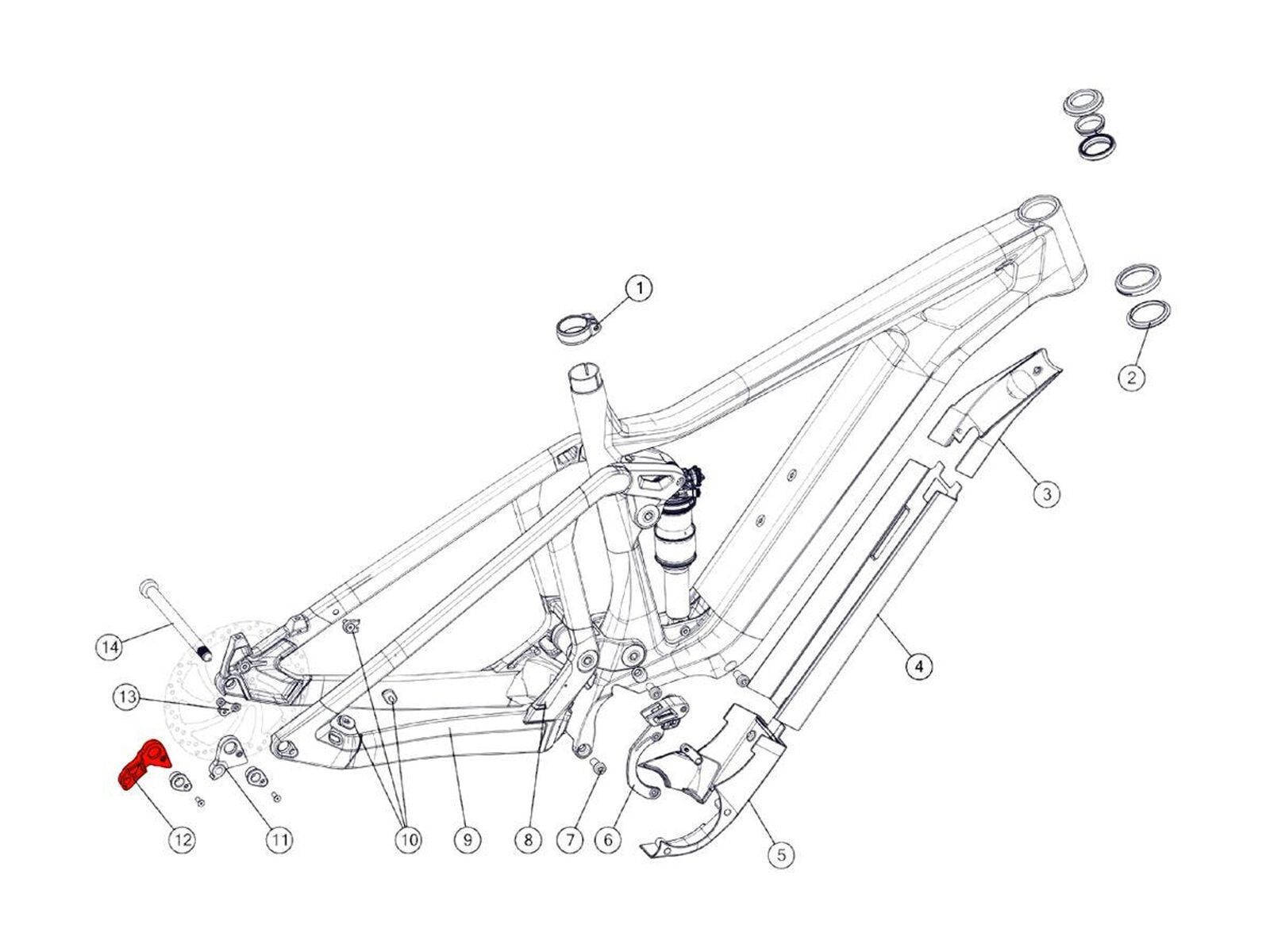 1
2
3
4
14
13
12
11
10
9
8
7
6
5