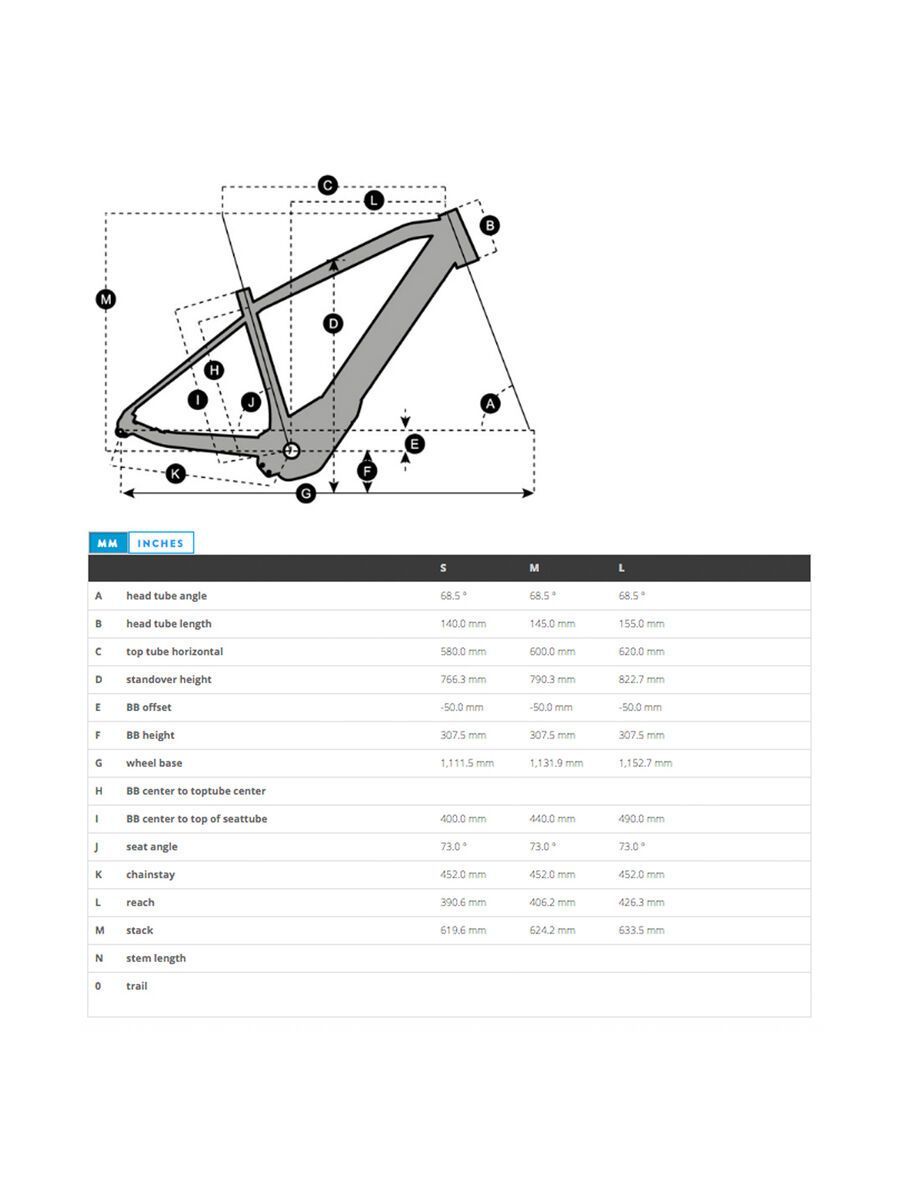 C
L
B
M
D
H
I
J
A
E
F
K
G

MM INCHES

| | | S | M | L |
|---|---|---|---|---|
| A | head tube angle | 68.5 ° | 68.5 ° | 68.5 ° |
| B | head tube length | 140.0 mm | 145.0 mm | 155.0 mm |
| C | top tube horizontal | 580.0 mm | 600.0 mm | 620.0 mm |
| D | standover height | 766.3 mm | 790.3 mm | 822.7 mm |
| E | BB offset | -50.0 mm | -50.0 mm | -50.0 mm |
| F | BB height | 307.5 mm | 307.5 mm | 307.5 mm |
| G | wheel base | 1,111.5 mm | 1,131.9 mm | 1,152.7 mm |
| H | BB center to toptube center | | | |
| I | BB center to top of seattube | 400.0 mm | 440.0 mm | 490.0 mm |
| J | seat angle | 73.0 ° | 73.0 ° | 73.0 ° |
| K | chainstay | 452.0 mm | 452.0 mm | 452.0 mm |
| L | reach | 390.6 mm | 406.2 mm | 426.3 mm |
| M | stack | 619.6 mm | 624.2 mm | 633.5 mm |
| N | stem length | | | |
| 0 | trail | | | |