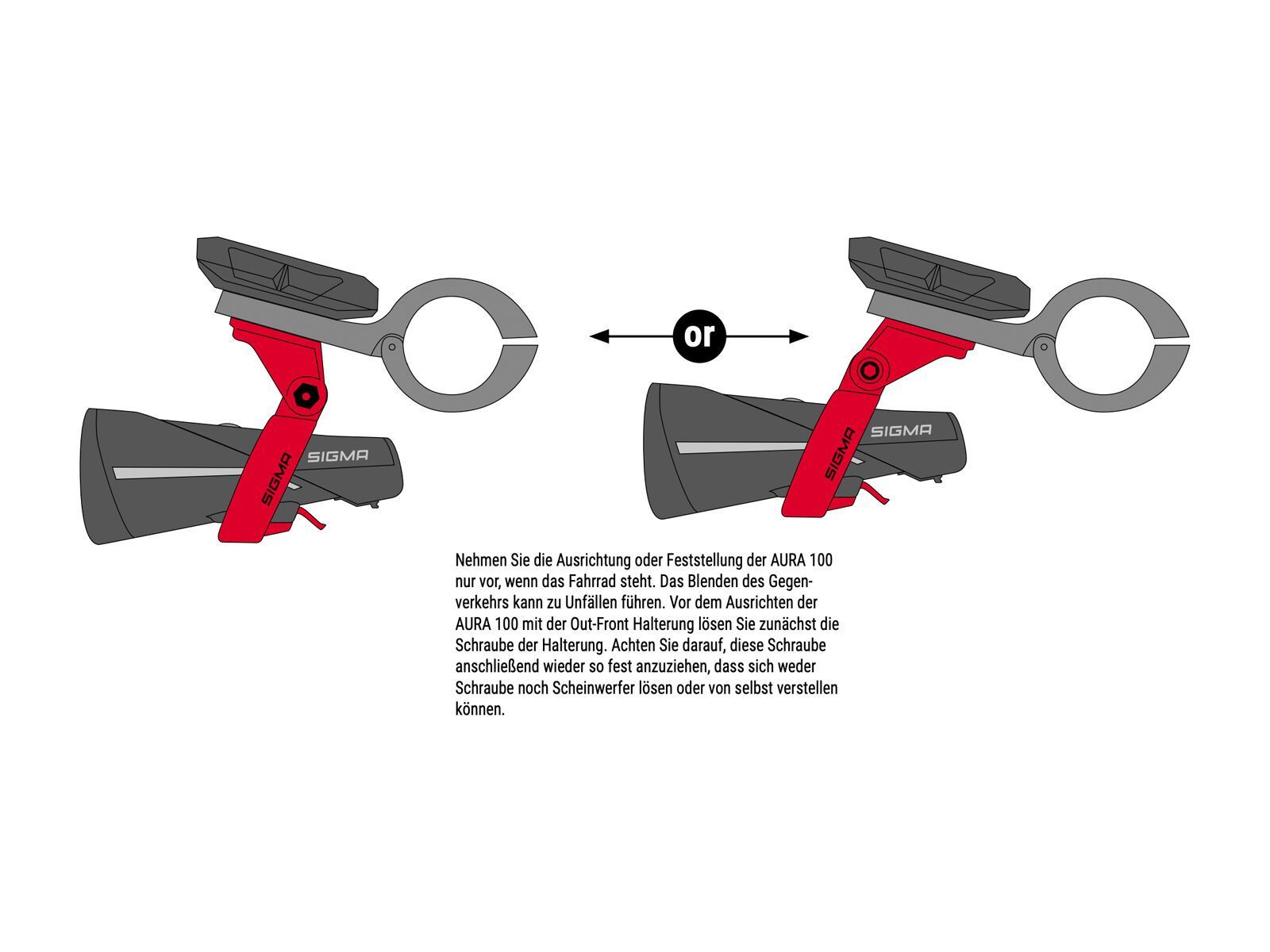 SIGMA

SIGMA

or

SIGMA

SIGMA

Nehmen Sie die Ausrichtung oder Feststellung der AURA 100 nur vor, wenn das Fahrrad steht. Das Blenden des Gegenverkehrs kann zu Unfällen führen. Vor dem Ausrichten der AURA 100 mit der Out-Front Halterung lösen Sie zunächst die Schraube der Halterung. Achten Sie darauf, diese Schraube anschließend wieder so fest anzuziehen, dass sich weder Schraube noch Scheinwerfer lösen oder von selbst verstellen können.