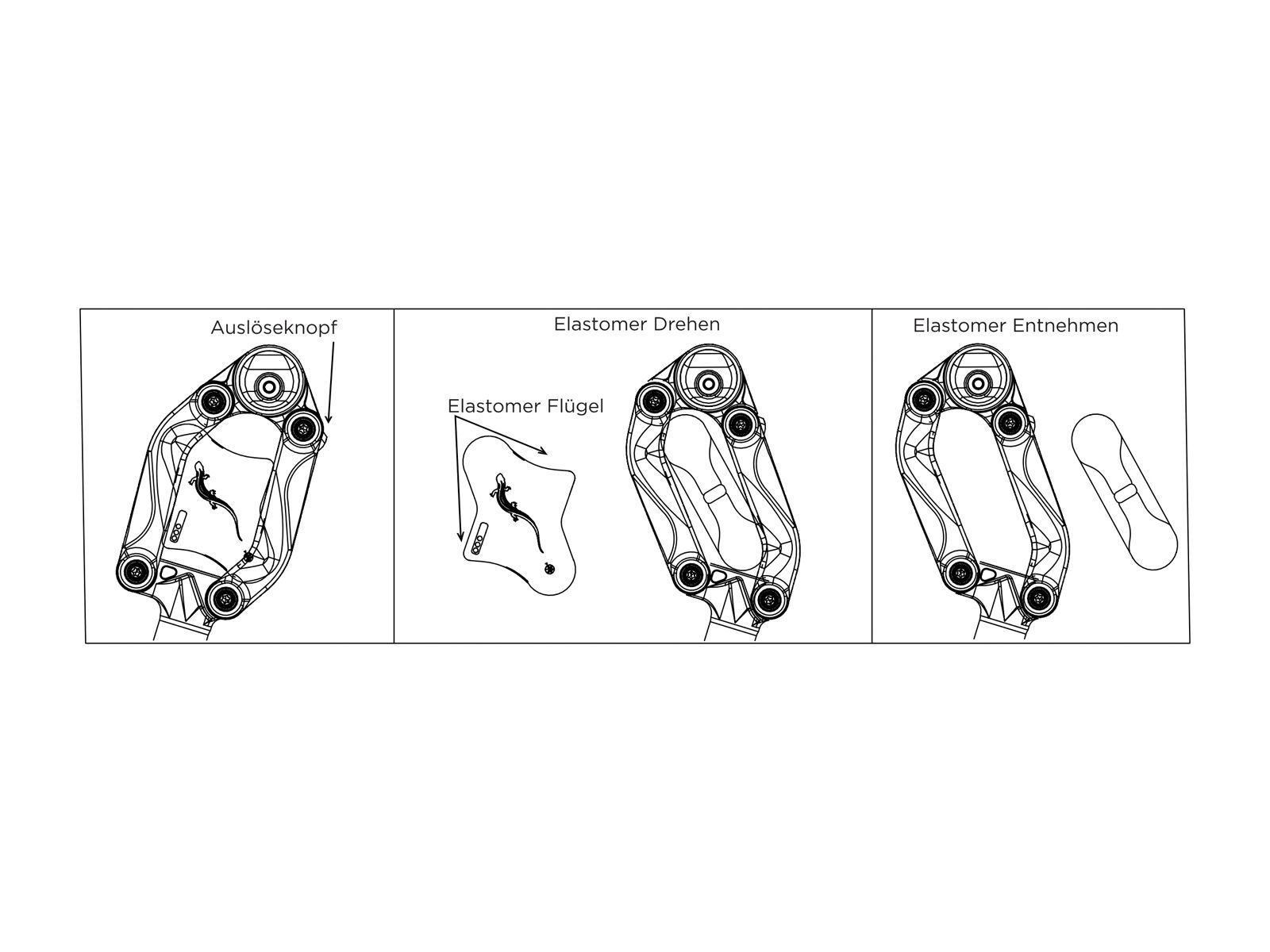 Auslöseknopf

Elastomer Drehen

Elastomer Flügel

Elastomer Entnehmen