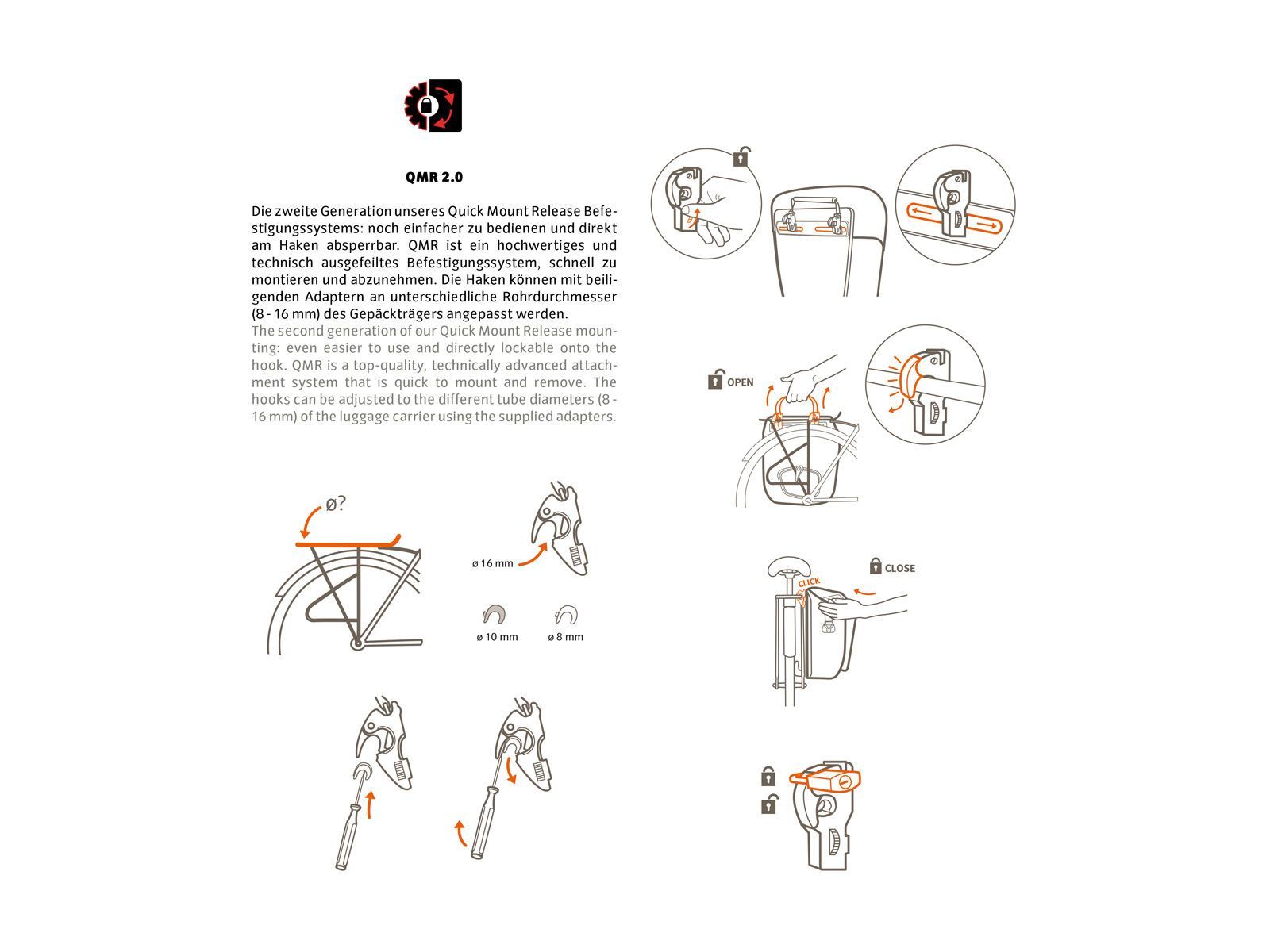 QMR 2.0

Die zweite Generation unseres Quick Mount Release Befestigungssystems: noch einfacher zu bedienen und direkt am Haken absperrbar. QMR ist ein hochwertiges und technisch ausgefeiltes Befestigungssystem, schnell zu montieren und abzunehmen. Die Haken können mit beiligenden Adaptern an unterschiedliche Rohrdurchmesser (8 - 16 mm) des Gepäckträgers angepasst werden.
The second generation of our Quick Mount Release mounting: even easier to use and directly lockable onto the hook. QMR is a top-quality, technically advanced attachment system that is quick to mount and remove. The hooks can be adjusted to the different tube diameters (8 - 16 mm) of the luggage carrier using the supplied adapters.

ø?

ø 16 mm

ø 10 mm

ø 8 mm

OPEN

CLOSE

CLICK