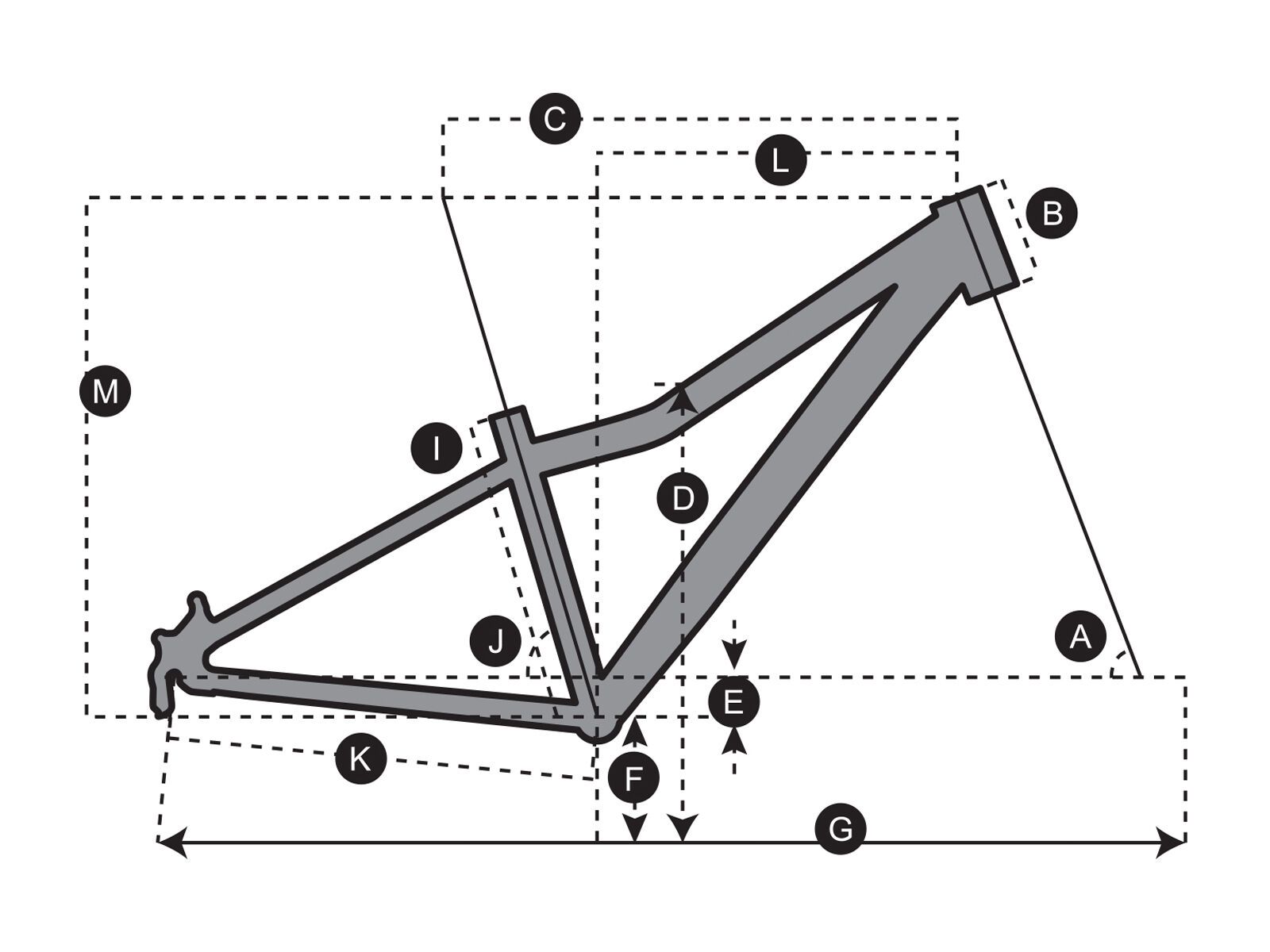 C
L
B
M
I
D
J
A
E
K
F
G