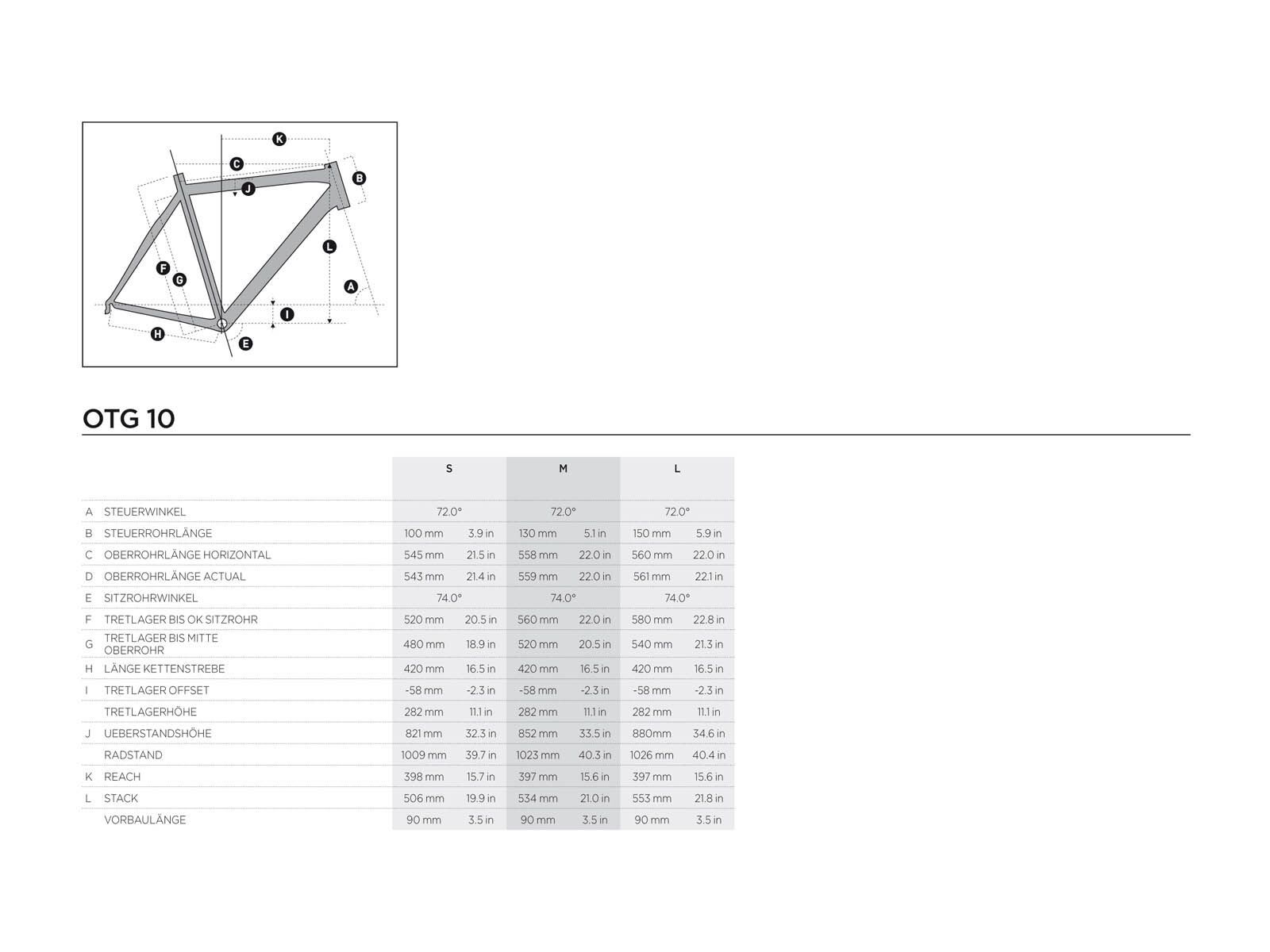 K
C
B
J
L
F
G
A
I
H
E

OTG 10

| | | S | | M | | L | |
|---|---|---|---|---|---|---|---|
| A | STEUERWINKEL | 72.0° | | 72.0° | | 72.0° | |
| B | STEUERROHRLÄNGE | 100 mm | 3.9 in | 130 mm | 5.1 in | 150 mm | 5.9 in |
| C | OBERROHRLÄNGE HORIZONTAL | 545 mm | 21.5 in | 558 mm | 22.0 in | 560 mm | 22.0 in |
| D | OBERROHRLÄNGE ACTUAL | 543 mm | 21.4 in | 559 mm | 22.0 in | 561 mm | 22.1 in |
| E | SITZROHRWINKEL | 74.0° | | 74.0° | | 74.0° | |
| F | TRETLAGER BIS OK SITZROHR | 520 mm | 20.5 in | 560 mm | 22.0 in | 580 mm | 22.8 in |
| G | TRETLAGER BIS MITTE OBERROHR | 480 mm | 18.9 in | 520 mm | 20.5 in | 540 mm | 21.3 in |
| H | LÄNGE KETTENSTREBE | 420 mm | 16.5 in | 420 mm | 16.5 in | 420 mm | 16.5 in |
| I | TRETLAGER OFFSET | -58 mm | -2.3 in | -58 mm | -2.3 in | -58 mm | -2.3 in |
| | TRETLAGERHÖHE | 282 mm | 11.1 in | 282 mm | 11.1 in | 282 mm | 11.1 in |
| J | UEBERSTANDSHÖHE | 821 mm | 32.3 in | 852 mm | 33.5 in | 880mm | 34.6 in |
| | RADSTAND | 1009 mm | 39.7 in | 1023 mm | 40.3 in | 1026 mm | 40.4 in |
| K | REACH | 398 mm | 15.7 in | 397 mm | 15.6 in | 397 mm | 15.6 in |
| L | STACK | 506 mm | 19.9 in | 534 mm | 21.0 in | 553 mm | 21.8 in |
| | VORBAULÄNGE | 90 mm | 3.5 in | 90 mm | 3.5 in | 90 mm | 3.5 in |