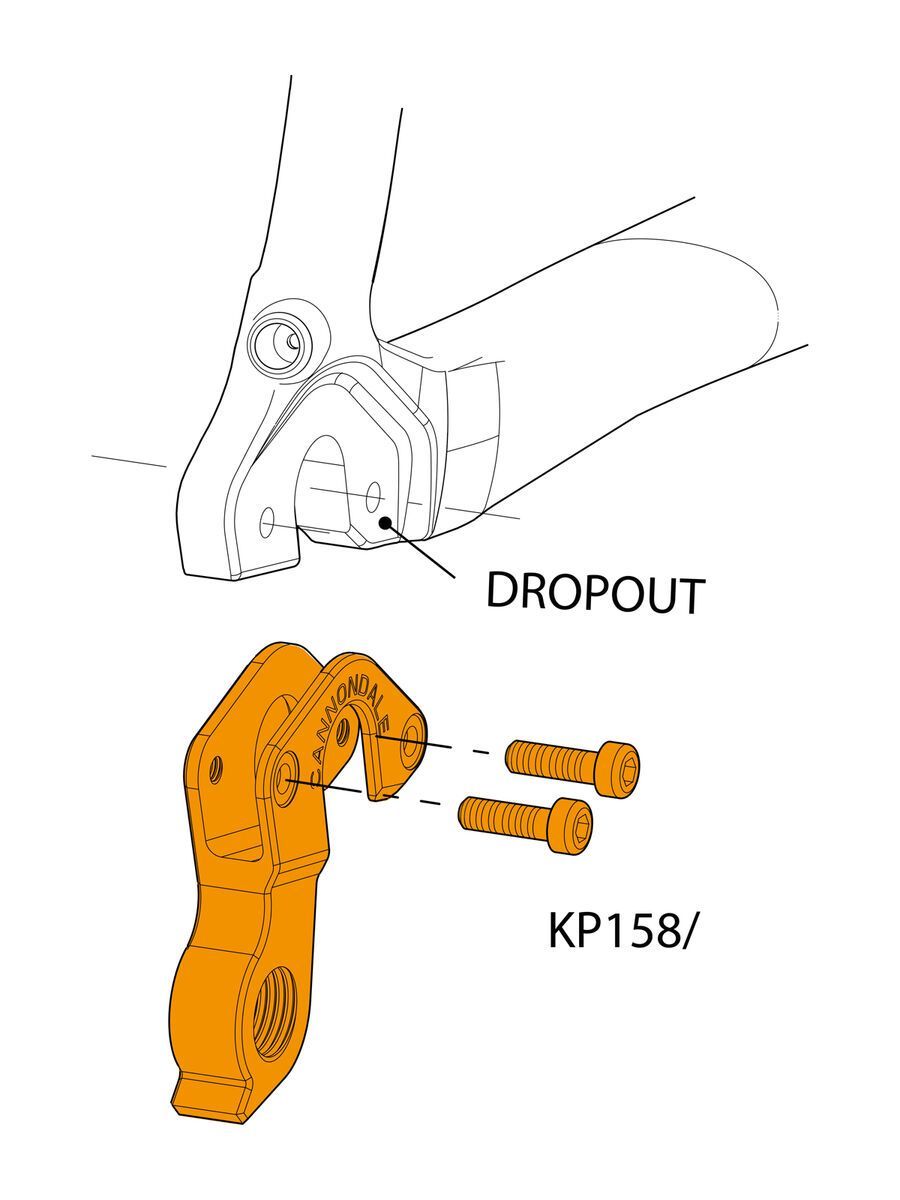 DROPOUT

CANNONDALE

KP158/