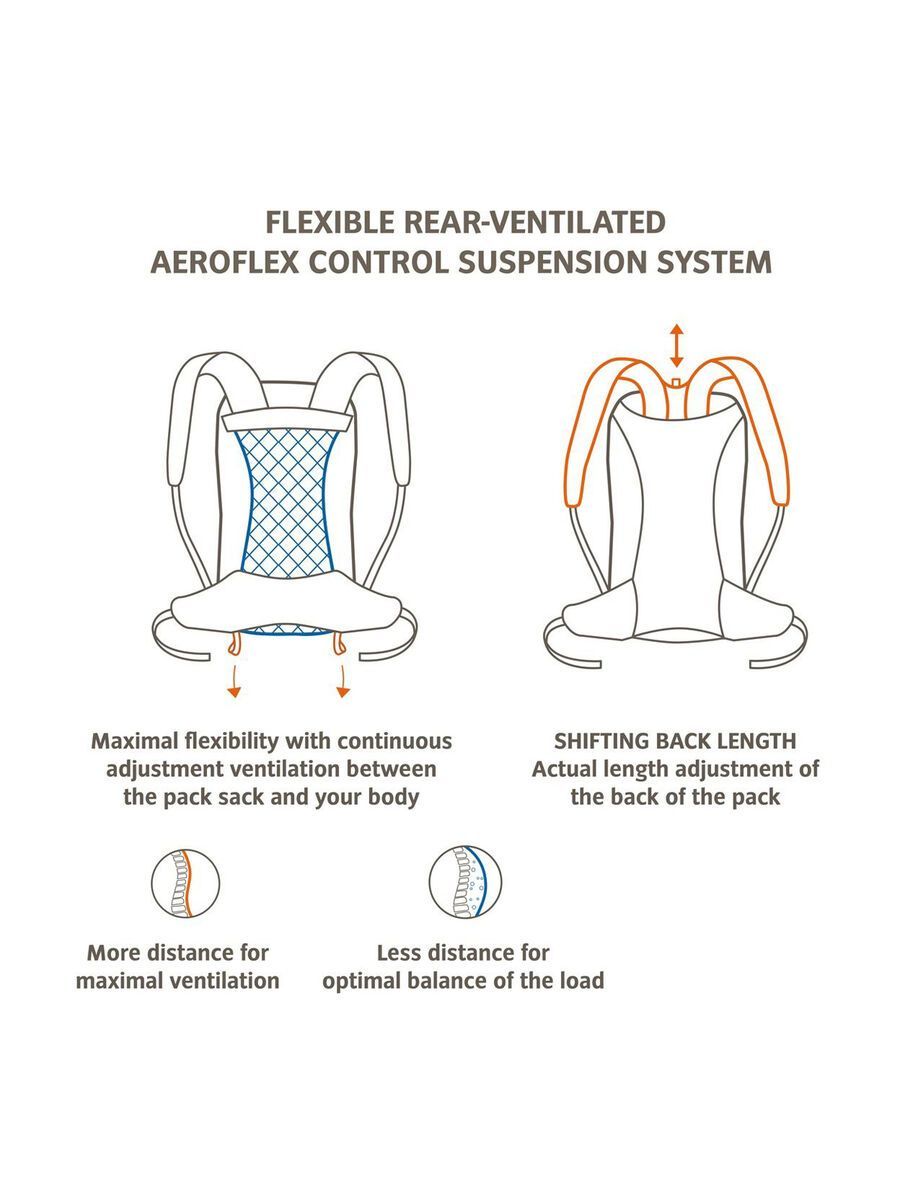 FLEXIBLE REAR-VENTILATED
AEROFLEX CONTROL SUSPENSION SYSTEM

Maximal flexibility with continuous adjustment ventilation between the pack sack and your body

SHIFTING BACK LENGTH
Actual length adjustment of the back of the pack

More distance for maximal ventilation

Less distance for optimal balance of the load