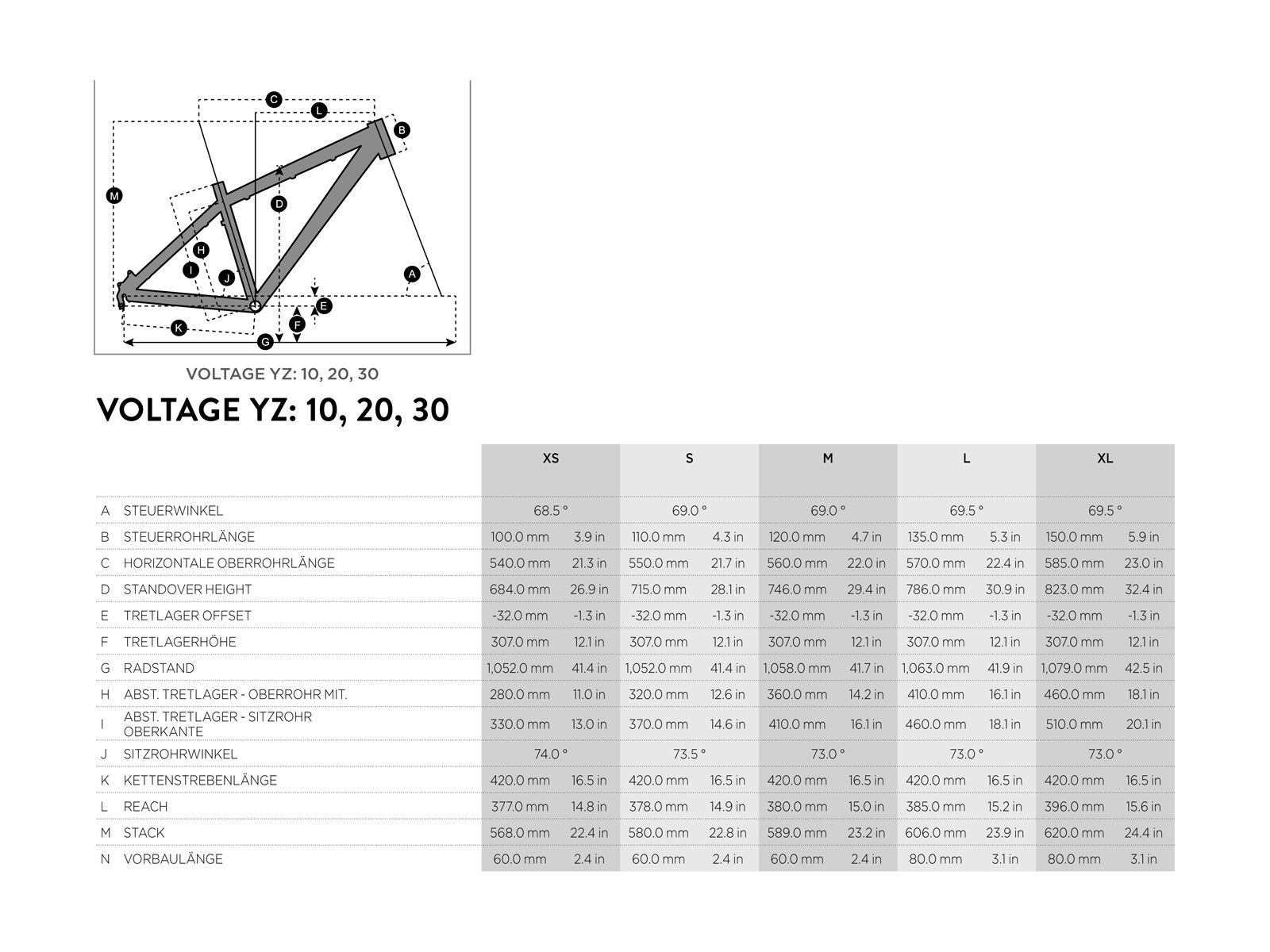 C
L
B
M
D
H
I
J
A
E
F
K
G

VOLTAGE YZ: 10, 20, 30

VOLTAGE YZ: 10, 20, 30

| | | XS | | S | | M | | L | | XL | |
|---|---|---|---|---|---|---|---|---|---|---|---|
| A | STEUERWINKEL | 68.5 ° | | 69.0 ° | | 69.0 ° | | 69.5 ° | | 69.5 ° | |
| B | STEUERROHRLÄNGE | 100.0 mm | 3.9 in | 110.0 mm | 4.3 in | 120.0 mm | 4.7 in | 135.0 mm | 5.3 in | 150.0 mm | 5.9 in |
| C | HORIZONTALE OBERROHRLÄNGE | 540.0 mm | 21.3 in | 550.0 mm | 21.7 in | 560.0 mm | 22.0 in | 570.0 mm | 22.4 in | 585.0 mm | 23.0 in |
| D | STANDOVER HEIGHT | 684.0 mm | 26.9 in | 715.0 mm | 28.1 in | 746.0 mm | 29.4 in | 786.0 mm | 30.9 in | 823.0 mm | 32.4 in |
| E | TRETLAGER OFFSET | -32.0 mm | -1.3 in | -32.0 mm | -1.3 in | -32.0 mm | -1.3 in | -32.0 mm | -1.3 in | -32.0 mm | -1.3 in |
| F | TRETLAGERHÖHE | 307.0 mm | 12.1 in | 307.0 mm | 12.1 in | 307.0 mm | 12.1 in | 307.0 mm | 12.1 in | 307.0 mm | 12.1 in |
| G | RADSTAND | 1,052.0 mm | 41.4 in | 1,052.0 mm | 41.4 in | 1,058.0 mm | 41.7 in | 1,063.0 mm | 41.9 in | 1,079.0 mm | 42.5 in |
| H | ABST. TRETLAGER - OBERROHR MIT. | 280.0 mm | 11.0 in | 320.0 mm | 12.6 in | 360.0 mm | 14.2 in | 410.0 mm | 16.1 in | 460.0 mm | 18.1 in |
| I | ABST. TRETLAGER - SITZROHR OBERKANTE | 330.0 mm | 13.0 in | 370.0 mm | 14.6 in | 410.0 mm | 16.1 in | 460.0 mm | 18.1 in | 510.0 mm | 20.1 in |
| J | SITZROHRWINKEL | 74.0 ° | | 73.5 ° | | 73.0 ° | | 73.0 ° | | 73.0 ° | |
| K | KETTENSTREBENLÄNGE | 420.0 mm | 16.5 in | 420.0 mm | 16.5 in | 420.0 mm | 16.5 in | 420.0 mm | 16.5 in | 420.0 mm | 16.5 in |
| L | REACH | 377.0 mm | 14.8 in | 378.0 mm | 14.9 in | 380.0 mm | 15.0 in | 385.0 mm | 15.2 in | 396.0 mm | 15.6 in |
| M | STACK | 568.0 mm | 22.4 in | 580.0 mm | 22.8 in | 589.0 mm | 23.2 in | 606.0 mm | 23.9 in | 620.0 mm | 24.4 in |
| N | VORBAULÄNGE | 60.0 mm | 2.4 in | 60.0 mm | 2.4 in | 60.0 mm | 2.4 in | 80.0 mm | 3.1 in | 80.0 mm | 3.1 in |