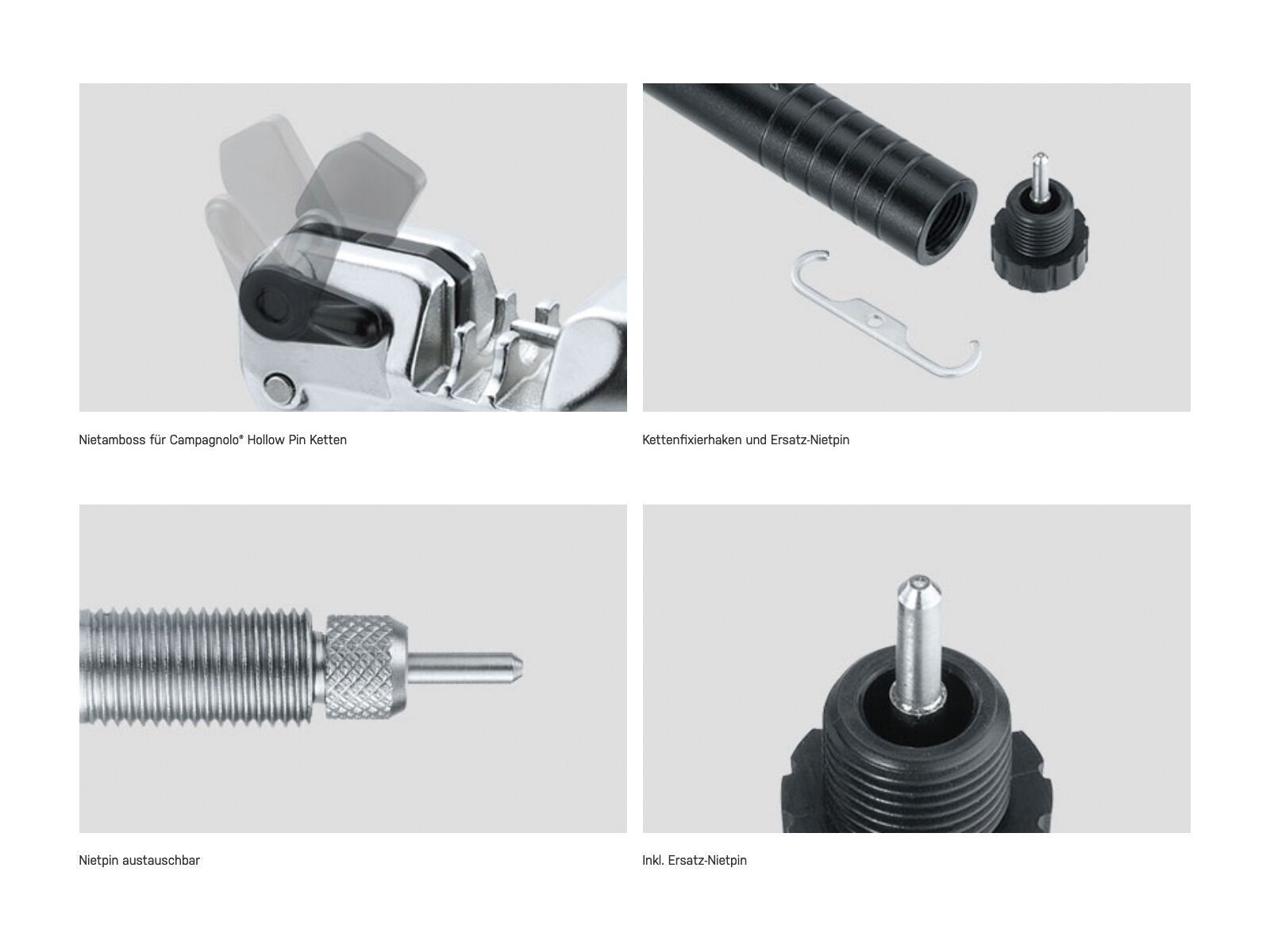 Nietamboss für Campagnolo® Hollow Pin Ketten

Kettenfixierhaken und Ersatz-Nietpin

Nietpin austauschbar

Inkl. Ersatz-Nietpin