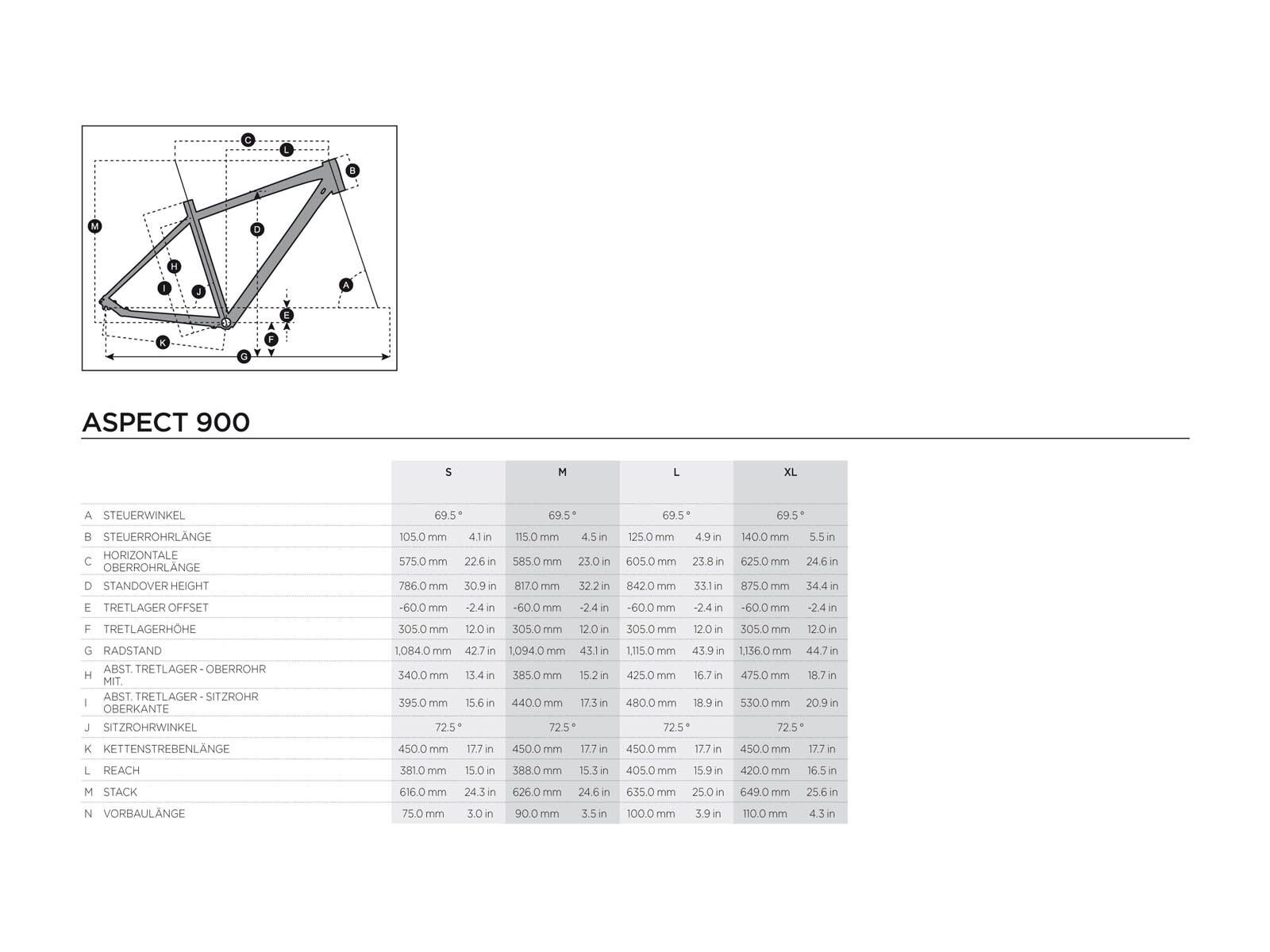 C L B M D H I J A E F K G

ASPECT 900

| | | S | | M | | L | | XL | |
|---|---|---|---|---|---|---|---|---|---|
| A | STEUERWINKEL | 69.5 ° | | 69.5 ° | | 69.5 ° | | 69.5 ° | |
| B | STEUERROHRLÄNGE | 105.0 mm | 4.1 in | 115.0 mm | 4.5 in | 125.0 mm | 4.9 in | 140.0 mm | 5.5 in |
| C | HORIZONTALE OBERROHRLÄNGE | 575.0 mm | 22.6 in | 585.0 mm | 23.0 in | 605.0 mm | 23.8 in | 625.0 mm | 24.6 in |
| D | STANDOVER HEIGHT | 786.0 mm | 30.9 in | 817.0 mm | 32.2 in | 842.0 mm | 33.1 in | 875.0 mm | 34.4 in |
| E | TRETLAGER OFFSET | -60.0 mm | -2.4 in | -60.0 mm | -2.4 in | -60.0 mm | -2.4 in | -60.0 mm | -2.4 in |
| F | TRETLAGERHÖHE | 305.0 mm | 12.0 in | 305.0 mm | 12.0 in | 305.0 mm | 12.0 in | 305.0 mm | 12.0 in |
| G | RADSTAND | 1,084.0 mm | 42.7 in | 1,094.0 mm | 43.1 in | 1,115.0 mm | 43.9 in | 1,136.0 mm | 44.7 in |
| H | ABST. TRETLAGER - OBERROHR MIT. | 340.0 mm | 13.4 in | 385.0 mm | 15.2 in | 425.0 mm | 16.7 in | 475.0 mm | 18.7 in |
| I | ABST. TRETLAGER - SITZROHR OBERKANTE | 395.0 mm | 15.6 in | 440.0 mm | 17.3 in | 480.0 mm | 18.9 in | 530.0 mm | 20.9 in |
| J | SITZROHRWINKEL | 72.5 ° | | 72.5 ° | | 72.5 ° | | 72.5 ° | |
| K | KETTENSTREBENLÄNGE | 450.0 mm | 17.7 in | 450.0 mm | 17.7 in | 450.0 mm | 17.7 in | 450.0 mm | 17.7 in |
| L | REACH | 381.0 mm | 15.0 in | 388.0 mm | 15.3 in | 405.0 mm | 15.9 in | 420.0 mm | 16.5 in |
| M | STACK | 616.0 mm | 24.3 in | 626.0 mm | 24.6 in | 635.0 mm | 25.0 in | 649.0 mm | 25.6 in |
| N | VORBAULÄNGE | 75.0 mm | 3.0 in | 90.0 mm | 3.5 in | 100.0 mm | 3.9 in | 110.0 mm | 4.3 in |