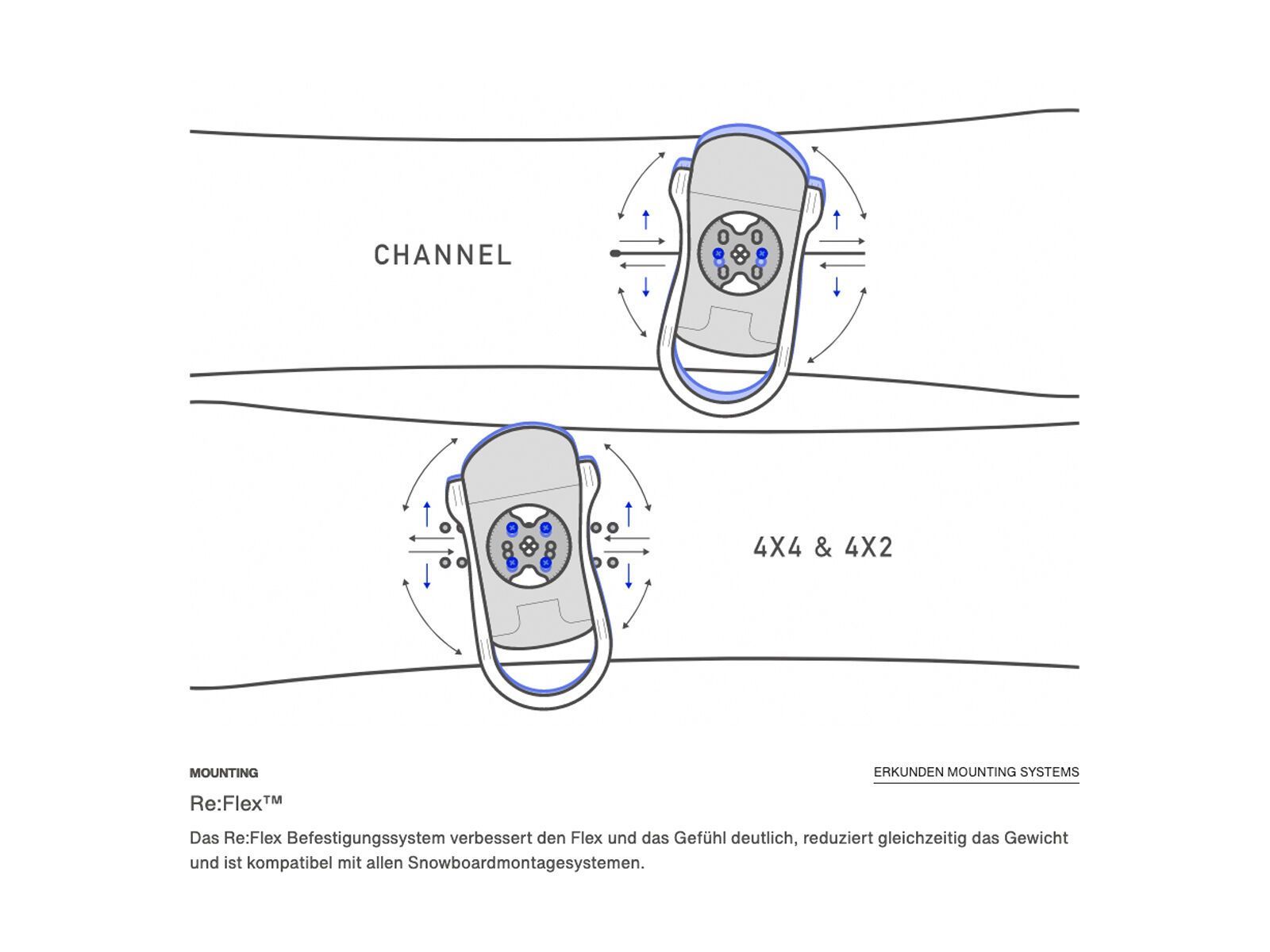 CHANNEL

4X4 & 4X2

MOUNTING

ERKUNDEN MOUNTING SYSTEMS

Re:Flex™

Das Re:Flex Befestigungssystem verbessert den Flex und das Gefühl deutlich, reduziert gleichzeitig das Gewicht und ist kompatibel mit allen Snowboardmontagesystemen.