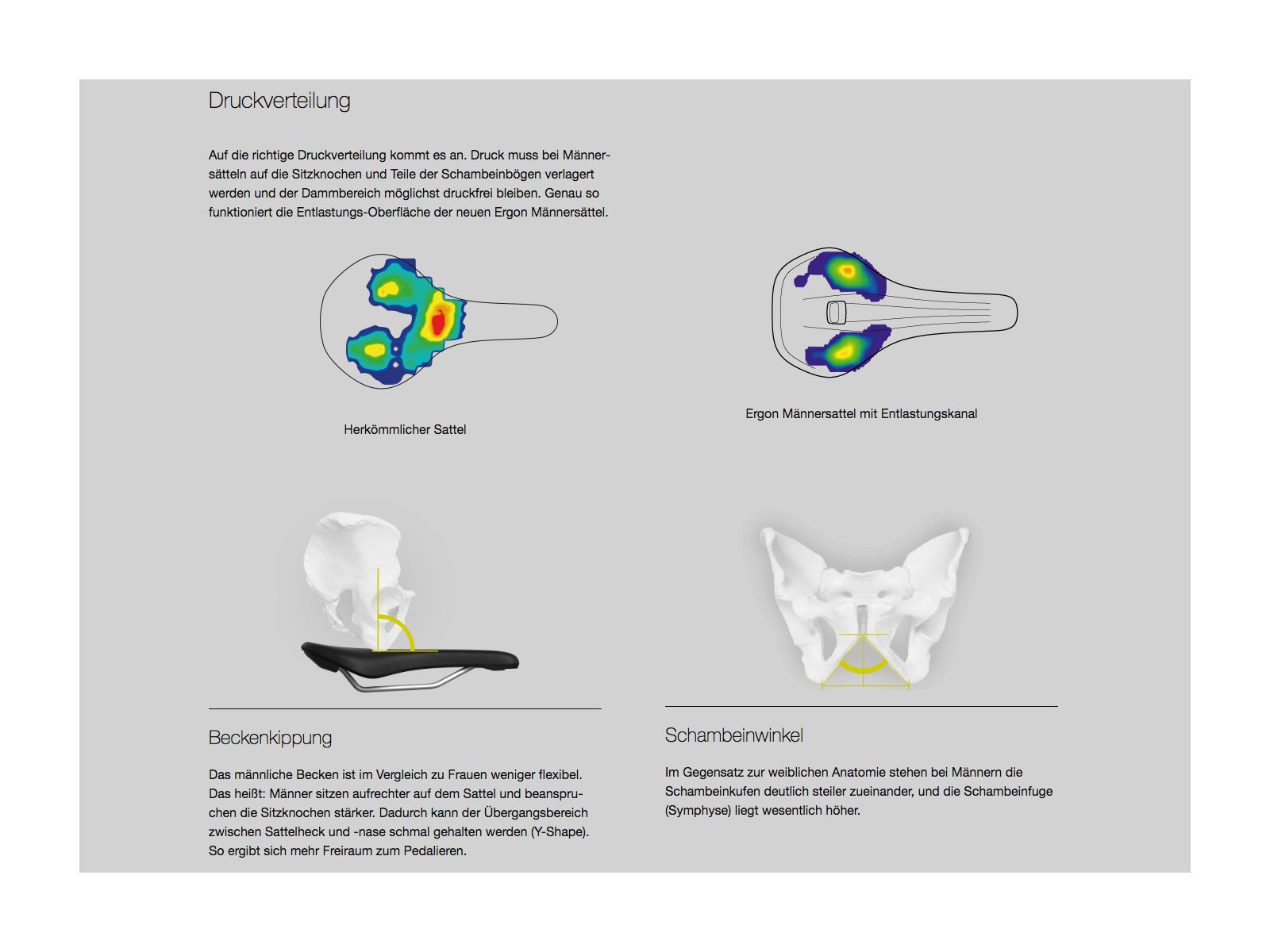 Druckverteilung

Auf die richtige Druckverteilung kommt es an. Druck muss bei Männersätteln auf die Sitzknochen und Teile der Schambeinbögen verlagert werden und der Dammbereich möglichst druckfrei bleiben. Genau so funktioniert die Entlastungs-Oberfläche der neuen Ergon Männersättel.

Herkömmlicher Sattel

Ergon Männersattel mit Entlastungskanal

Beckenkippung

Das männliche Becken ist im Vergleich zu Frauen weniger flexibel. Das heißt: Männer sitzen aufrechter auf dem Sattel und beanspruchen die Sitzknochen stärker. Dadurch kann der Übergangsbereich zwischen Sattelheck und -nase schmal gehalten werden (Y-Shape). So ergibt sich mehr Freiraum zum Pedalieren.

Schambeinwinkel

Im Gegensatz zur weiblichen Anatomie stehen bei Männern die Schambeinkufen deutlich steiler zueinander, und die Schambeinfuge (Symphyse) liegt wesentlich höher.