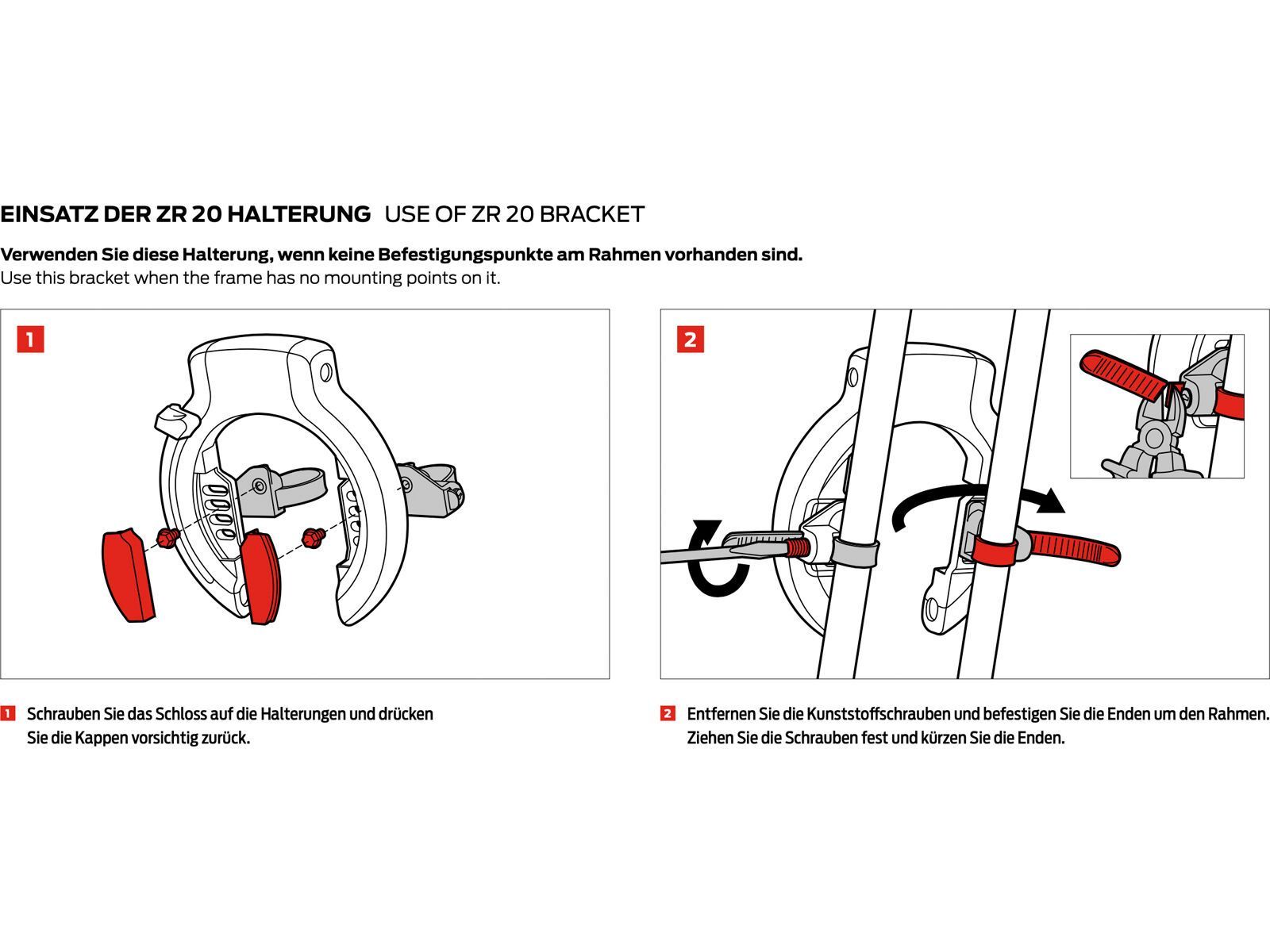 EINSATZ DER ZR 20 HALTERUNG USE OF ZR 20 BRACKET

Verwenden Sie diese Halterung, wenn keine Befestigungspunkte am Rahmen vorhanden sind.
Use this bracket when the frame has no mounting points on it.

1

2

1 Schrauben Sie das Schloss auf die Halterungen und drücken Sie die Kappen vorsichtig zurück.

2 Entfernen Sie die Kunststoffschrauben und befestigen Sie die Enden um den Rahmen. Ziehen Sie die Schrauben fest und kürzen Sie die Enden.