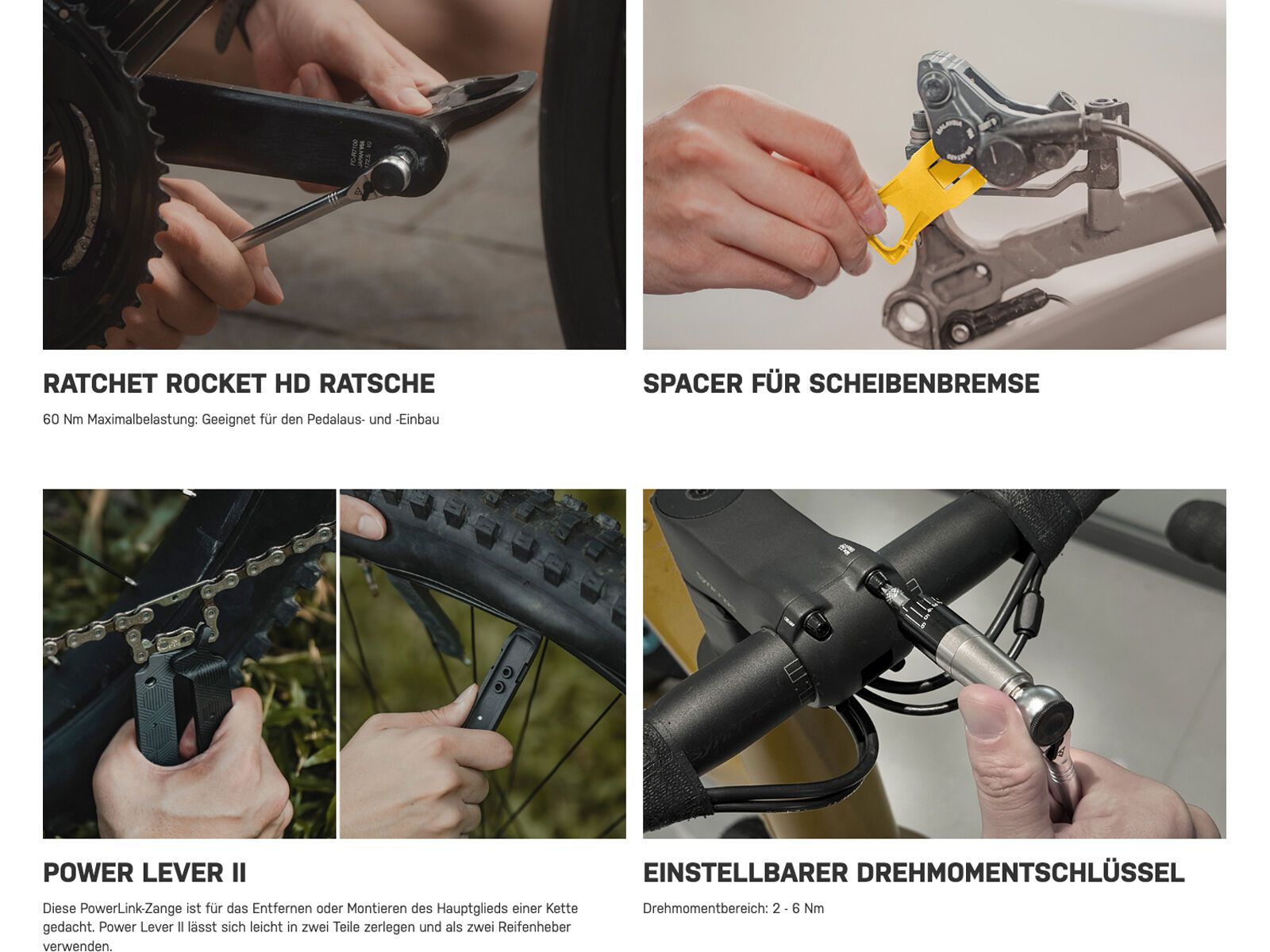 RATCHET ROCKET HD RATSCHE

60 Nm Maximalbelastung: Geeignet für den Pedalaus- und -Einbau

SPACER FÜR SCHEIBENBREMSE

POWER LEVER II

Diese PowerLink-Zange ist für das Entfernen oder Montieren des Hauptglieds einer Kette gedacht. Power Lever II lässt sich leicht in zwei Teile zerlegen und als zwei Reifenheber verwenden.

EINSTELLBARER DREHMOMENTSCHLÜSSEL

Drehmomentbereich: 2 - 6 Nm