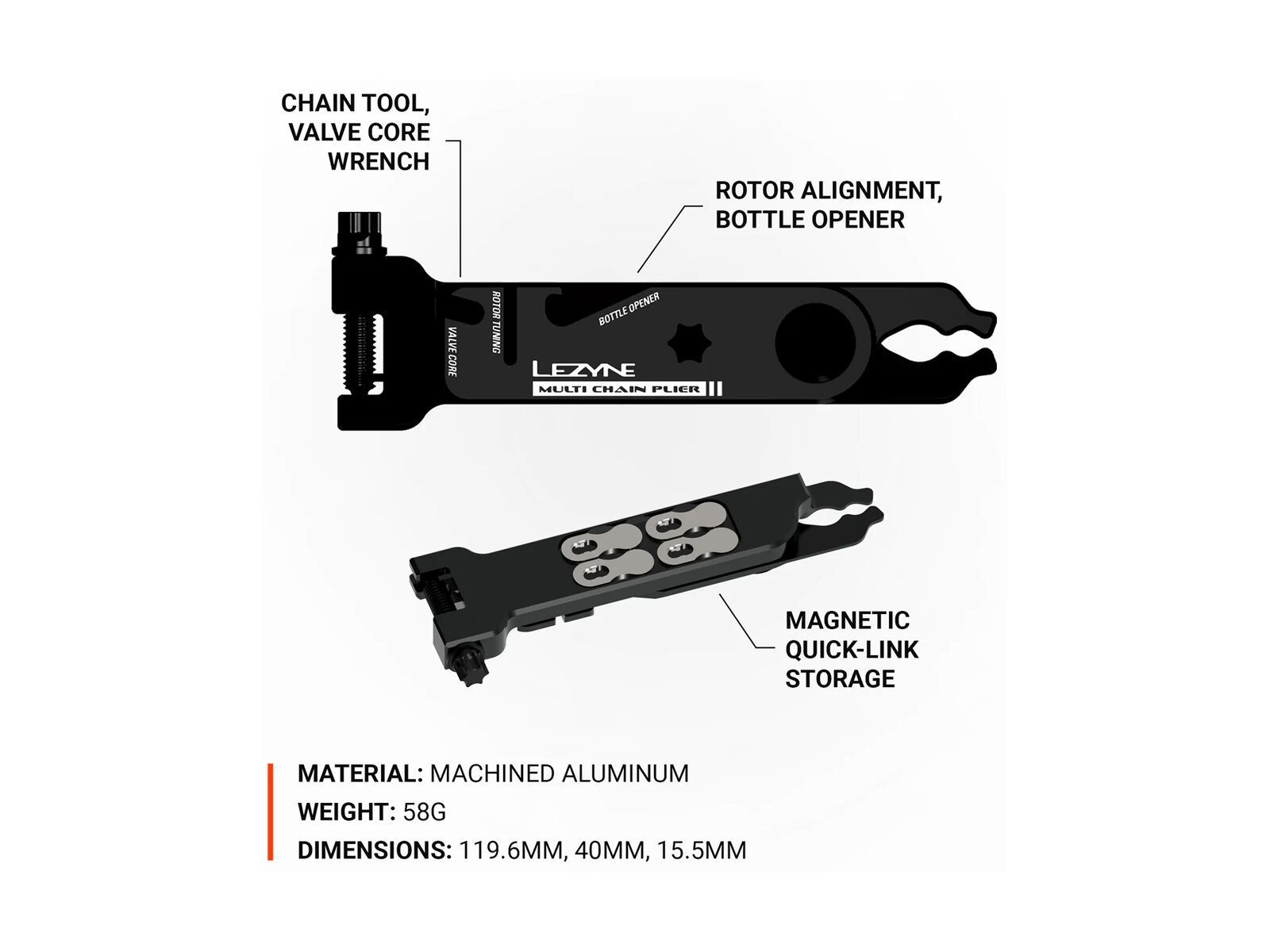 CHAIN TOOL, VALVE CORE WRENCH

ROTOR ALIGNMENT, BOTTLE OPENER

VALVE CORE

ROTOR TUNING

BOTTLE OPENER

LEZYNE

MULTI CHAIN PLIER II

MAGNETIC QUICK-LINK STORAGE

MATERIAL: MACHINED ALUMINUM

WEIGHT: 58G

DIMENSIONS: 119.6MM, 40MM, 15.5MM