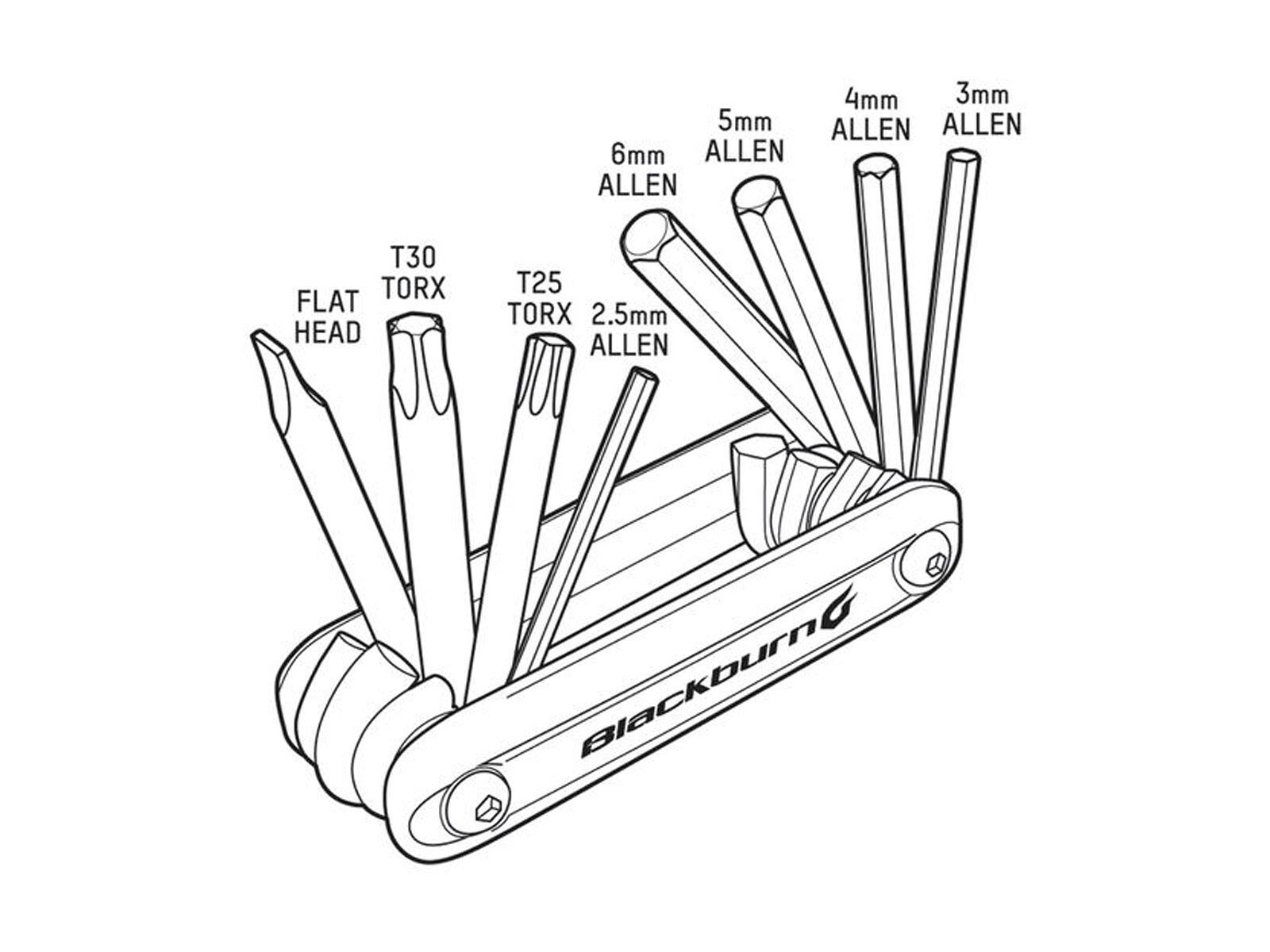 FLAT HEAD

T30 TORX

T25 TORX

2.5mm ALLEN

6mm ALLEN

5mm ALLEN

4mm ALLEN

3mm ALLEN

Blackburn